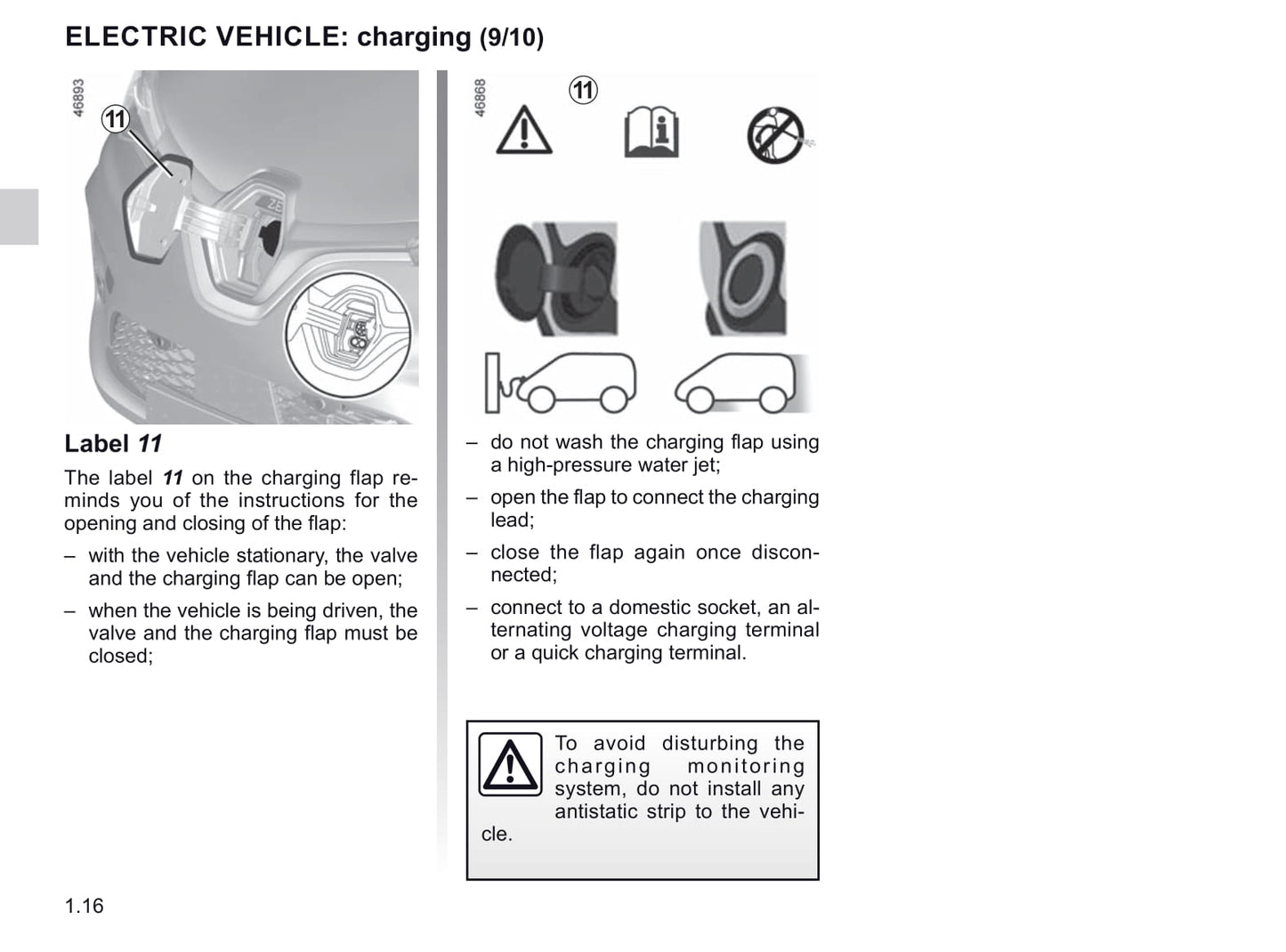 ELECTRIC VEHICLE: charging (9/10)

46893

11

Label 11

The label 11 on the charging flap reminds you of the instructions for the opening and closing of the flap:

– with the vehicle stationary, the valve and the charging flap can be open;

– when the vehicle is being driven, the valve and the charging flap must be closed;

46868

11

– do not wash the charging flap using a high-pressure water jet;

– open the flap to connect the charging lead;

– close the flap again once disconnected;

– connect to a domestic socket, an alternating voltage charging terminal or a quick charging terminal.

To avoid disturbing the charging monitoring system, do not install any antistatic strip to the vehicle.

1.16