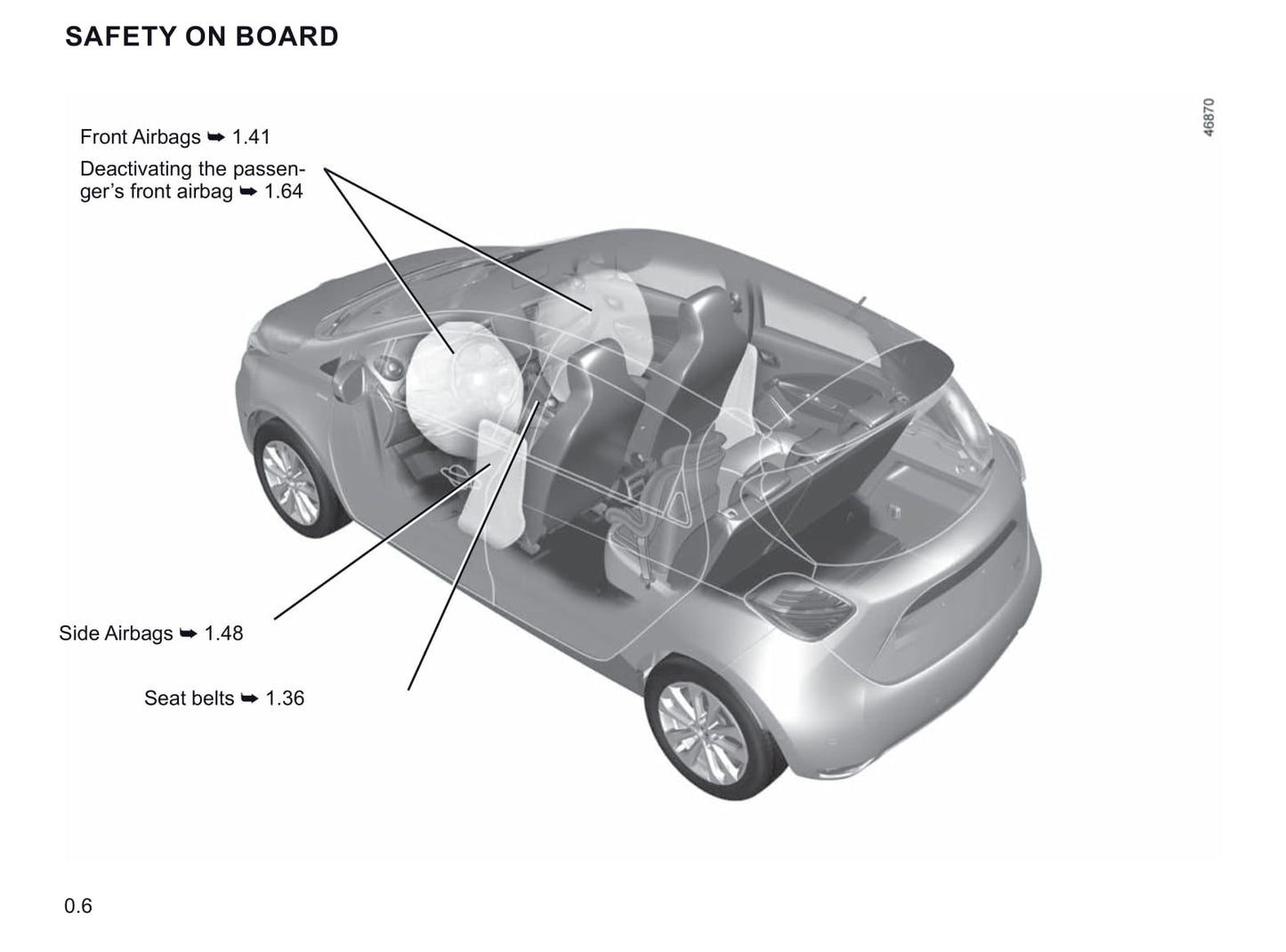 SAFETY ON BOARD

46870

Front Airbags ➥ 1.41

Deactivating the passenger's front airbag ➥ 1.64

Side Airbags ➥ 1.48

Seat belts ➥ 1.36

0.6