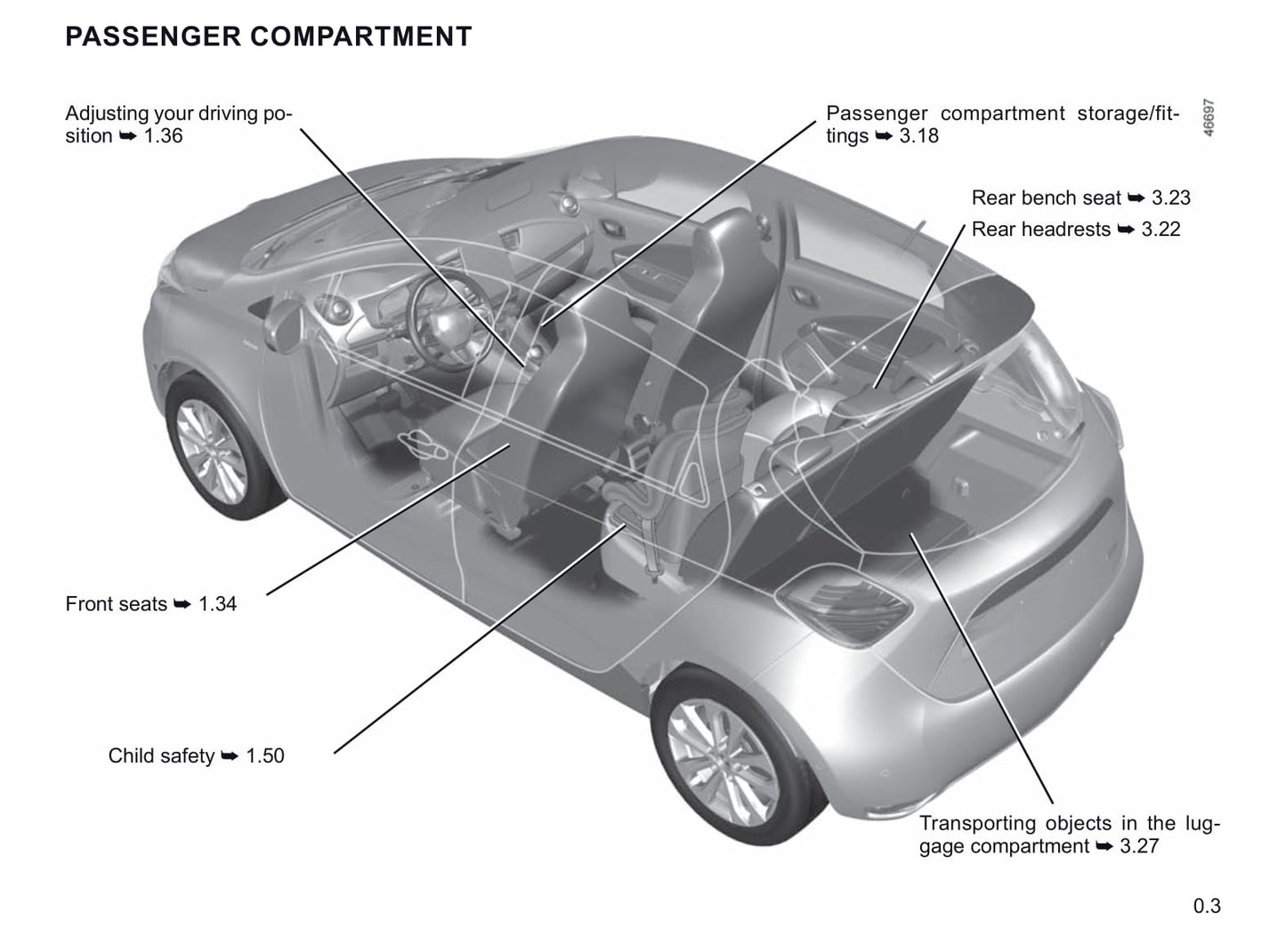 PASSENGER COMPARTMENT

Adjusting your driving position ➥ 1.36

Passenger compartment storage/fittings ➥ 3.18

46697

Rear bench seat ➥ 3.23

Rear headrests ➥ 3.22

Front seats ➥ 1.34

Child safety ➥ 1.50

Transporting objects in the luggage compartment ➥ 3.27

0.3