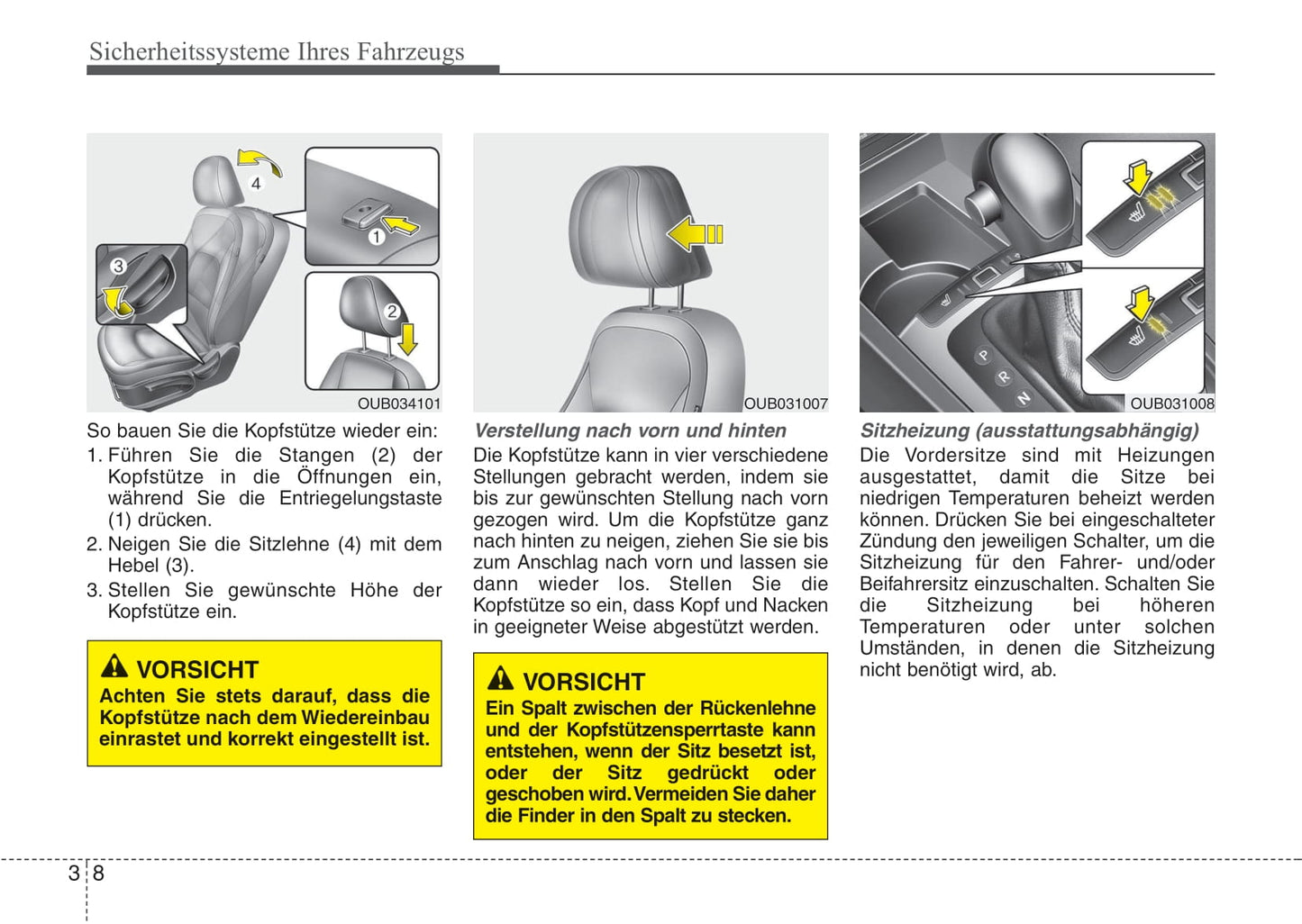 Sicherheitssysteme Ihres Fahrzeugs

4
1
3
2
OUB034101

So bauen Sie die Kopfstütze wieder ein:
1. Führen Sie die Stangen (2) der Kopfstütze in die Öffnungen ein, während Sie die Entriegelungstaste (1) drücken.
2. Neigen Sie die Sitzlehne (4) mit dem Hebel (3).
3. Stellen Sie gewünschte Höhe der Kopfstütze ein.

VORSICHT
Achten Sie stets darauf, dass die Kopfstütze nach dem Wiedereinbau einrastet und korrekt eingestellt ist.

OUB031007

Verstellung nach vorn und hinten
Die Kopfstütze kann in vier verschiedene Stellungen gebracht werden, indem sie bis zur gewünschten Stellung nach vorn gezogen wird. Um die Kopfstütze ganz nach hinten zu neigen, ziehen Sie sie bis zum Anschlag nach vorn und lassen sie dann wieder los. Stellen Sie die Kopfstütze so ein, dass Kopf und Nacken in geeigneter Weise abgestützt werden.

VORSICHT
Ein Spalt zwischen der Rückenlehne und der Kopfstützensperrtaste kann entstehen, wenn der Sitz besetzt ist, oder der Sitz gedrückt oder geschoben wird. Vermeiden Sie daher die Finder in den Spalt zu stecken.

P
R
N
OUB031008

Sitzheizung (ausstattungsabhängig)
Die Vordersitze sind mit Heizungen ausgestattet, damit die Sitze bei niedrigen Temperaturen beheizt werden können. Drücken Sie bei eingeschalteter Zündung den jeweiligen Schalter, um die Sitzheizung für den Fahrer- und/oder Beifahrersitz einzuschalten. Schalten Sie die Sitzheizung bei höheren Temperaturen oder unter solchen Umständen, in denen die Sitzheizung nicht benötigt wird, ab.

3 8