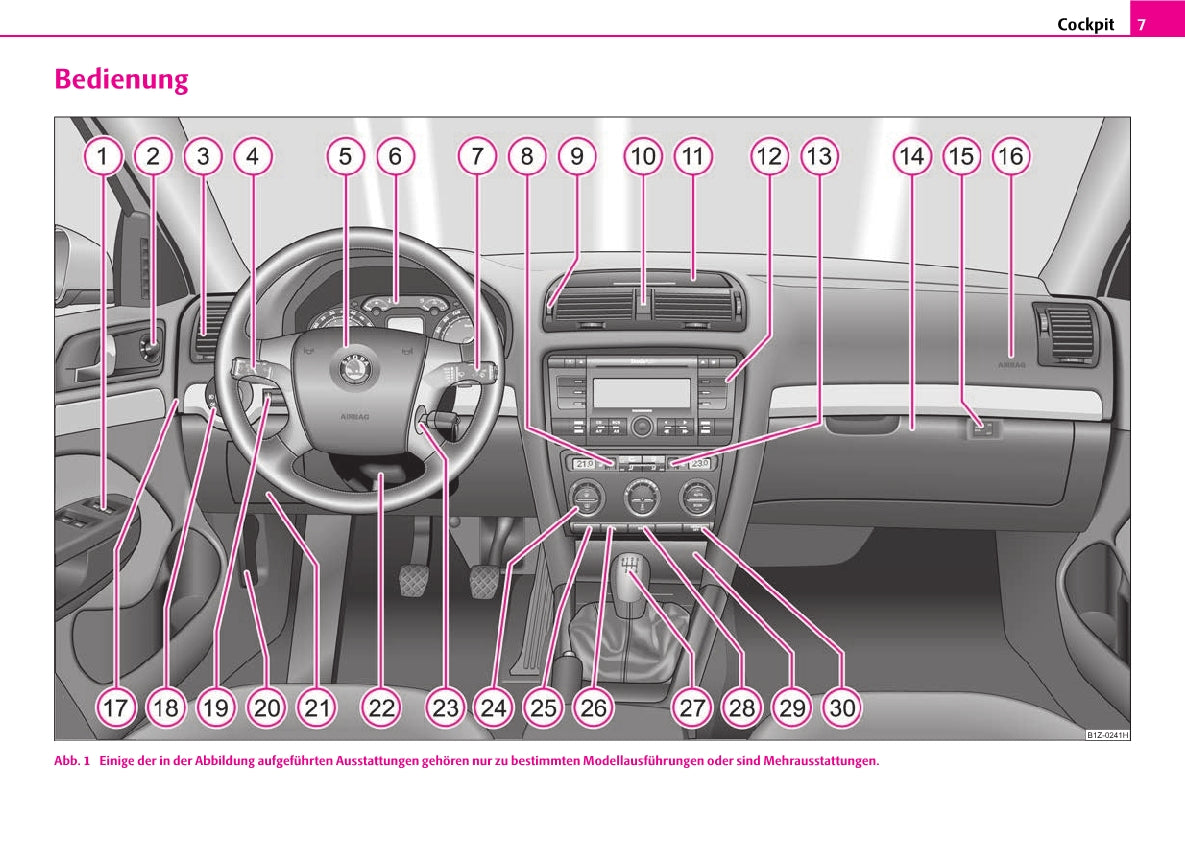 Cockpit 7

Bedienung

1 2 3 4 5 6 7 8 9 10 11 12 13 14 15 16

AIRBAG

AIRBAG

21.0

23.0

17 18 19 20 21 22 23 24 25 26 27 28 29 30

B1Z-0241H

Abb. 1 Einige der in der Abbildung aufgeführten Ausstattungen gehören nur zu bestimmten Modellausführungen oder sind Mehrausstattungen.