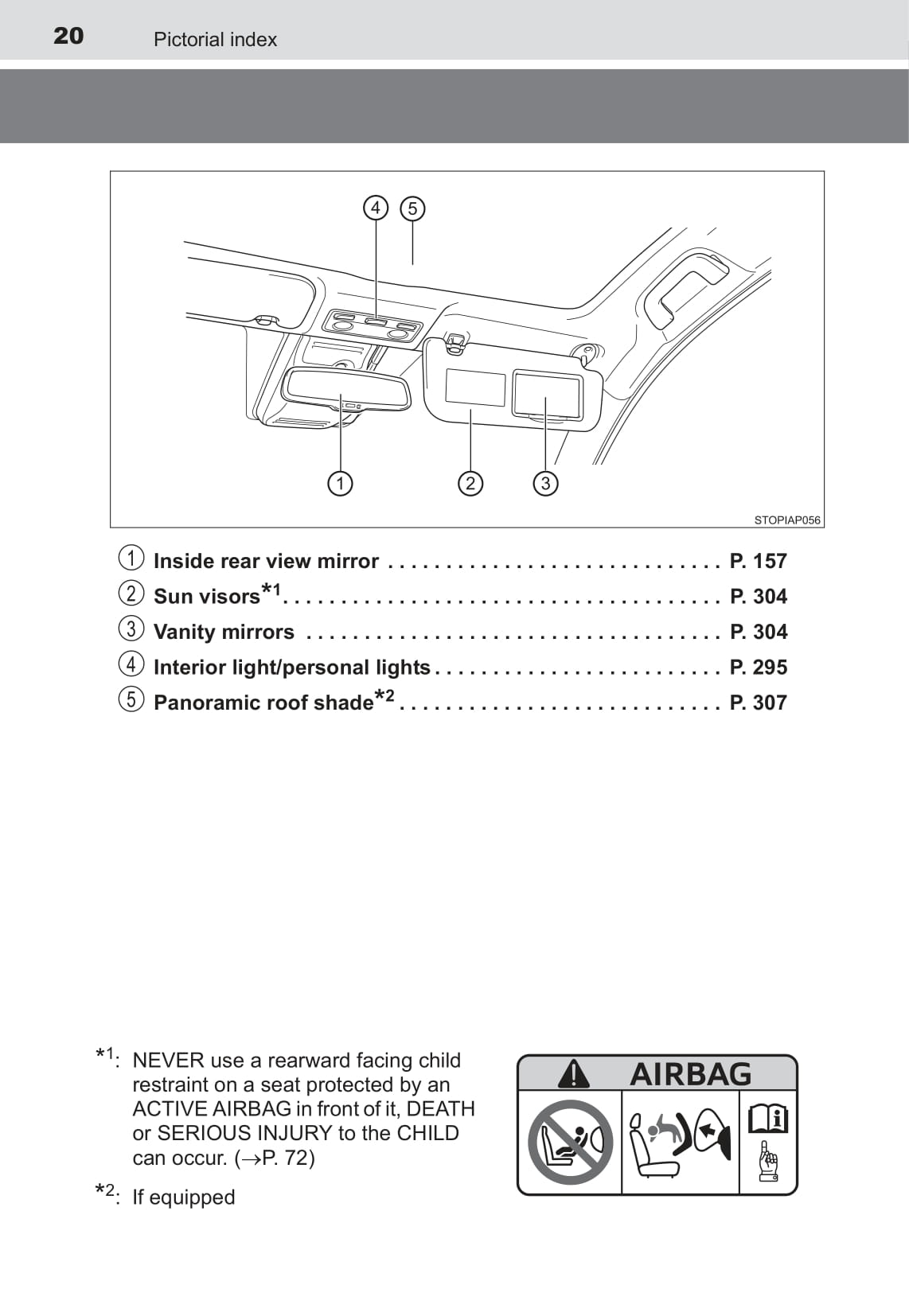 20 Pictorial index

4 5

1 2 3

STOPIAP056

1 Inside rear view mirror . . . . . . . . . . . . . . . . . . . . . . . . . . . . . P. 157
2 Sun visors$^{*1}$. . . . . . . . . . . . . . . . . . . . . . . . . . . . . . . . . . . . . . P. 304
3 Vanity mirrors . . . . . . . . . . . . . . . . . . . . . . . . . . . . . . . . . . . . P. 304
4 Interior light/personal lights . . . . . . . . . . . . . . . . . . . . . . . . . P. 295
5 Panoramic roof shade$^{*2}$ . . . . . . . . . . . . . . . . . . . . . . . . . . . . P. 307

$^{*1}$: NEVER use a rearward facing child restraint on a seat protected by an ACTIVE AIRBAG in front of it, DEATH or SERIOUS INJURY to the CHILD can occur. (→P. 72)

$^{*2}$: If equipped

AIRBAG