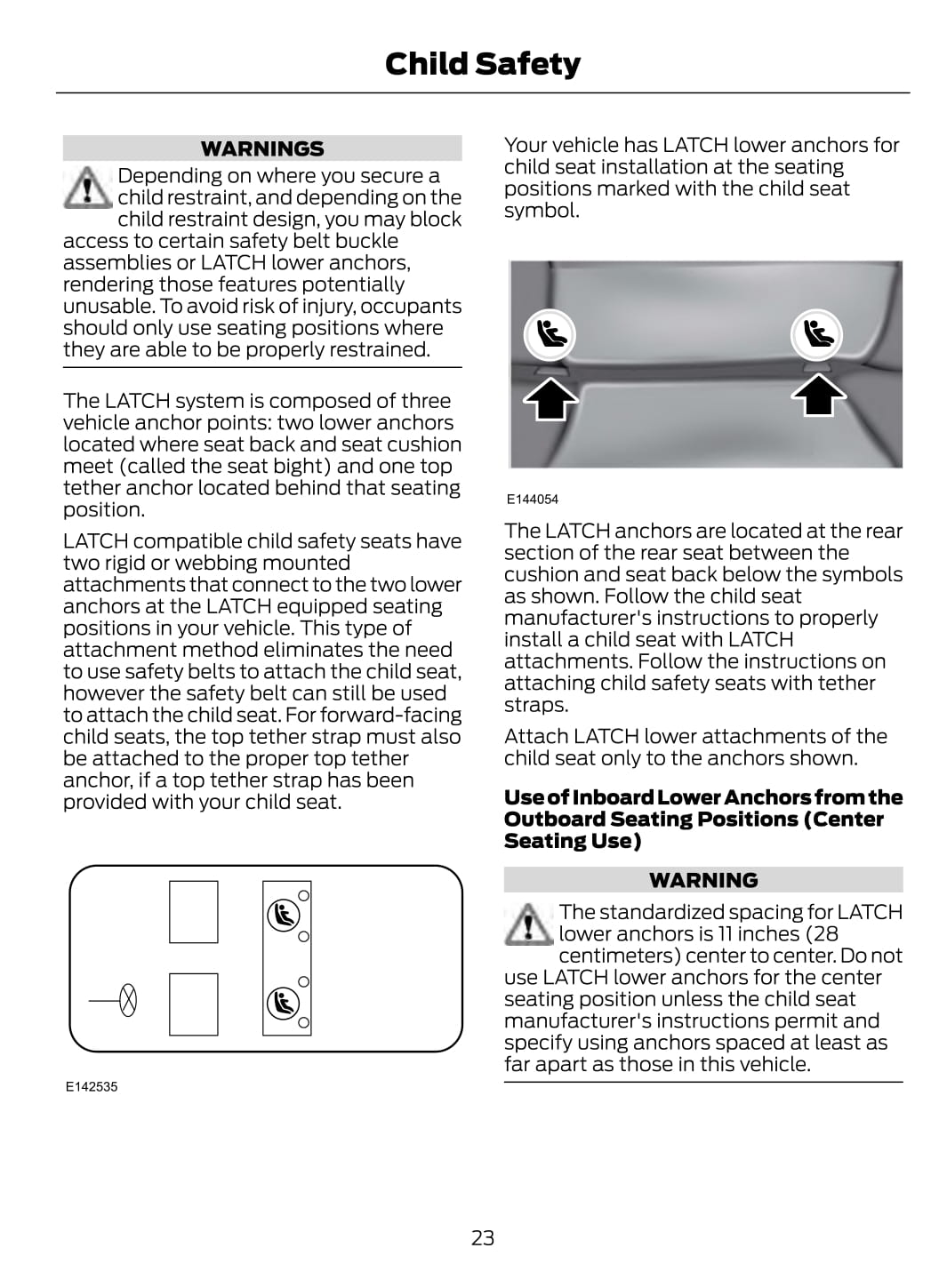 Child Safety

WARNINGS

Depending on where you secure a child restraint, and depending on the child restraint design, you may block access to certain safety belt buckle assemblies or LATCH lower anchors, rendering those features potentially unusable. To avoid risk of injury, occupants should only use seating positions where they are able to be properly restrained.

The LATCH system is composed of three vehicle anchor points: two lower anchors located where seat back and seat cushion meet (called the seat bight) and one top tether anchor located behind that seating position.

LATCH compatible child safety seats have two rigid or webbing mounted attachments that connect to the two lower anchors at the LATCH equipped seating positions in your vehicle. This type of attachment method eliminates the need to use safety belts to attach the child seat, however the safety belt can still be used to attach the child seat. For forward-facing child seats, the top tether strap must also be attached to the proper top tether anchor, if a top tether strap has been provided with your child seat.

E142535

Your vehicle has LATCH lower anchors for child seat installation at the seating positions marked with the child seat symbol.

E144054

The LATCH anchors are located at the rear section of the rear seat between the cushion and seat back below the symbols as shown. Follow the child seat manufacturer's instructions to properly install a child seat with LATCH attachments. Follow the instructions on attaching child safety seats with tether straps.

Attach LATCH lower attachments of the child seat only to the anchors shown.

Use of Inboard Lower Anchors from the Outboard Seating Positions (Center Seating Use)

WARNING

The standardized spacing for LATCH lower anchors is 11 inches (28 centimeters) center to center. Do not use LATCH lower anchors for the center seating position unless the child seat manufacturer's instructions permit and specify using anchors spaced at least as far apart as those in this vehicle.

23