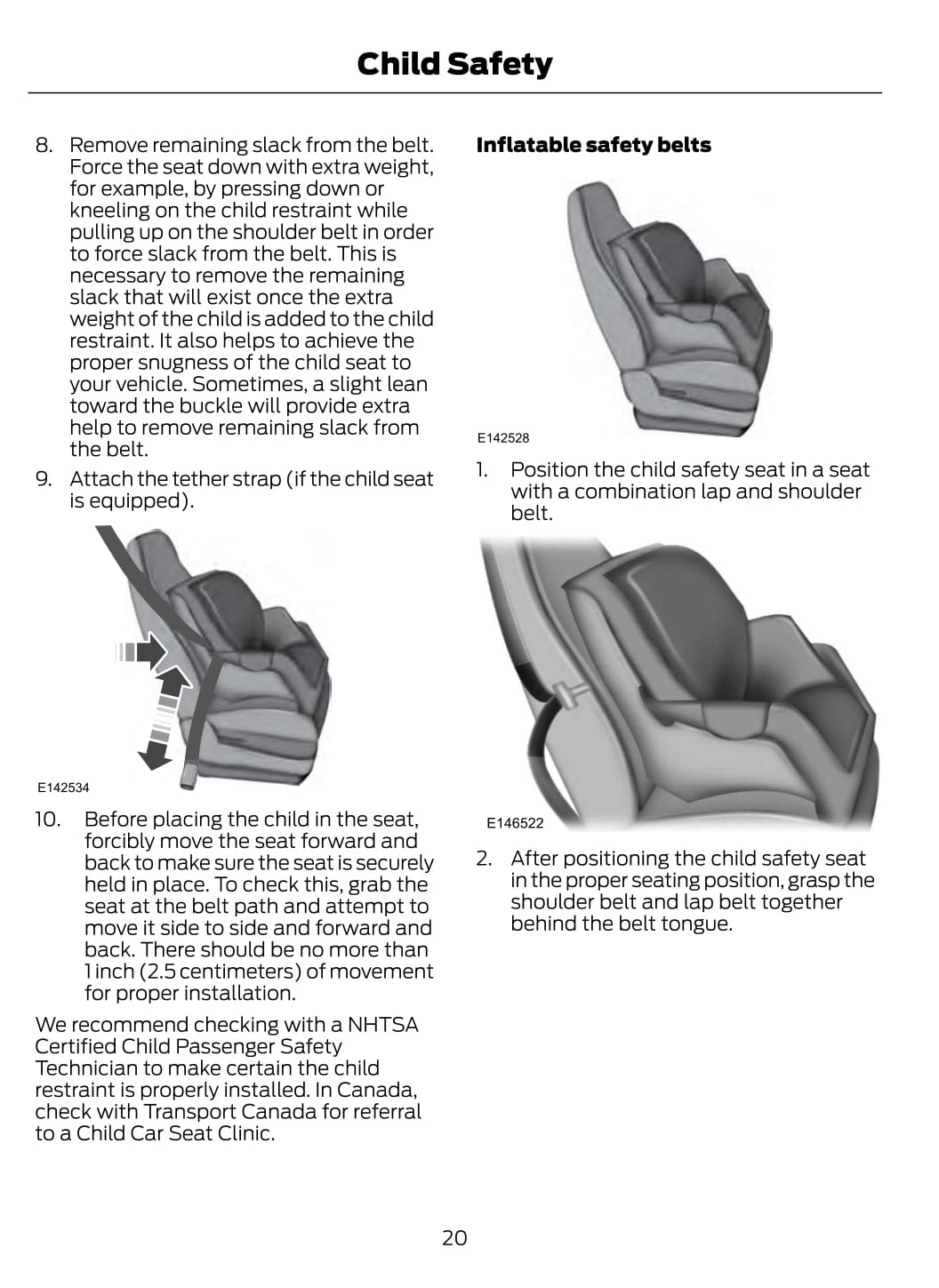 Child Safety

8. Remove remaining slack from the belt. Force the seat down with extra weight, for example, by pressing down or kneeling on the child restraint while pulling up on the shoulder belt in order to force slack from the belt. This is necessary to remove the remaining slack that will exist once the extra weight of the child is added to the child restraint. It also helps to achieve the proper snugness of the child seat to your vehicle. Sometimes, a slight lean toward the buckle will provide extra help to remove remaining slack from the belt.

9. Attach the tether strap (if the child seat is equipped).

E142534

10. Before placing the child in the seat, forcibly move the seat forward and back to make sure the seat is securely held in place. To check this, grab the seat at the belt path and attempt to move it side to side and forward and back. There should be no more than 1 inch (2.5 centimeters) of movement for proper installation.

We recommend checking with a NHTSA Certified Child Passenger Safety Technician to make certain the child restraint is properly installed. In Canada, check with Transport Canada for referral to a Child Car Seat Clinic.

Inflatable safety belts

E142528

1. Position the child safety seat in a seat with a combination lap and shoulder belt.

E146522

2. After positioning the child safety seat in the proper seating position, grasp the shoulder belt and lap belt together behind the belt tongue.

20