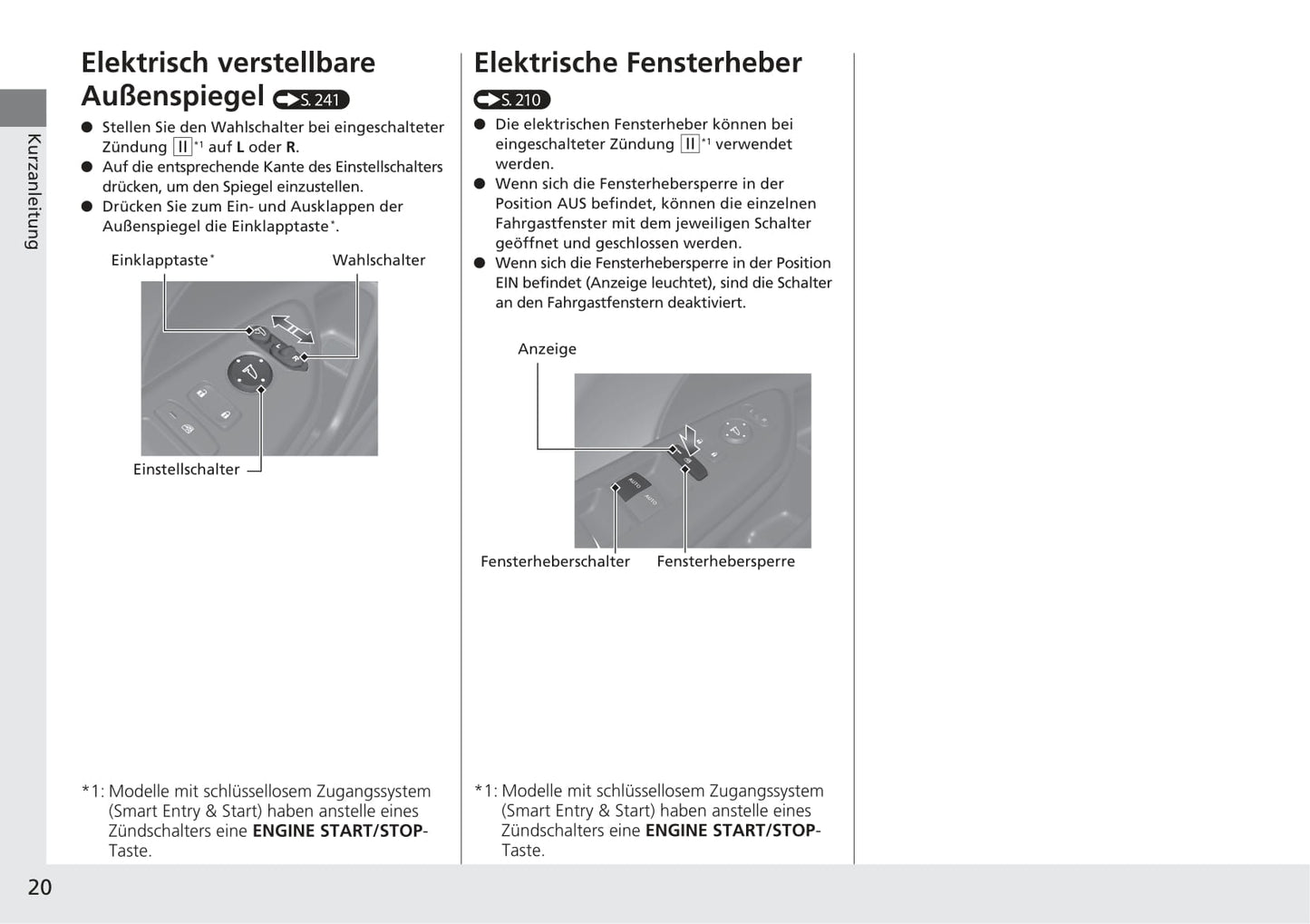 Kurzanleitung

Elektrisch verstellbare Außenspiegel S. 241

● Stellen Sie den Wahlschalter bei eingeschalteter Zündung II*1 auf L oder R.
● Auf die entsprechende Kante des Einstellschalters drücken, um den Spiegel einzustellen.
● Drücken Sie zum Ein- und Ausklappen der Außenspiegel die Einklapptaste*.

Einklapptaste*

Wahlschalter

Einstellschalter

*1: Modelle mit schlüssellosem Zugangssystem (Smart Entry & Start) haben anstelle eines Zündschalters eine ENGINE START/STOP-Taste.

Elektrische Fensterheber

S. 210

● Die elektrischen Fensterheber können bei eingeschalteter Zündung II*1 verwendet werden.
● Wenn sich die Fensterhebersperre in der Position AUS befindet, können die einzelnen Fahrgastfenster mit dem jeweiligen Schalter geöffnet und geschlossen werden.
● Wenn sich die Fensterhebersperre in der Position EIN befindet (Anzeige leuchtet), sind die Schalter an den Fahrgastfenstern deaktiviert.

Anzeige

AUTO

AUTO

Fensterheberschalter

Fensterhebersperre

*1: Modelle mit schlüssellosem Zugangssystem (Smart Entry & Start) haben anstelle eines Zündschalters eine ENGINE START/STOP-Taste.

20