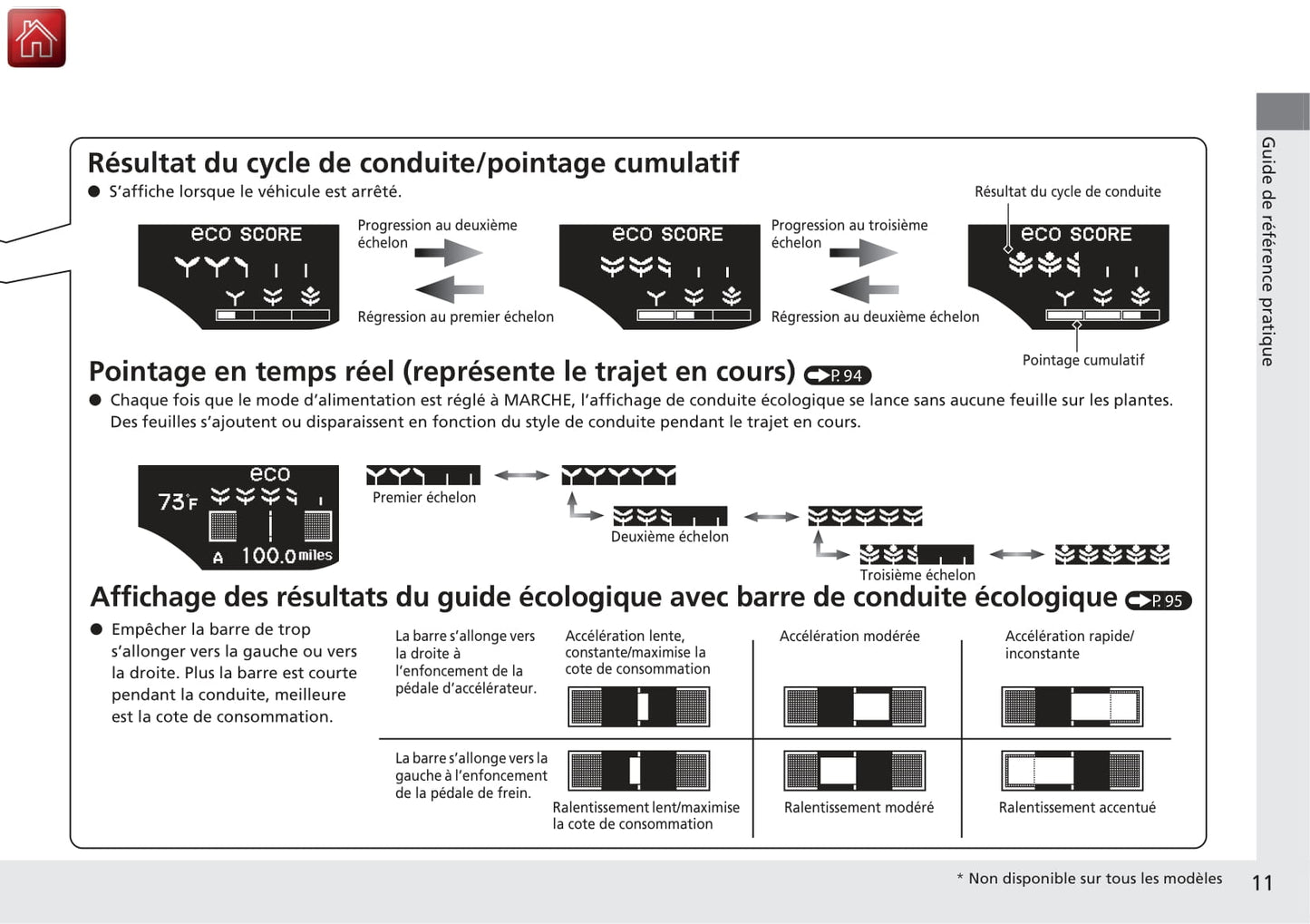 Guide de référence pratique

Résultat du cycle de conduite/pointage cumulatif

● S'affiche lorsque le véhicule est arrêté.

Résultat du cycle de conduite

eco SCORE

Progression au deuxième échelon

Régression au premier échelon

eco SCORE

Progression au troisième échelon

Régression au deuxième échelon

eco SCORE

Pointage cumulatif

Pointage en temps réel (représente le trajet en cours) P. 94

● Chaque fois que le mode d'alimentation est réglé à MARCHE, l'affichage de conduite écologique se lance sans aucune feuille sur les plantes. Des feuilles s'ajoutent ou disparaissent en fonction du style de conduite pendant le trajet en cours.

eco
73°F
A 100.0 miles

Premier échelon

Deuxième échelon

Troisième échelon

Affichage des résultats du guide écologique avec barre de conduite écologique P. 95

● Empêcher la barre de trop s'allonger vers la gauche ou vers la droite. Plus la barre est courte pendant la conduite, meilleure est la cote de consommation.

La barre s'allonge vers la droite à l'enfoncement de la pédale d'accélérateur.

Accélération lente, constante/maximise la cote de consommation

Accélération modérée

Accélération rapide/ inconstante

La barre s'allonge vers la gauche à l'enfoncement de la pédale de frein.

Ralentissement lent/maximise la cote de consommation

Ralentissement modéré

Ralentissement accentué

* Non disponible sur tous les modèles

11