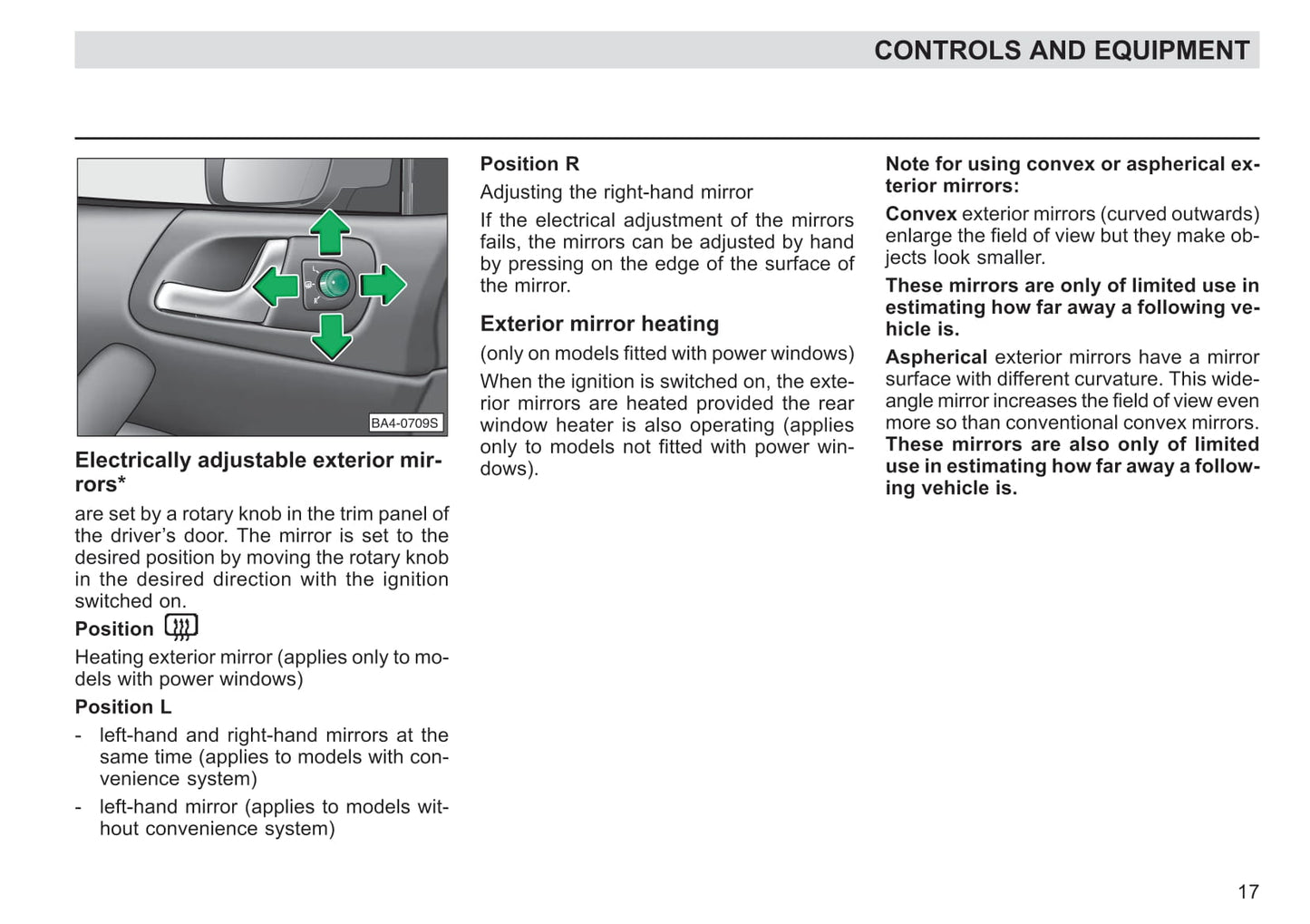 CONTROLS AND EQUIPMENT

BA4-0709S

Electrically adjustable exterior mirrors*

are set by a rotary knob in the trim panel of the driver's door. The mirror is set to the desired position by moving the rotary knob in the desired direction with the ignition switched on.

Position

Heating exterior mirror (applies only to models with power windows)

Position L

- left-hand and right-hand mirrors at the same time (applies to models with convenience system)
- left-hand mirror (applies to models without convenience system)

Position R

Adjusting the right-hand mirror

If the electrical adjustment of the mirrors fails, the mirrors can be adjusted by hand by pressing on the edge of the surface of the mirror.

Exterior mirror heating

(only on models fitted with power windows)

When the ignition is switched on, the exterior mirrors are heated provided the rear window heater is also operating (applies only to models not fitted with power windows).

Note for using convex or aspherical exterior mirrors:

Convex exterior mirrors (curved outwards) enlarge the field of view but they make objects look smaller.

These mirrors are only of limited use in estimating how far away a following vehicle is.

Aspherical exterior mirrors have a mirror surface with different curvature. This wide-angle mirror increases the field of view even more so than conventional convex mirrors. These mirrors are also only of limited use in estimating how far away a following vehicle is.

17