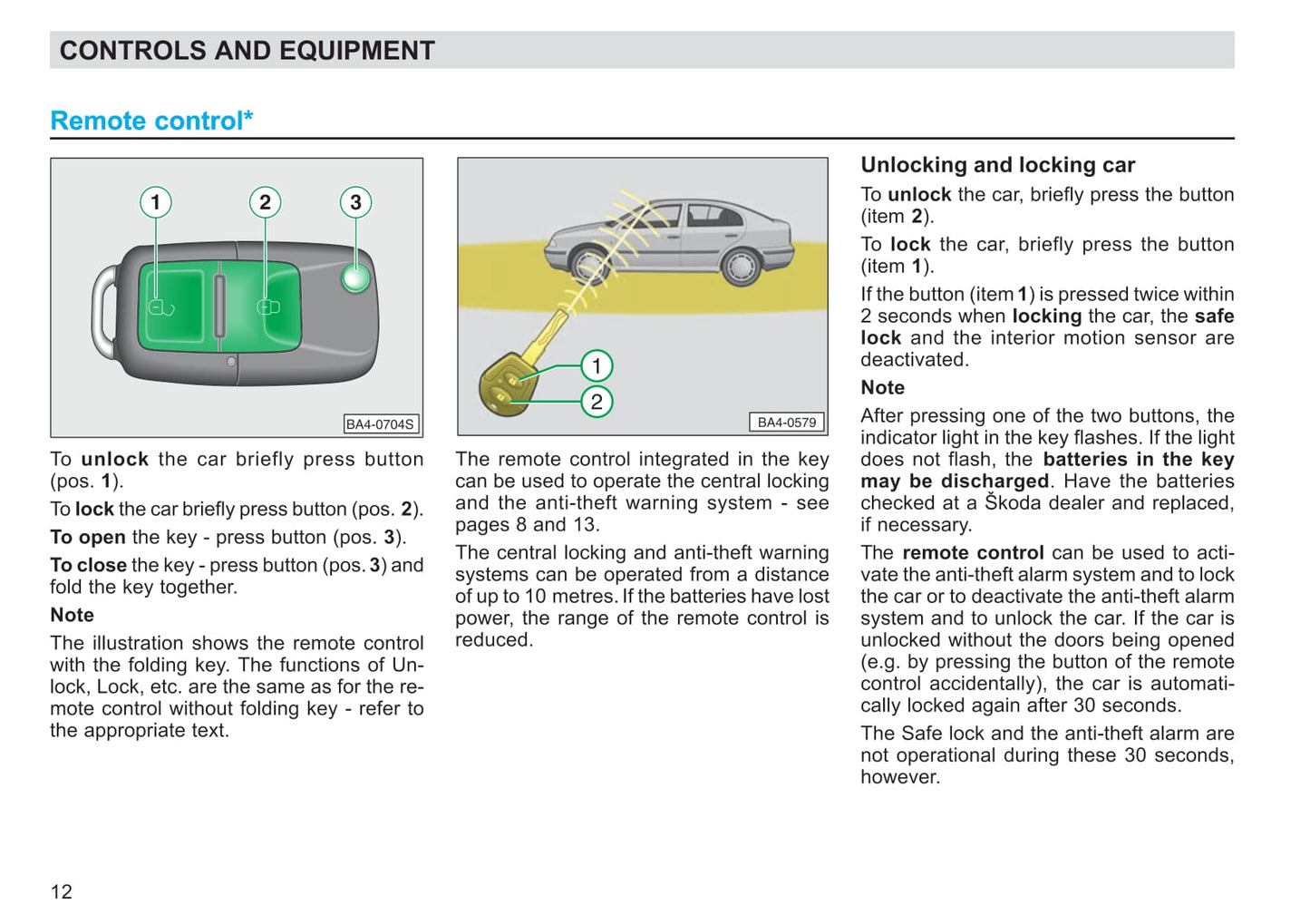 CONTROLS AND EQUIPMENT

Remote control*

1 2 3

BA4-0704S

To unlock the car briefly press button (pos. 1).

To lock the car briefly press button (pos. 2).

To open the key - press button (pos. 3).

To close the key - press button (pos. 3) and fold the key together.

Note

The illustration shows the remote control with the folding key. The functions of Unlock, Lock, etc. are the same as for the remote control without folding key - refer to the appropriate text.

1
2

BA4-0579

The remote control integrated in the key can be used to operate the central locking and the anti-theft warning system - see pages 8 and 13.

The central locking and anti-theft warning systems can be operated from a distance of up to 10 metres. If the batteries have lost power, the range of the remote control is reduced.

Unlocking and locking car

To unlock the car, briefly press the button (item 2).

To lock the car, briefly press the button (item 1).

If the button (item 1) is pressed twice within 2 seconds when locking the car, the safe lock and the interior motion sensor are deactivated.

Note

After pressing one of the two buttons, the indicator light in the key flashes. If the light does not flash, the batteries in the key may be discharged. Have the batteries checked at a Škoda dealer and replaced, if necessary.

The remote control can be used to activate the anti-theft alarm system and to lock the car or to deactivate the anti-theft alarm system and to unlock the car. If the car is unlocked without the doors being opened (e.g. by pressing the button of the remote control accidentally), the car is automatically locked again after 30 seconds.

The Safe lock and the anti-theft alarm are not operational during these 30 seconds, however.

12