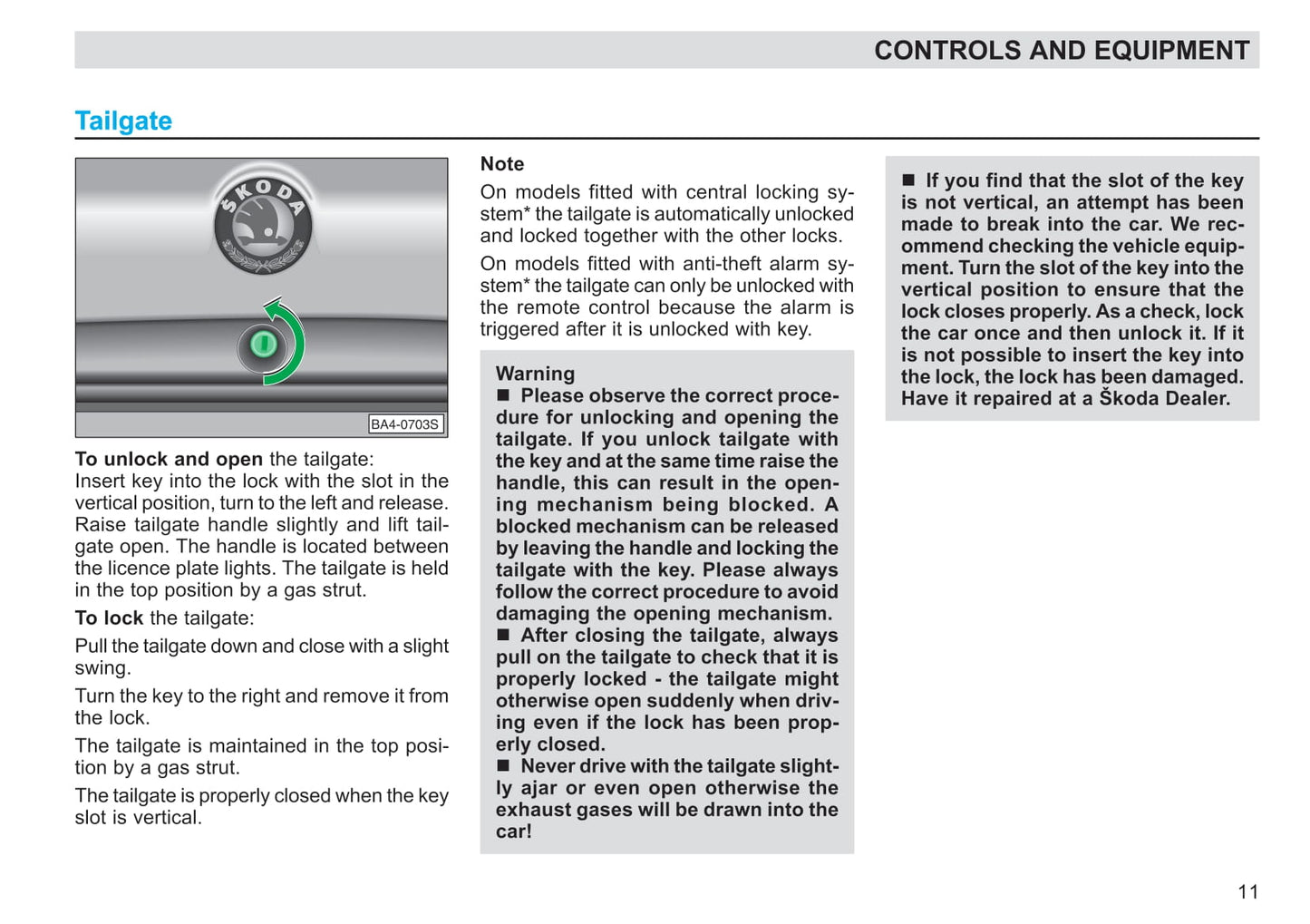 CONTROLS AND EQUIPMENT

Tailgate

ŠKODA

BA4-0703S

To unlock and open the tailgate:
Insert key into the lock with the slot in the vertical position, turn to the left and release. Raise tailgate handle slightly and lift tailgate open. The handle is located between the licence plate lights. The tailgate is held in the top position by a gas strut.

To lock the tailgate:

Pull the tailgate down and close with a slight swing.

Turn the key to the right and remove it from the lock.

The tailgate is maintained in the top position by a gas strut.

The tailgate is properly closed when the key slot is vertical.

Note

On models fitted with central locking system* the tailgate is automatically unlocked and locked together with the other locks.

On models fitted with anti-theft alarm system* the tailgate can only be unlocked with the remote control because the alarm is triggered after it is unlocked with key.

Warning
■ Please observe the correct procedure for unlocking and opening the tailgate. If you unlock tailgate with the key and at the same time raise the handle, this can result in the opening mechanism being blocked. A blocked mechanism can be released by leaving the handle and locking the tailgate with the key. Please always follow the correct procedure to avoid damaging the opening mechanism.
■ After closing the tailgate, always pull on the tailgate to check that it is properly locked - the tailgate might otherwise open suddenly when driving even if the lock has been properly closed.
■ Never drive with the tailgate slightly ajar or even open otherwise the exhaust gases will be drawn into the car!

■ If you find that the slot of the key is not vertical, an attempt has been made to break into the car. We recommend checking the vehicle equipment. Turn the slot of the key into the vertical position to ensure that the lock closes properly. As a check, lock the car once and then unlock it. If it is not possible to insert the key into the lock, the lock has been damaged. Have it repaired at a Škoda Dealer.

11