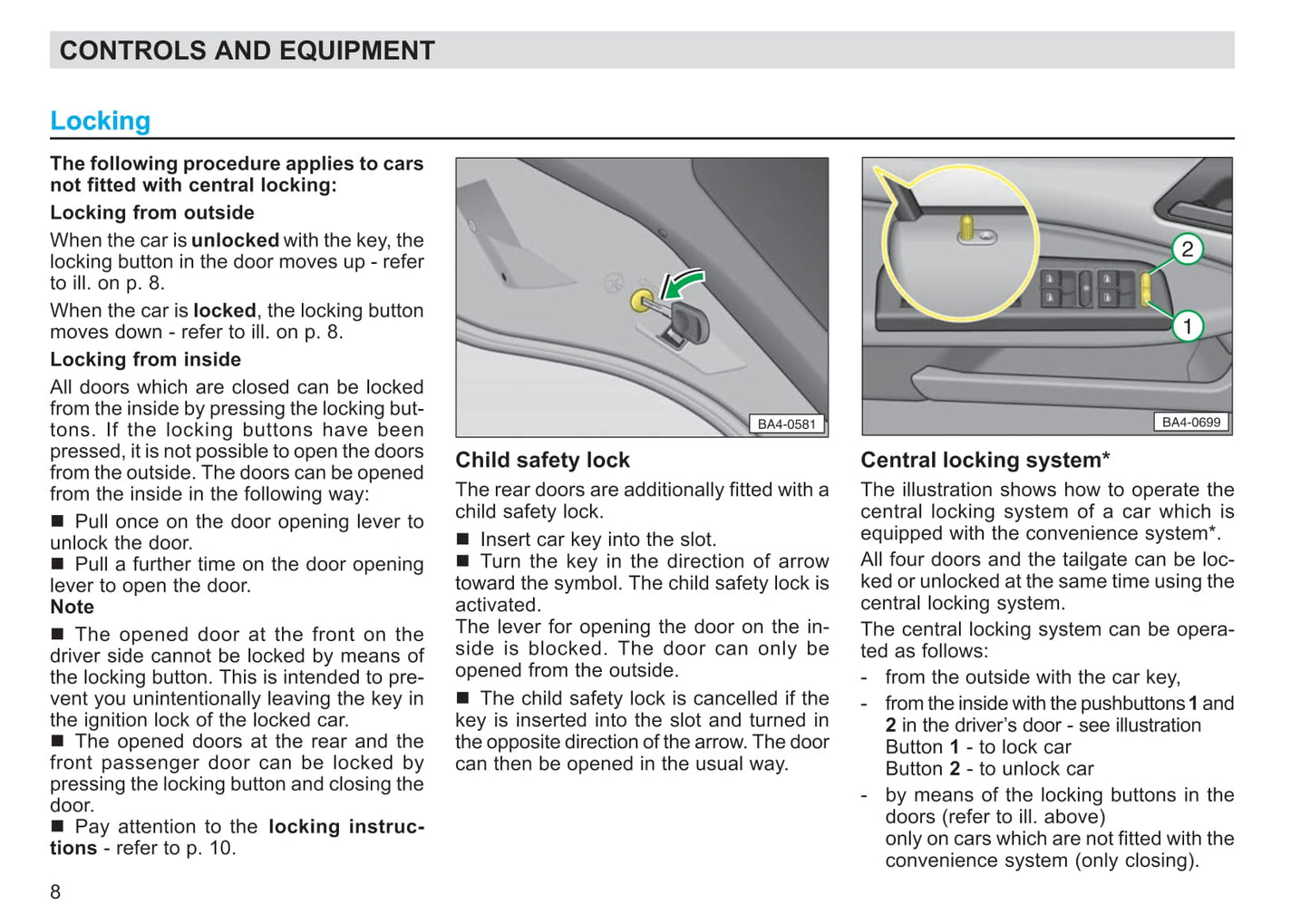 CONTROLS AND EQUIPMENT

Locking

The following procedure applies to cars not fitted with central locking:

Locking from outside

When the car is unlocked with the key, the locking button in the door moves up - refer to ill. on p. 8.

When the car is locked, the locking button moves down - refer to ill. on p. 8.

Locking from inside

All doors which are closed can be locked from the inside by pressing the locking buttons. If the locking buttons have been pressed, it is not possible to open the doors from the outside. The doors can be opened from the inside in the following way:

■ Pull once on the door opening lever to unlock the door.
■ Pull a further time on the door opening lever to open the door.

Note

■ The opened door at the front on the driver side cannot be locked by means of the locking button. This is intended to prevent you unintentionally leaving the key in the ignition lock of the locked car.
■ The opened doors at the rear and the front passenger door can be locked by pressing the locking button and closing the door.
■ Pay attention to the locking instructions - refer to p. 10.

BA4-0581

Child safety lock

The rear doors are additionally fitted with a child safety lock.

■ Insert car key into the slot.
■ Turn the key in the direction of arrow toward the symbol. The child safety lock is activated.
The lever for opening the door on the inside is blocked. The door can only be opened from the outside.

■ The child safety lock is cancelled if the key is inserted into the slot and turned in the opposite direction of the arrow. The door can then be opened in the usual way.

2
1
BA4-0699

Central locking system*

The illustration shows how to operate the central locking system of a car which is equipped with the convenience system*.

All four doors and the tailgate can be locked or unlocked at the same time using the central locking system.

The central locking system can be operated as follows:

- from the outside with the car key,
- from the inside with the pushbuttons 1 and 2 in the driver's door - see illustration
Button 1 - to lock car
Button 2 - to unlock car
- by means of the locking buttons in the doors (refer to ill. above)
only on cars which are not fitted with the convenience system (only closing).

8