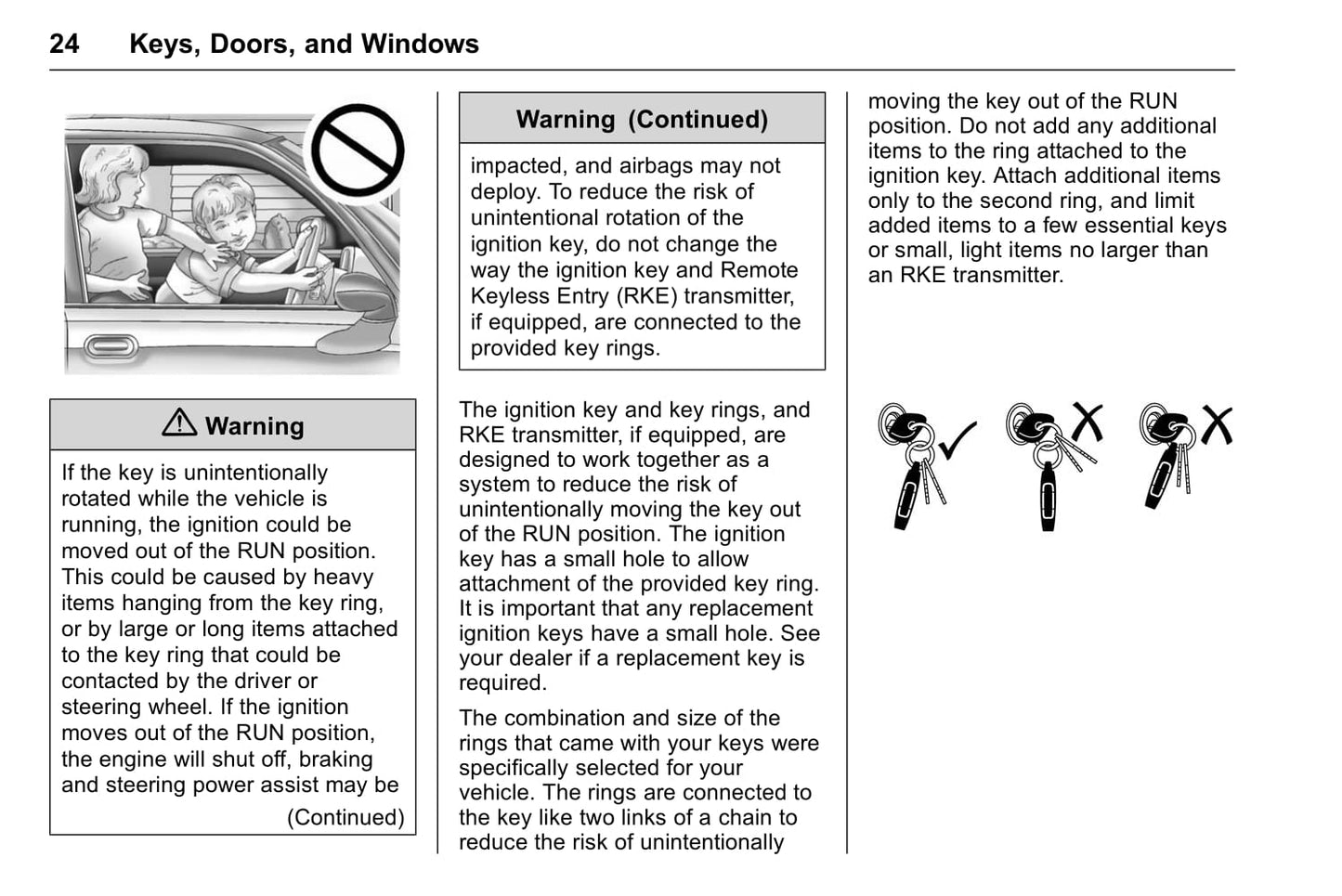 24 Keys, Doors, and Windows

⚠ Warning

If the key is unintentionally rotated while the vehicle is running, the ignition could be moved out of the RUN position. This could be caused by heavy items hanging from the key ring, or by large or long items attached to the key ring that could be contacted by the driver or steering wheel. If the ignition moves out of the RUN position, the engine will shut off, braking and steering power assist may be

(Continued)

Warning (Continued)

impacted, and airbags may not deploy. To reduce the risk of unintentional rotation of the ignition key, do not change the way the ignition key and Remote Keyless Entry (RKE) transmitter, if equipped, are connected to the provided key rings.

The ignition key and key rings, and RKE transmitter, if equipped, are designed to work together as a system to reduce the risk of unintentionally moving the key out of the RUN position. The ignition key has a small hole to allow attachment of the provided key ring. It is important that any replacement ignition keys have a small hole. See your dealer if a replacement key is required.

The combination and size of the rings that came with your keys were specifically selected for your vehicle. The rings are connected to the key like two links of a chain to reduce the risk of unintentionally moving the key out of the RUN position. Do not add any additional items to the ring attached to the ignition key. Attach additional items only to the second ring, and limit added items to a few essential keys or small, light items no larger than an RKE transmitter.