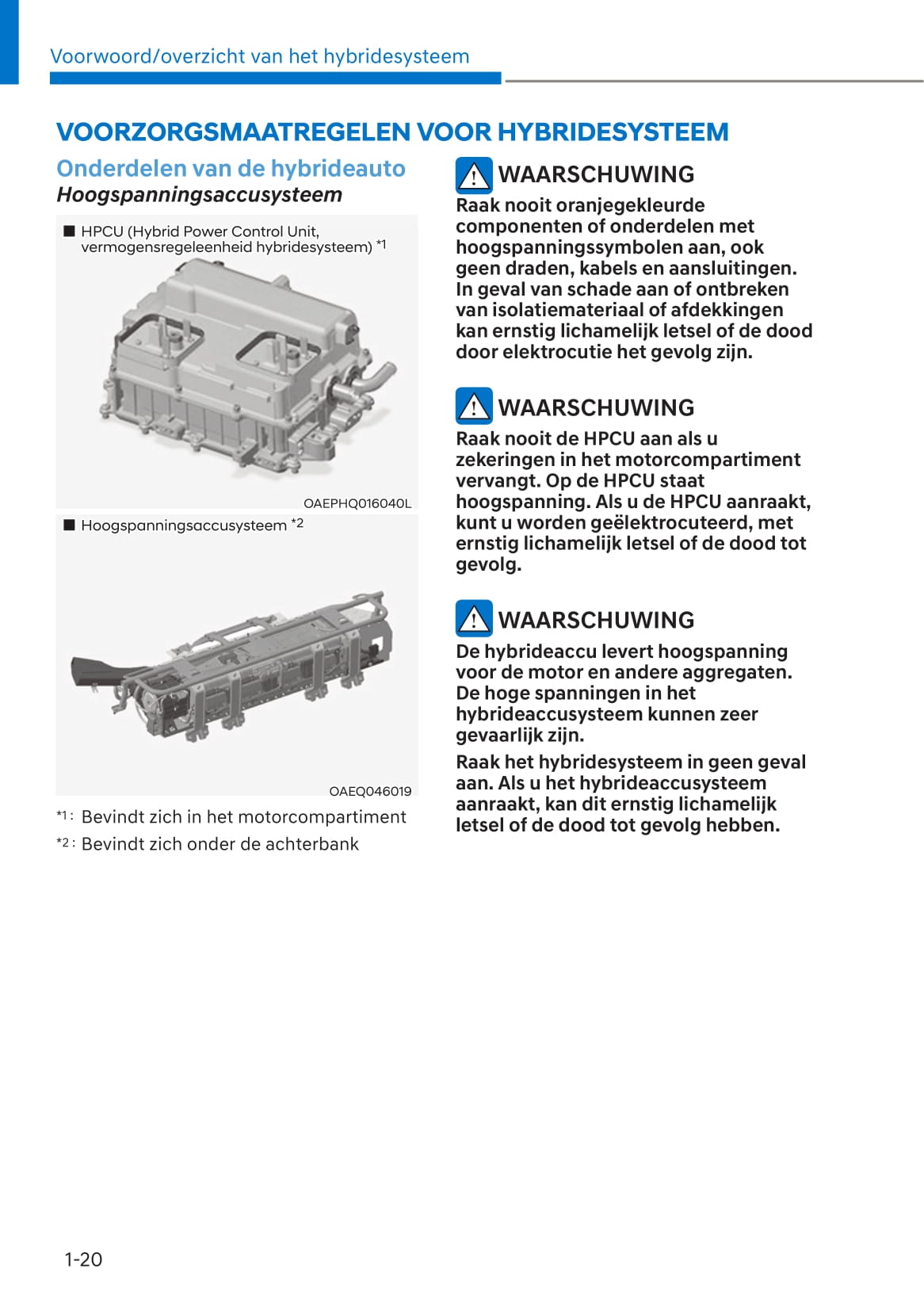 Voorwoord/overzicht van het hybridesysteem

VOORZORGSMAATREGELEN VOOR HYBRIDESYSTEEM

Onderdelen van de hybrideauto

Hoogspanningsaccusysteem

■ HPCU (Hybrid Power Control Unit, vermogensregeleenheid hybridesysteem) *1

OAEPHQ016040L

■ Hoogspanningsaccusysteem *2

OAEQ046019

*1 : Bevindt zich in het motorcompartiment

*2 : Bevindt zich onder de achterbank

WAARSCHUWING

Raak nooit oranjegekleurde componenten of onderdelen met hoogspanningssymbolen aan, ook geen draden, kabels en aansluitingen. In geval van schade aan of ontbreken van isolatiemateriaal of afdekkingen kan ernstig lichamelijk letsel of de dood door elektrocutie het gevolg zijn.

WAARSCHUWING

Raak nooit de HPCU aan als u zekeringen in het motorcompartiment vervangt. Op de HPCU staat hoogspanning. Als u de HPCU aanraakt, kunt u worden geëlektrocuteerd, met ernstig lichamelijk letsel of de dood tot gevolg.

WAARSCHUWING

De hybrideaccu levert hoogspanning voor de motor en andere aggregaten. De hoge spanningen in het hybrideaccusysteem kunnen zeer gevaarlijk zijn.

Raak het hybridesysteem in geen geval aan. Als u het hybrideaccusysteem aanraakt, kan dit ernstig lichamelijk letsel of de dood tot gevolg hebben.

1-20