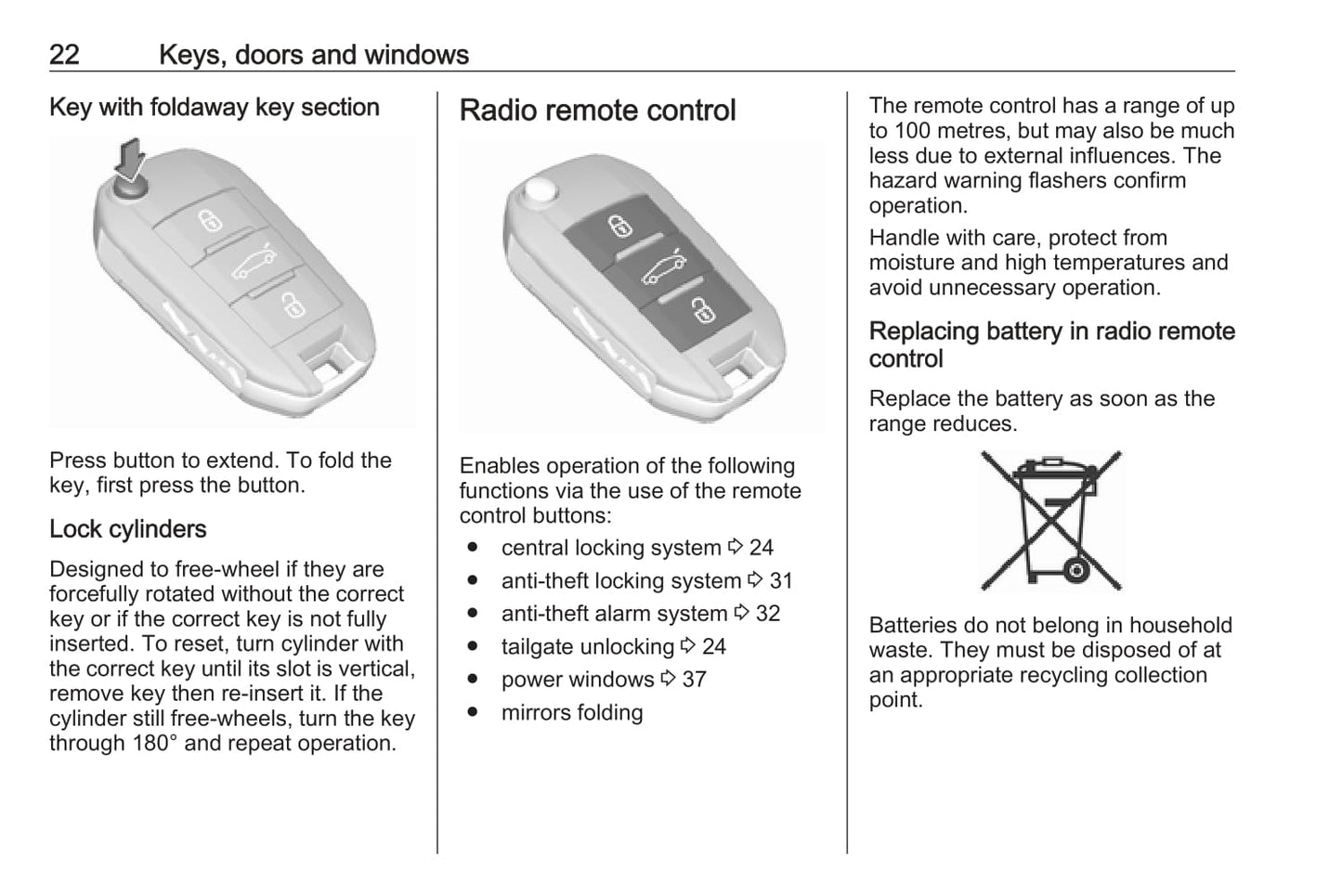 22 Keys, doors and windows

Key with foldaway key section

Press button to extend. To fold the key, first press the button.

Lock cylinders

Designed to free-wheel if they are forcefully rotated without the correct key or if the correct key is not fully inserted. To reset, turn cylinder with the correct key until its slot is vertical, remove key then re-insert it. If the cylinder still free-wheels, turn the key through 180° and repeat operation.

Radio remote control

Enables operation of the following functions via the use of the remote control buttons:

● central locking system ⇨ 24
● anti-theft locking system ⇨ 31
● anti-theft alarm system ⇨ 32
● tailgate unlocking ⇨ 24
● power windows ⇨ 37
● mirrors folding

The remote control has a range of up to 100 metres, but may also be much less due to external influences. The hazard warning flashers confirm operation.

Handle with care, protect from moisture and high temperatures and avoid unnecessary operation.

Replacing battery in radio remote control

Replace the battery as soon as the range reduces.

Batteries do not belong in household waste. They must be disposed of at an appropriate recycling collection point.