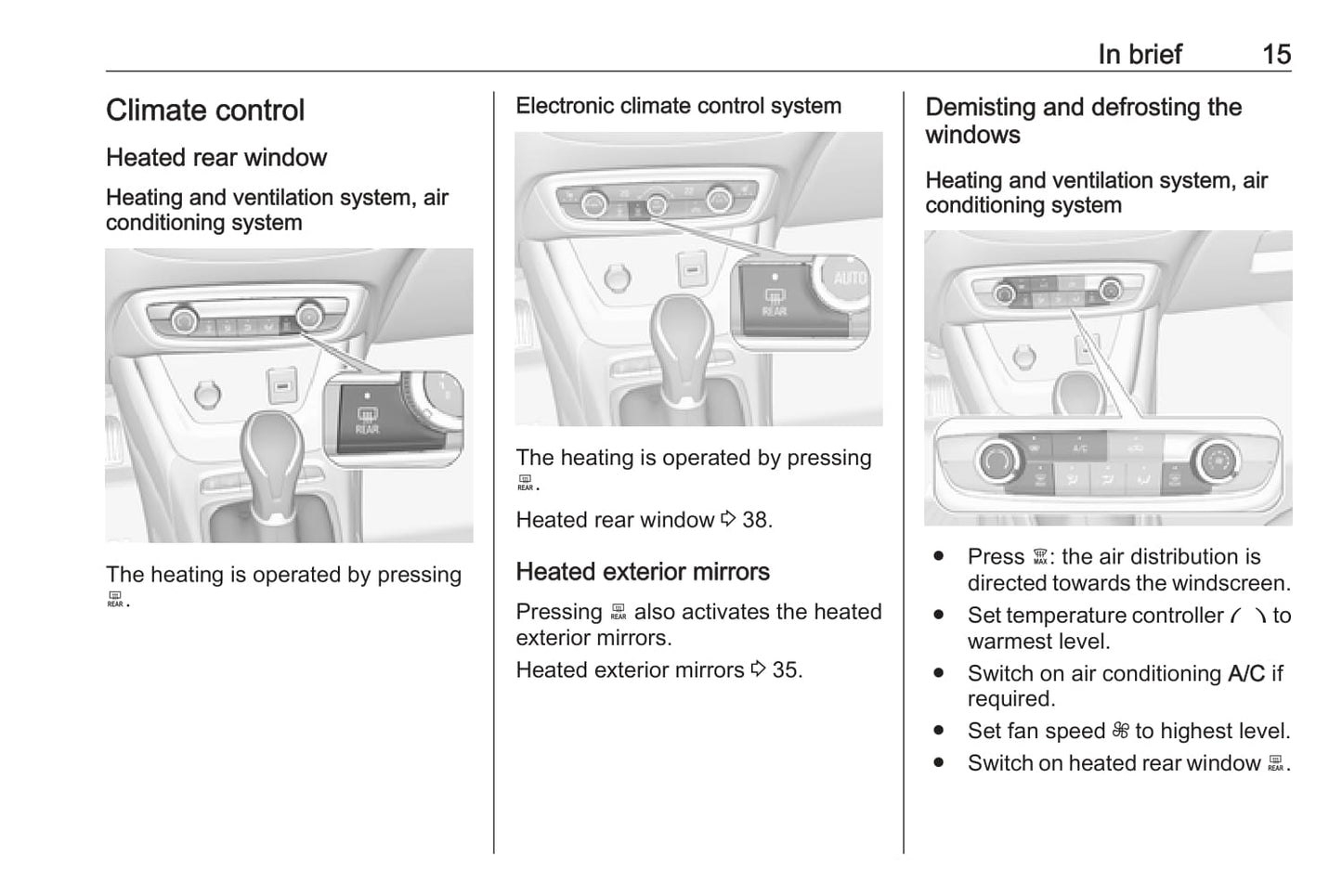 In brief 15

Climate control

Heated rear window

Heating and ventilation system, air conditioning system

REAR

The heating is operated by pressing REAR.

Electronic climate control system

AUTO

REAR

The heating is operated by pressing REAR.

Heated rear window ⇨ 38.

Heated exterior mirrors

Pressing REAR also activates the heated exterior mirrors.

Heated exterior mirrors ⇨ 35.

Demisting and defrosting the windows

Heating and ventilation system, air conditioning system

A/C

- Press MAX: the air distribution is directed towards the windscreen.
- Set temperature controller to warmest level.
- Switch on air conditioning A/C if required.
- Set fan speed to highest level.
- Switch on heated rear window REAR.