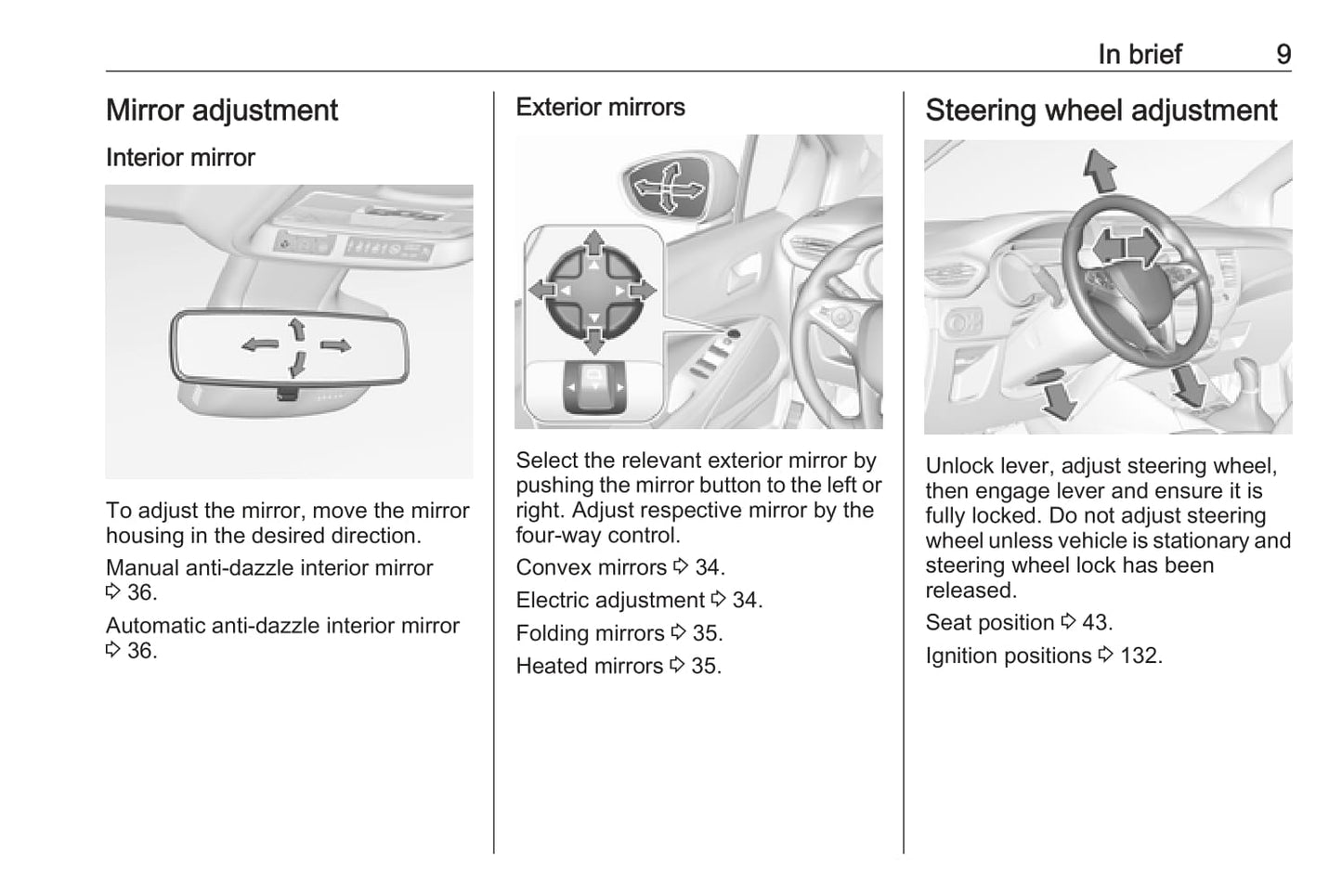 In brief 9

Mirror adjustment

Interior mirror

To adjust the mirror, move the mirror housing in the desired direction.

Manual anti-dazzle interior mirror ⇨ 36.

Automatic anti-dazzle interior mirror ⇨ 36.

Exterior mirrors

Select the relevant exterior mirror by pushing the mirror button to the left or right. Adjust respective mirror by the four-way control.

Convex mirrors ⇨ 34.

Electric adjustment ⇨ 34.

Folding mirrors ⇨ 35.

Heated mirrors ⇨ 35.

Steering wheel adjustment

Unlock lever, adjust steering wheel, then engage lever and ensure it is fully locked. Do not adjust steering wheel unless vehicle is stationary and steering wheel lock has been released.

Seat position ⇨ 43.

Ignition positions ⇨ 132.