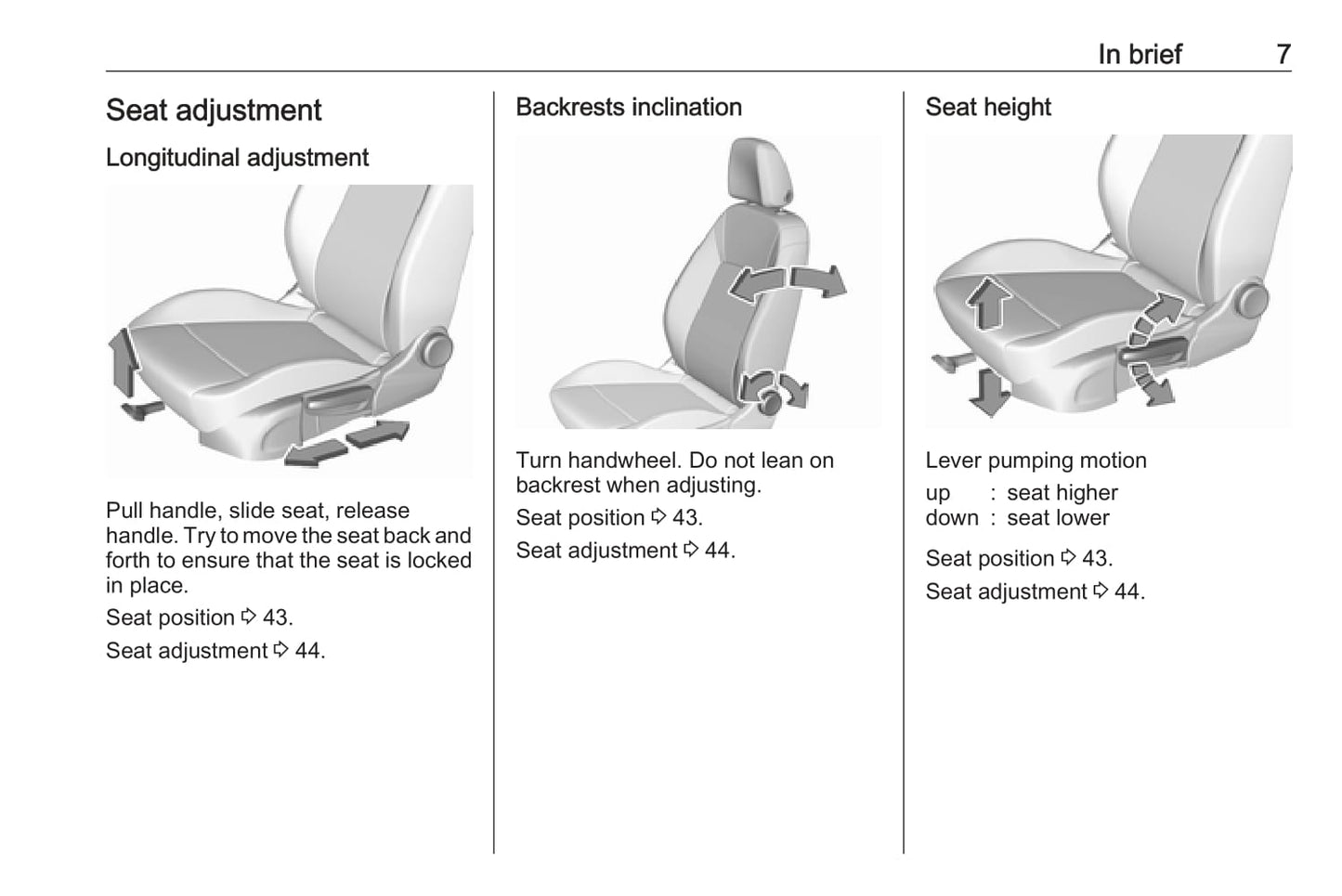 In brief 7

Seat adjustment

Longitudinal adjustment

Pull handle, slide seat, release handle. Try to move the seat back and forth to ensure that the seat is locked in place.

Seat position ⇨ 43.

Seat adjustment ⇨ 44.

Backrests inclination

Turn handwheel. Do not lean on backrest when adjusting.

Seat position ⇨ 43.

Seat adjustment ⇨ 44.

Seat height

Lever pumping motion

up : seat higher
down : seat lower

Seat position ⇨ 43.

Seat adjustment ⇨ 44.