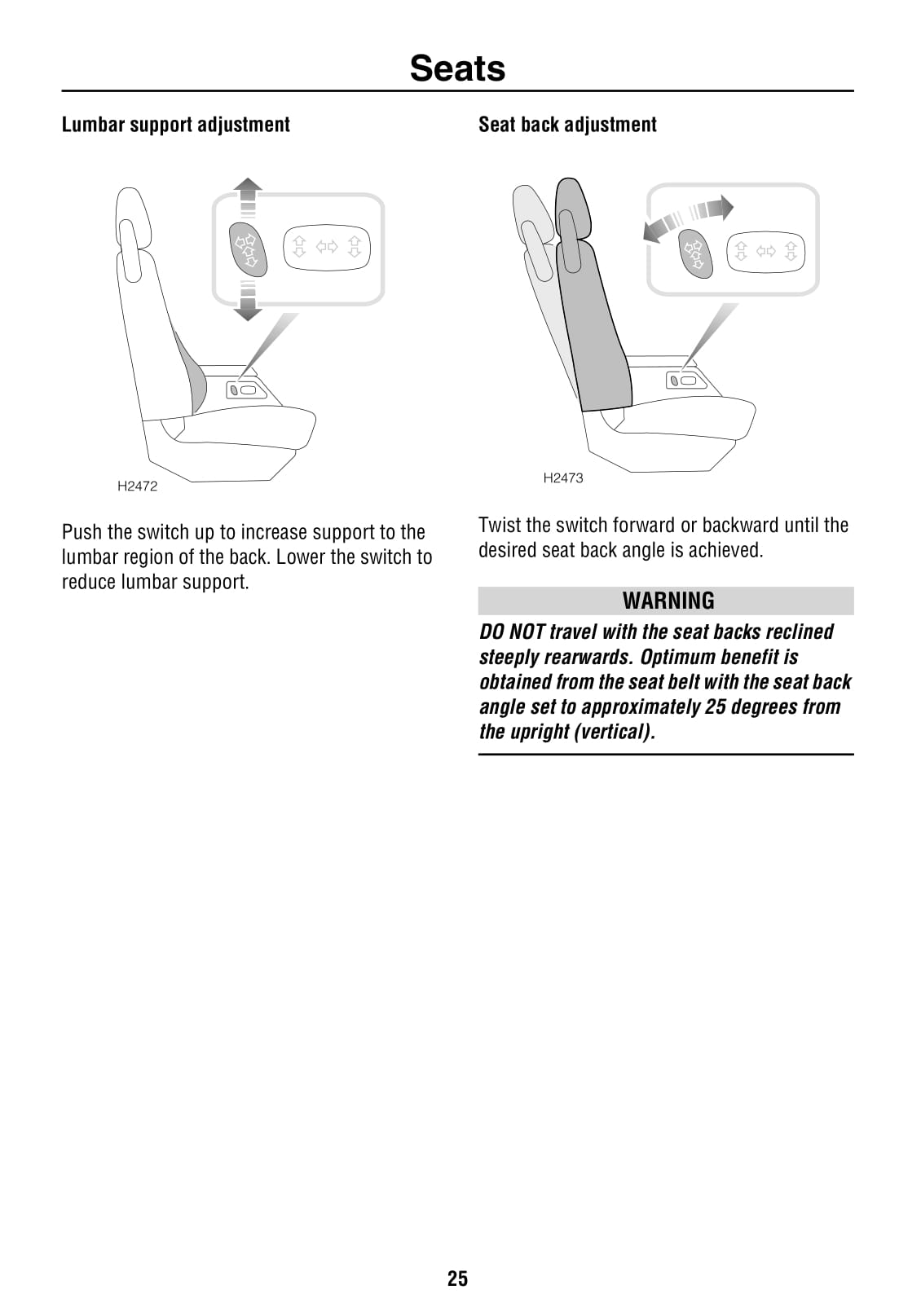 Seats

Lumbar support adjustment

H2472

Push the switch up to increase support to the lumbar region of the back. Lower the switch to reduce lumbar support.

Seat back adjustment

H2473

Twist the switch forward or backward until the desired seat back angle is achieved.

WARNING

DO NOT travel with the seat backs reclined steeply rearwards. Optimum benefit is obtained from the seat belt with the seat back angle set to approximately 25 degrees from the upright (vertical).

25