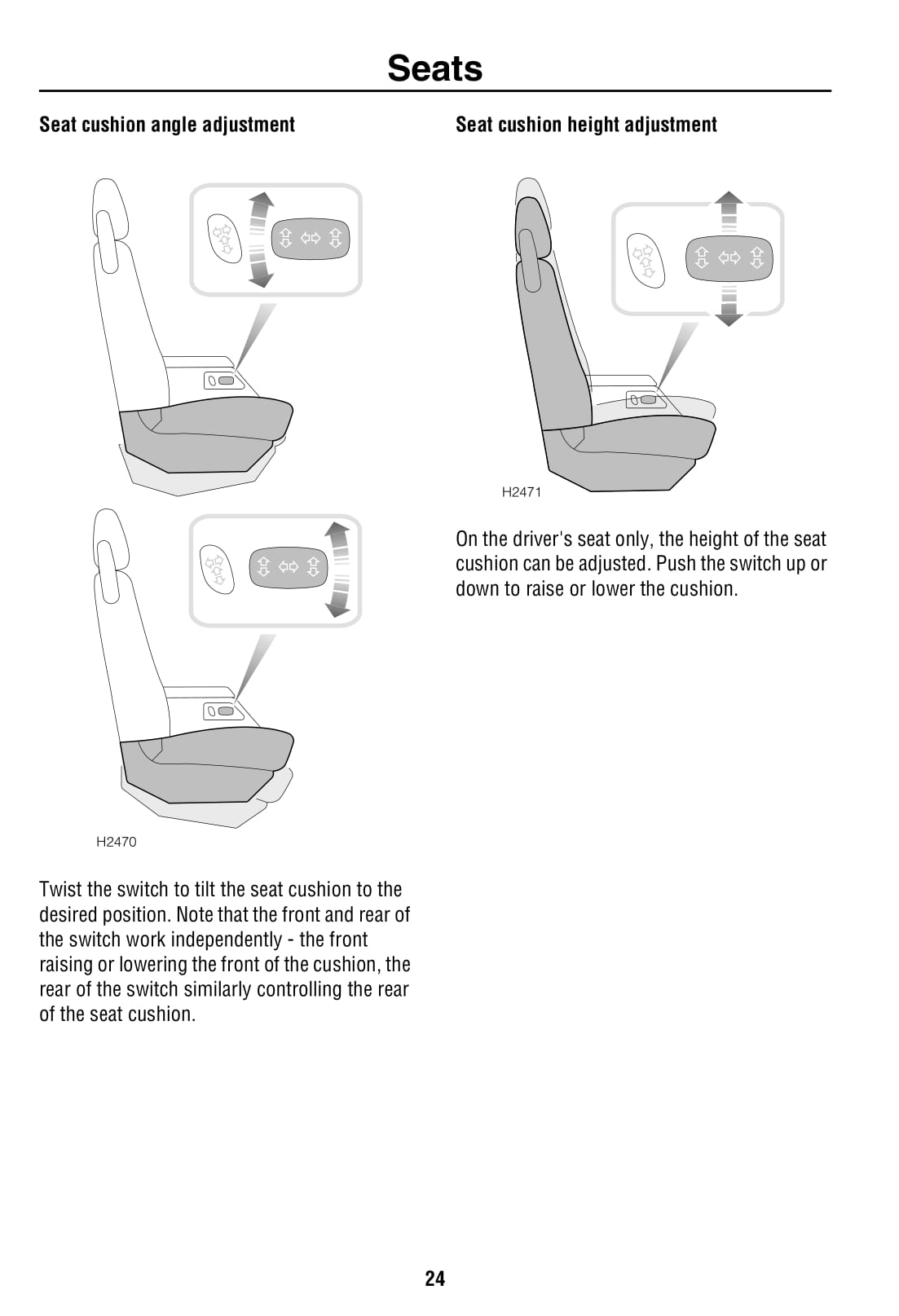 Seats

Seat cushion angle adjustment

H2470

Twist the switch to tilt the seat cushion to the desired position. Note that the front and rear of the switch work independently - the front raising or lowering the front of the cushion, the rear of the switch similarly controlling the rear of the seat cushion.

Seat cushion height adjustment

H2471

On the driver's seat only, the height of the seat cushion can be adjusted. Push the switch up or down to raise or lower the cushion.

24