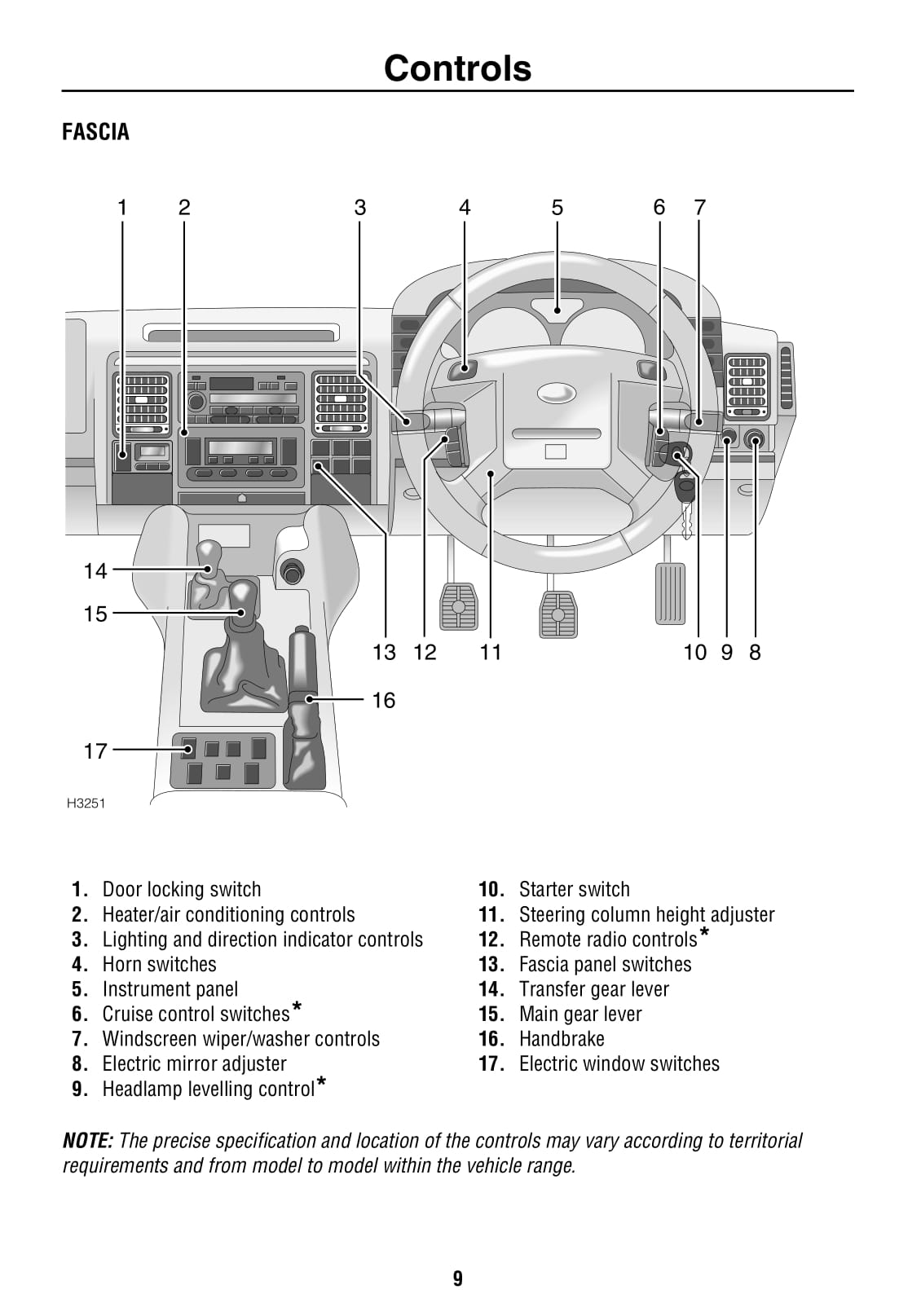 Controls

FASCIA

1 2 3 4 5 6 7

14

15

13 12 11 10 9 8

16

17

H3251

1. Door locking switch
2. Heater/air conditioning controls
3. Lighting and direction indicator controls
4. Horn switches
5. Instrument panel
6. Cruise control switches*
7. Windscreen wiper/washer controls
8. Electric mirror adjuster
9. Headlamp levelling control*

10. Starter switch
11. Steering column height adjuster
12. Remote radio controls*
13. Fascia panel switches
14. Transfer gear lever
15. Main gear lever
16. Handbrake
17. Electric window switches

NOTE: The precise specification and location of the controls may vary according to territorial requirements and from model to model within the vehicle range.

9