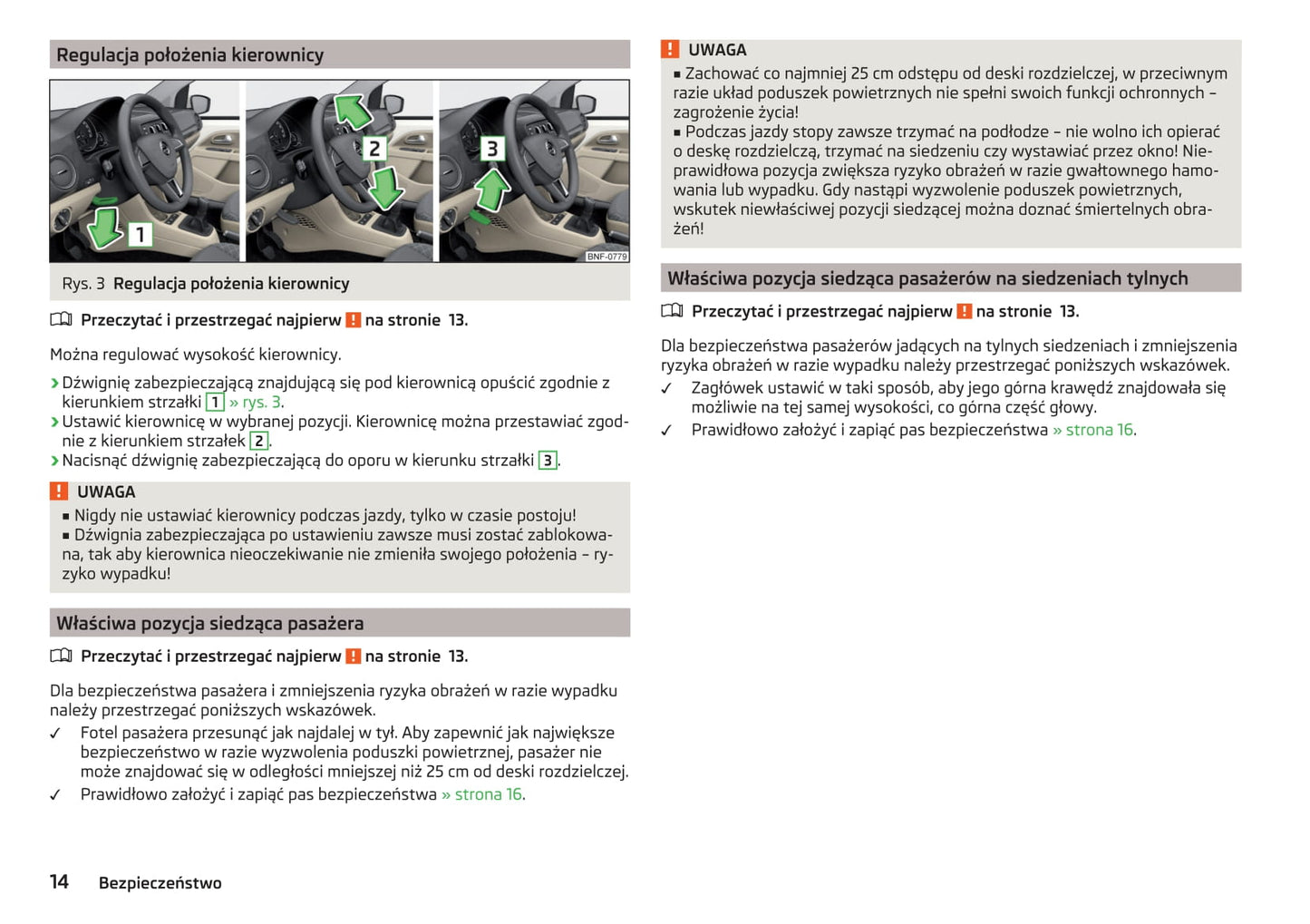 Regulacja położenia kierownicy

1

2

3

BNF-0779

Rys. 3 Regulacja położenia kierownicy

Przeczytać i przestrzegać najpierw ! na stronie 13.

Można regulować wysokość kierownicy.

› Dźwignię zabezpieczającą znajdującą się pod kierownicą opuścić zgodnie z kierunkiem strzałki 1 » rys. 3.
› Ustawić kierownicę w wybranej pozycji. Kierownicę można przestawiać zgodnie z kierunkiem strzałek 2.
› Nacisnąć dźwignię zabezpieczającą do oporu w kierunku strzałki 3.

! UWAGA
■ Nigdy nie ustawiać kierownicy podczas jazdy, tylko w czasie postoju!
■ Dźwignia zabezpieczająca po ustawieniu zawsze musi zostać zablokowana, tak aby kierownica nieoczekiwanie nie zmieniła swojego położenia – ryzyko wypadku!

Właściwa pozycja siedząca pasażera

Przeczytać i przestrzegać najpierw ! na stronie 13.

Dla bezpieczeństwa pasażera i zmniejszenia ryzyka obrażeń w razie wypadku należy przestrzegać poniższych wskazówek.
✓ Fotel pasażera przesunąć jak najdalej w tył. Aby zapewnić jak największe bezpieczeństwo w razie wyzwolenia poduszki powietrznej, pasażer nie może znajdować się w odległości mniejszej niż 25 cm od deski rozdzielczej.
✓ Prawidłowo założyć i zapiąć pas bezpieczeństwa » strona 16.

14 Bezpieczeństwo

! UWAGA
■ Zachować co najmniej 25 cm odstępu od deski rozdzielczej, w przeciwnym razie układ poduszek powietrznych nie spełni swoich funkcji ochronnych – zagrożenie życia!
■ Podczas jazdy stopy zawsze trzymać na podłodze – nie wolno ich opierać o deskę rozdzielczą, trzymać na siedzeniu czy wystawiać przez okno! Nieprawidłowa pozycja zwiększa ryzyko obrażeń w razie gwałtownego hamowania lub wypadku. Gdy nastąpi wyzwolenie poduszek powietrznych, wskutek niewłaściwej pozycji siedzącej można doznać śmiertelnych obrażeń!

Właściwa pozycja siedząca pasażerów na siedzeniach tylnych

Przeczytać i przestrzegać najpierw ! na stronie 13.

Dla bezpieczeństwa pasażerów jadących na tylnych siedzeniach i zmniejszenia ryzyka obrażeń w razie wypadku należy przestrzegać poniższych wskazówek.
✓ Zagłówek ustawić w taki sposób, aby jego górna krawędź znajdowała się możliwie na tej samej wysokości, co górna część głowy.
✓ Prawidłowo założyć i zapiąć pas bezpieczeństwa » strona 16.