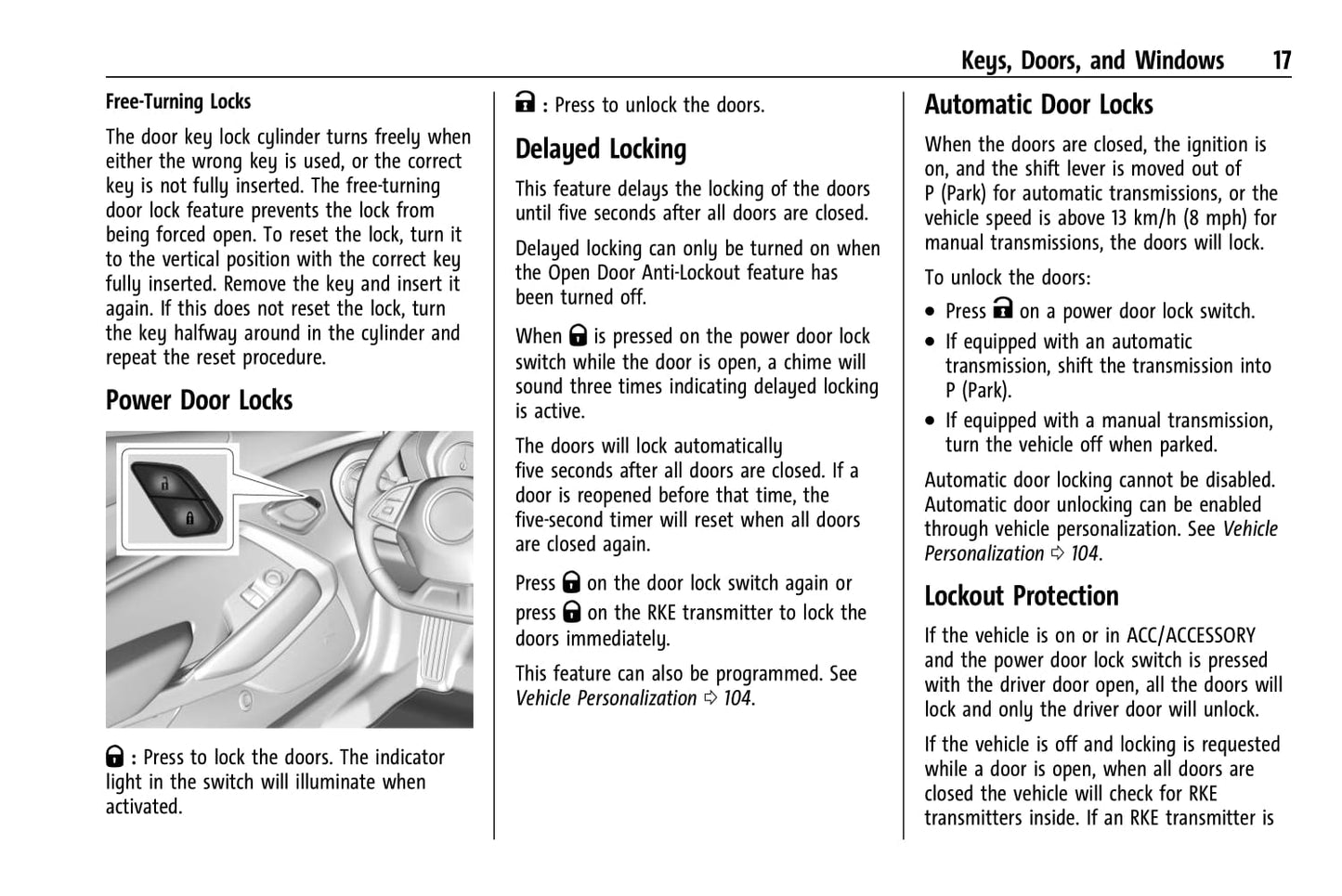 Keys, Doors, and Windows 17

Free-Turning Locks

The door key lock cylinder turns freely when either the wrong key is used, or the correct key is not fully inserted. The free-turning door lock feature prevents the lock from being forced open. To reset the lock, turn it to the vertical position with the correct key fully inserted. Remove the key and insert it again. If this does not reset the lock, turn the key halfway around in the cylinder and repeat the reset procedure.

Power Door Locks

: Press to lock the doors. The indicator light in the switch will illuminate when activated.

: Press to unlock the doors.

Delayed Locking

This feature delays the locking of the doors until five seconds after all doors are closed.

Delayed locking can only be turned on when the Open Door Anti-Lockout feature has been turned off.

When is pressed on the power door lock switch while the door is open, a chime will sound three times indicating delayed locking is active.

The doors will lock automatically five seconds after all doors are closed. If a door is reopened before that time, the five-second timer will reset when all doors are closed again.

Press on the door lock switch again or press on the RKE transmitter to lock the doors immediately.

This feature can also be programmed. See Vehicle Personalization ⇨ 104.

Automatic Door Locks

When the doors are closed, the ignition is on, and the shift lever is moved out of P (Park) for automatic transmissions, or the vehicle speed is above 13 km/h (8 mph) for manual transmissions, the doors will lock.

To unlock the doors:

• Press on a power door lock switch.
• If equipped with an automatic transmission, shift the transmission into P (Park).
• If equipped with a manual transmission, turn the vehicle off when parked.

Automatic door locking cannot be disabled. Automatic door unlocking can be enabled through vehicle personalization. See Vehicle Personalization ⇨ 104.

Lockout Protection

If the vehicle is on or in ACC/ACCESSORY and the power door lock switch is pressed with the driver door open, all the doors will lock and only the driver door will unlock.

If the vehicle is off and locking is requested while a door is open, when all doors are closed the vehicle will check for RKE transmitters inside. If an RKE transmitter is