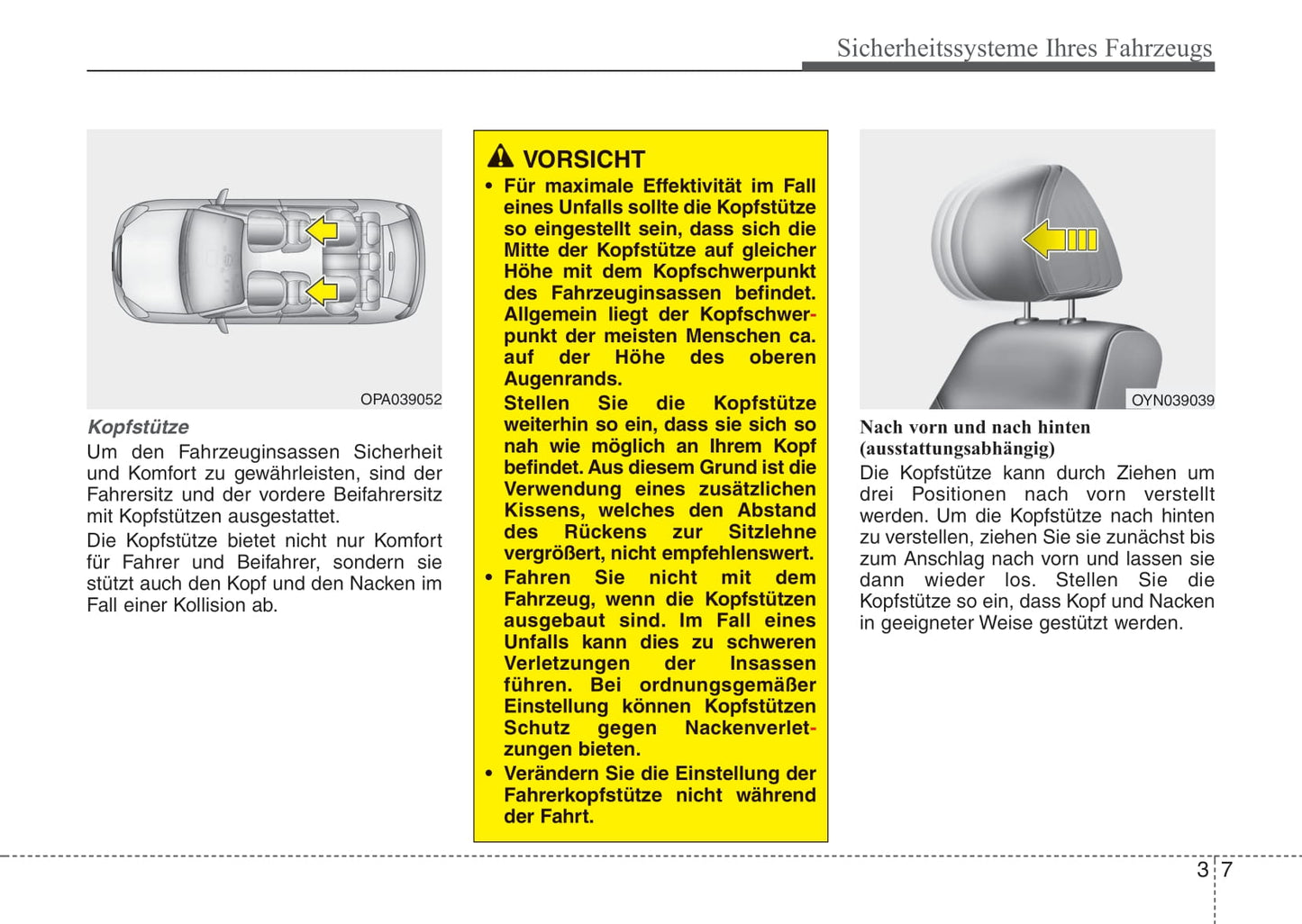 Sicherheitssysteme Ihres Fahrzeugs

OPA039052

Kopfstütze

Um den Fahrzeuginsassen Sicherheit und Komfort zu gewährleisten, sind der Fahrersitz und der vordere Beifahrersitz mit Kopfstützen ausgestattet.

Die Kopfstütze bietet nicht nur Komfort für Fahrer und Beifahrer, sondern sie stützt auch den Kopf und den Nacken im Fall einer Kollision ab.

VORSICHT

• Für maximale Effektivität im Fall eines Unfalls sollte die Kopfstütze so eingestellt sein, dass sich die Mitte der Kopfstütze auf gleicher Höhe mit dem Kopfschwerpunkt des Fahrzeuginsassen befindet. Allgemein liegt der Kopfschwerpunkt der meisten Menschen ca. auf der Höhe des oberen Augenrands.

Stellen Sie die Kopfstütze weiterhin so ein, dass sie sich so nah wie möglich an Ihrem Kopf befindet. Aus diesem Grund ist die Verwendung eines zusätzlichen Kissens, welches den Abstand des Rückens zur Sitzlehne vergrößert, nicht empfehlenswert.

• Fahren Sie nicht mit dem Fahrzeug, wenn die Kopfstützen ausgebaut sind. Im Fall eines Unfalls kann dies zu schweren Verletzungen der Insassen führen. Bei ordnungsgemäßer Einstellung können Kopfstützen Schutz gegen Nackenverletzungen bieten.

• Verändern Sie die Einstellung der Fahrerkopfstütze nicht während der Fahrt.

OYN039039

Nach vorn und nach hinten (ausstattungsabhängig)

Die Kopfstütze kann durch Ziehen um drei Positionen nach vorn verstellt werden. Um die Kopfstütze nach hinten zu verstellen, ziehen Sie sie zunächst bis zum Anschlag nach vorn und lassen sie dann wieder los. Stellen Sie die Kopfstütze so ein, dass Kopf und Nacken in geeigneter Weise gestützt werden.

3 7