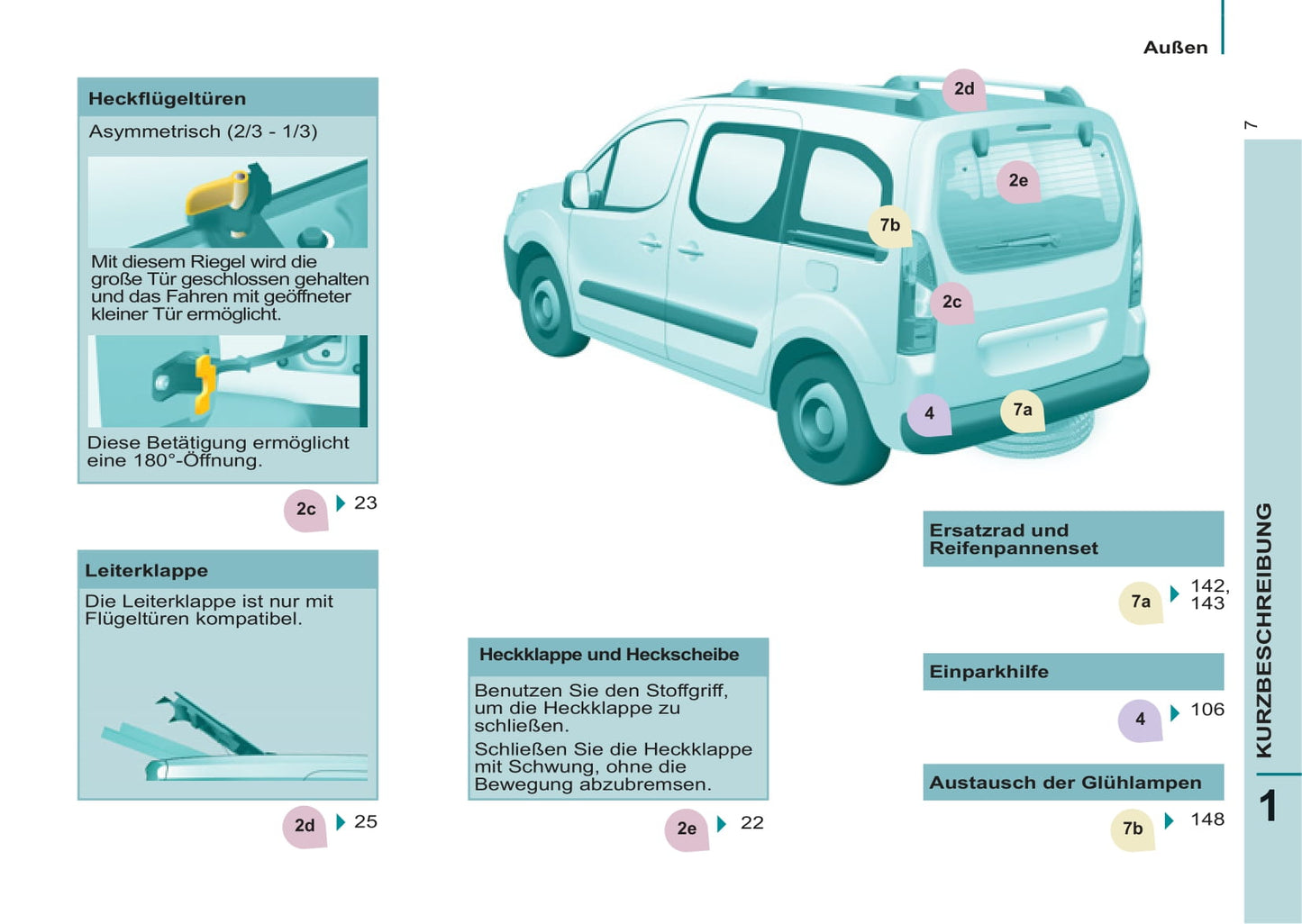 Außen

7

Heckflügeltüren

Asymmetrisch (2/3 - 1/3)

Mit diesem Riegel wird die große Tür geschlossen gehalten und das Fahren mit geöffneter kleiner Tür ermöglicht.

Diese Betätigung ermöglicht eine 180°-Öffnung.

2c 23

Leiterklappe

Die Leiterklappe ist nur mit Flügeltüren kompatibel.

2d 25

2d

2e

7b

2c

4

7a

Heckklappe und Heckscheibe

Benutzen Sie den Stoffgriff, um die Heckklappe zu schließen.

Schließen Sie die Heckklappe mit Schwung, ohne die Bewegung abzubremsen.

2e 22

Ersatzrad und Reifenpannenset

7a 142, 143

Einparkhilfe

4 106

Austausch der Glühlampen

7b 148

KURZBESCHREIBUNG

1