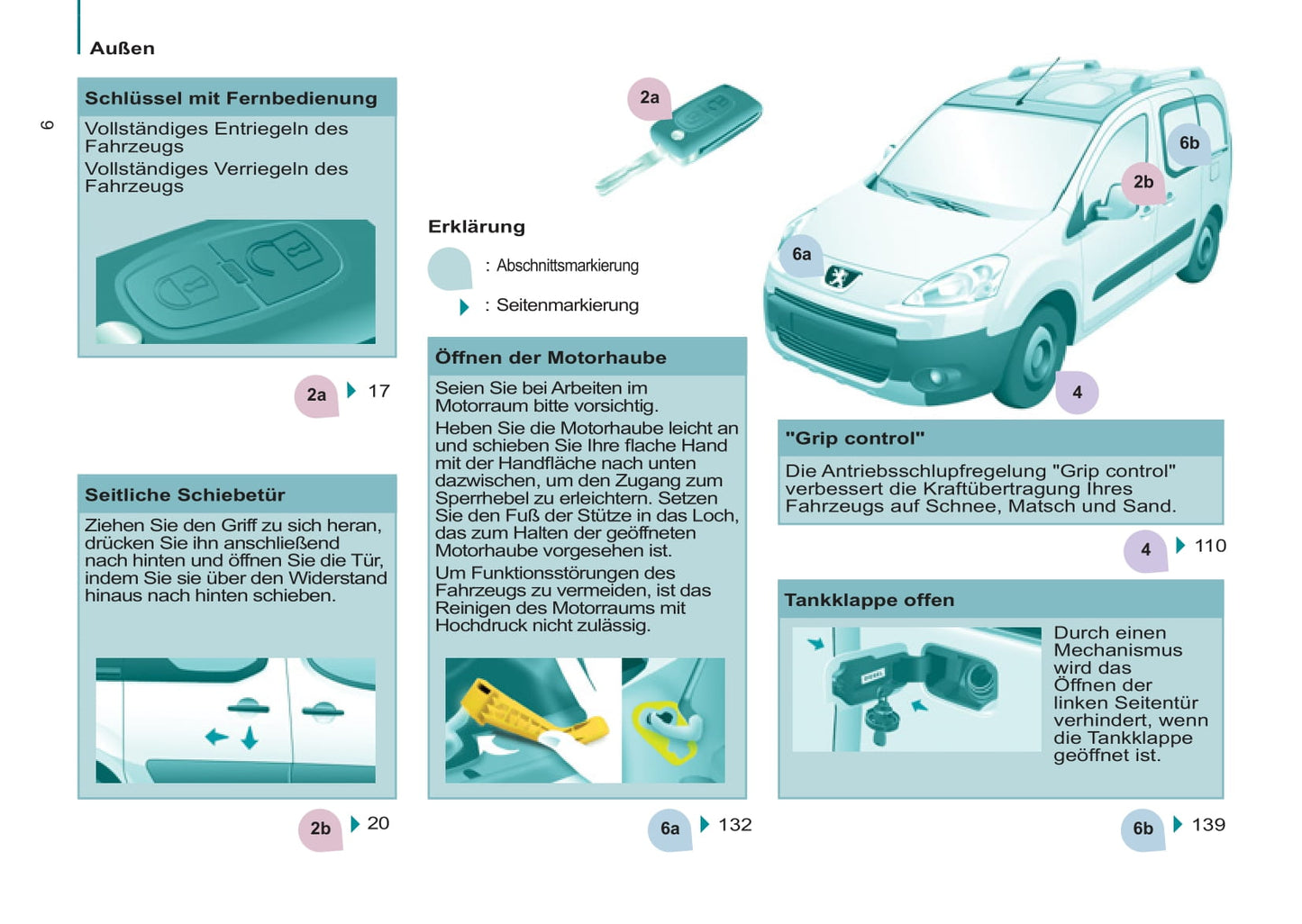 Außen

6

Schlüssel mit Fernbedienung

Vollständiges Entriegeln des Fahrzeugs

Vollständiges Verriegeln des Fahrzeugs

2a 17

Seitliche Schiebetür

Ziehen Sie den Griff zu sich heran, drücken Sie ihn anschließend nach hinten und öffnen Sie die Tür, indem Sie sie über den Widerstand hinaus nach hinten schieben.

2b 20

2a

Erklärung

: Abschnittsmarkierung

: Seitenmarkierung

Öffnen der Motorhaube

Seien Sie bei Arbeiten im Motorraum bitte vorsichtig.

Heben Sie die Motorhaube leicht an und schieben Sie Ihre flache Hand mit der Handfläche nach unten dazwischen, um den Zugang zum Sperrhebel zu erleichtern. Setzen Sie den Fuß der Stütze in das Loch, das zum Halten der geöffneten Motorhaube vorgesehen ist.

Um Funktionsstörungen des Fahrzeugs zu vermeiden, ist das Reinigen des Motorraums mit Hochdruck nicht zulässig.

6a 132

6b

2b

6a

4

"Grip control"

Die Antriebsschlupfregelung "Grip control" verbessert die Kraftübertragung Ihres Fahrzeugs auf Schnee, Matsch und Sand.

4 110

Tankklappe offen

DIESEL

Durch einen Mechanismus wird das Öffnen der linken Seitentür verhindert, wenn die Tankklappe geöffnet ist.

6b 139