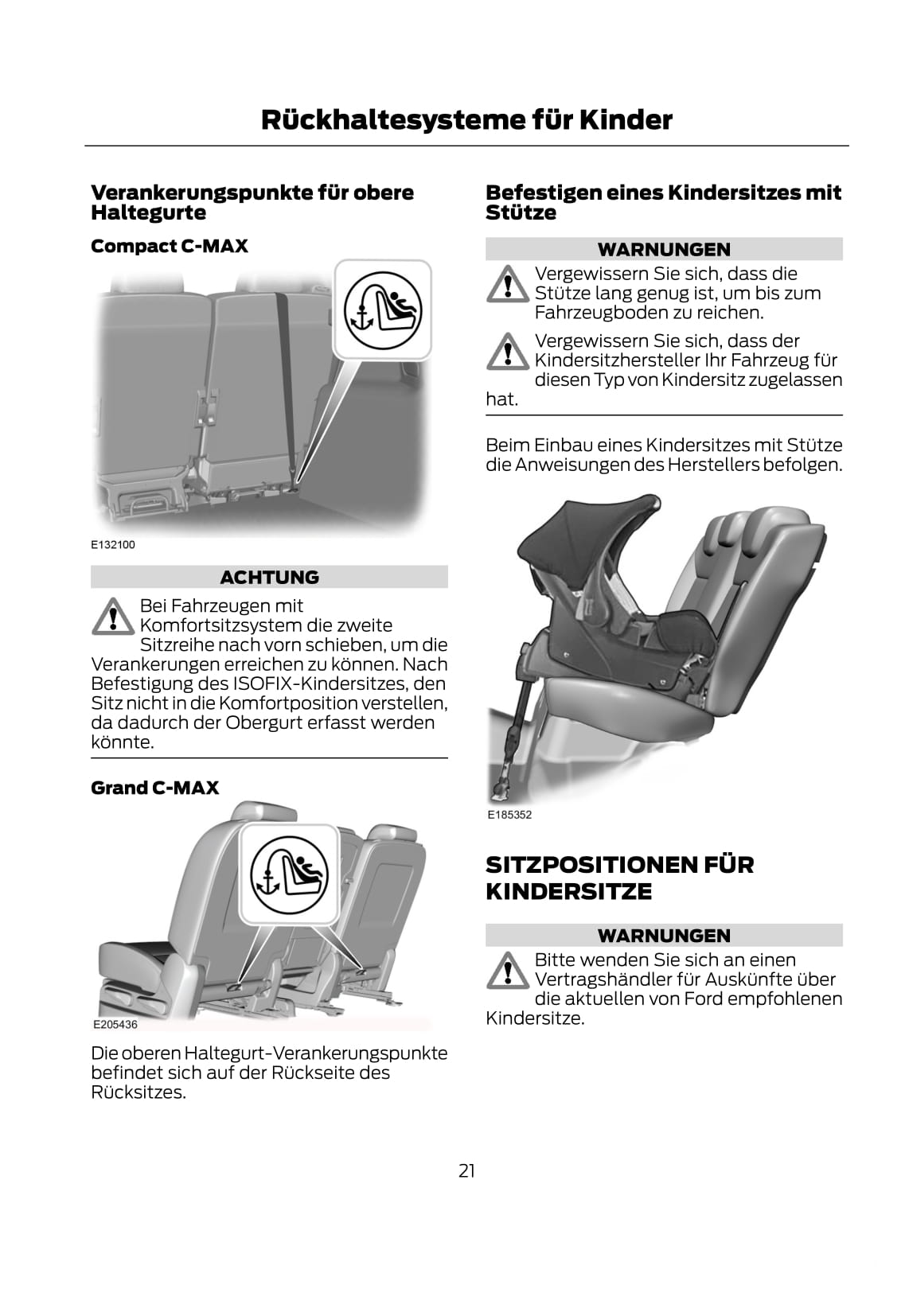 Rückhaltesysteme für Kinder

Verankerungspunkte für obere Haltegurte

Compact C-MAX

E132100

ACHTUNG

Bei Fahrzeugen mit Komfortsitzsystem die zweite Sitzreihe nach vorn schieben, um die Verankerungen erreichen zu können. Nach Befestigung des ISOFIX-Kindersitzes, den Sitz nicht in die Komfortposition verstellen, da dadurch der Obergurt erfasst werden könnte.

Grand C-MAX

E205436

Die oberen Haltegurt-Verankerungspunkte befindet sich auf der Rückseite des Rücksitzes.

Befestigen eines Kindersitzes mit Stütze

WARNUNGEN

Vergewissern Sie sich, dass die Stütze lang genug ist, um bis zum Fahrzeugboden zu reichen.

Vergewissern Sie sich, dass der Kindersitzhersteller Ihr Fahrzeug für diesen Typ von Kindersitz zugelassen hat.

Beim Einbau eines Kindersitzes mit Stütze die Anweisungen des Herstellers befolgen.

E185352

SITZPOSITIONEN FÜR KINDERSITZE

WARNUNGEN

Bitte wenden Sie sich an einen Vertragshändler für Auskünfte über die aktuellen von Ford empfohlenen Kindersitze.

21