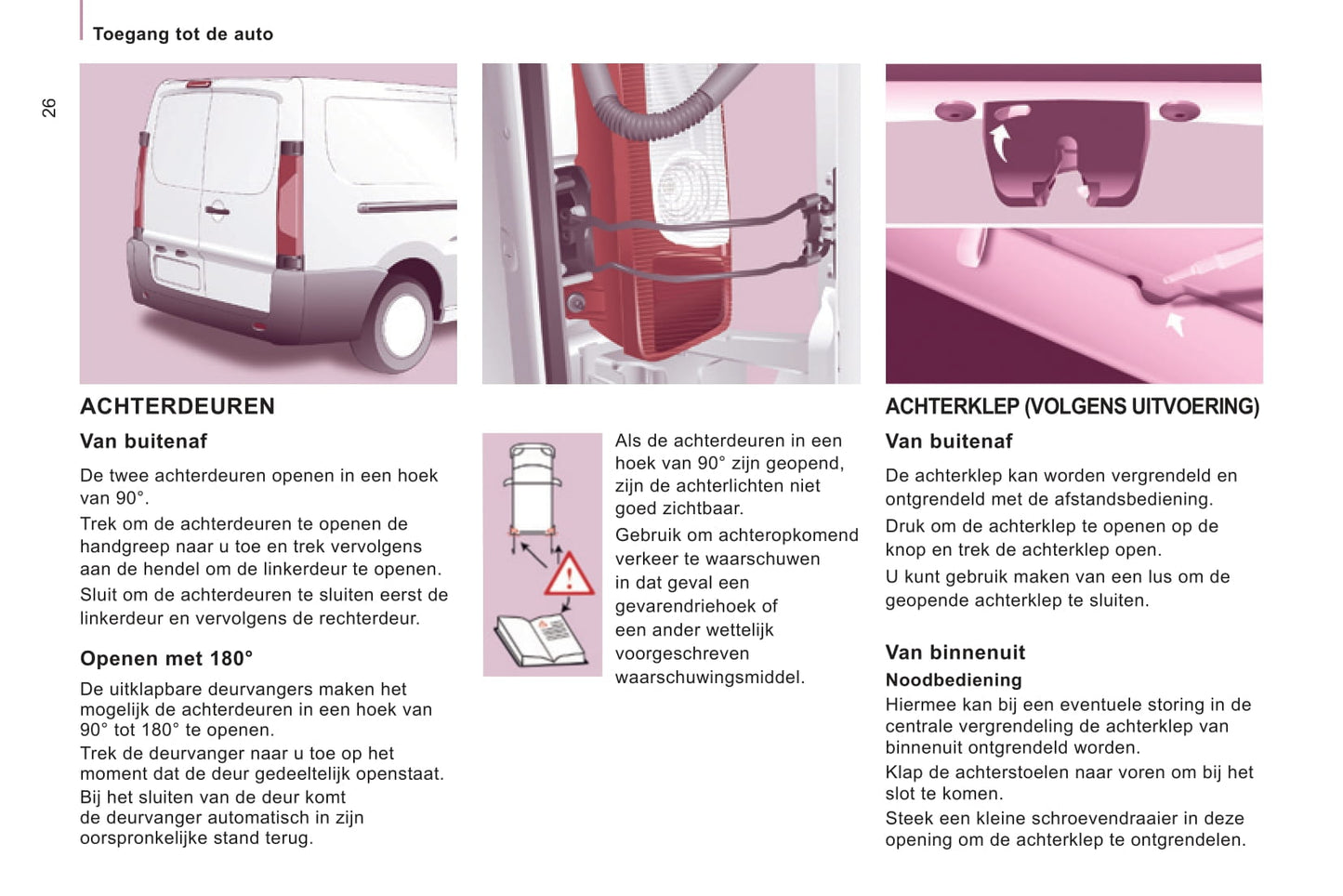 Toegang tot de auto

26

ACHTERDEUREN

Van buitenaf

De twee achterdeuren openen in een hoek van 90°.

Trek om de achterdeuren te openen de handgreep naar u toe en trek vervolgens aan de hendel om de linkerdeur te openen.

Sluit om de achterdeuren te sluiten eerst de linkerdeur en vervolgens de rechterdeur.

Openen met 180°

De uitklapbare deurvangers maken het mogelijk de achterdeuren in een hoek van 90° tot 180° te openen.

Trek de deurvanger naar u toe op het moment dat de deur gedeeltelijk openstaat.

Bij het sluiten van de deur komt de deurvanger automatisch in zijn oorspronkelijke stand terug.

Als de achterdeuren in een hoek van 90° zijn geopend, zijn de achterlichten niet goed zichtbaar.

Gebruik om achteropkomend verkeer te waarschuwen in dat geval een gevarendriehoek of een ander wettelijk voorgeschreven waarschuwingsmiddel.

ACHTERKLEP (VOLGENS UITVOERING)

Van buitenaf

De achterklep kan worden vergrendeld en ontgrendeld met de afstandsbediening.

Druk om de achterklep te openen op de knop en trek de achterklep open.

U kunt gebruik maken van een lus om de geopende achterklep te sluiten.

Van binnenuit

Noodbediening

Hiermee kan bij een eventuele storing in de centrale vergrendeling de achterklep van binnenuit ontgrendeld worden.

Klap de achterstoelen naar voren om bij het slot te komen.

Steek een kleine schroevendraaier in deze opening om de achterklep te ontgrendelen.