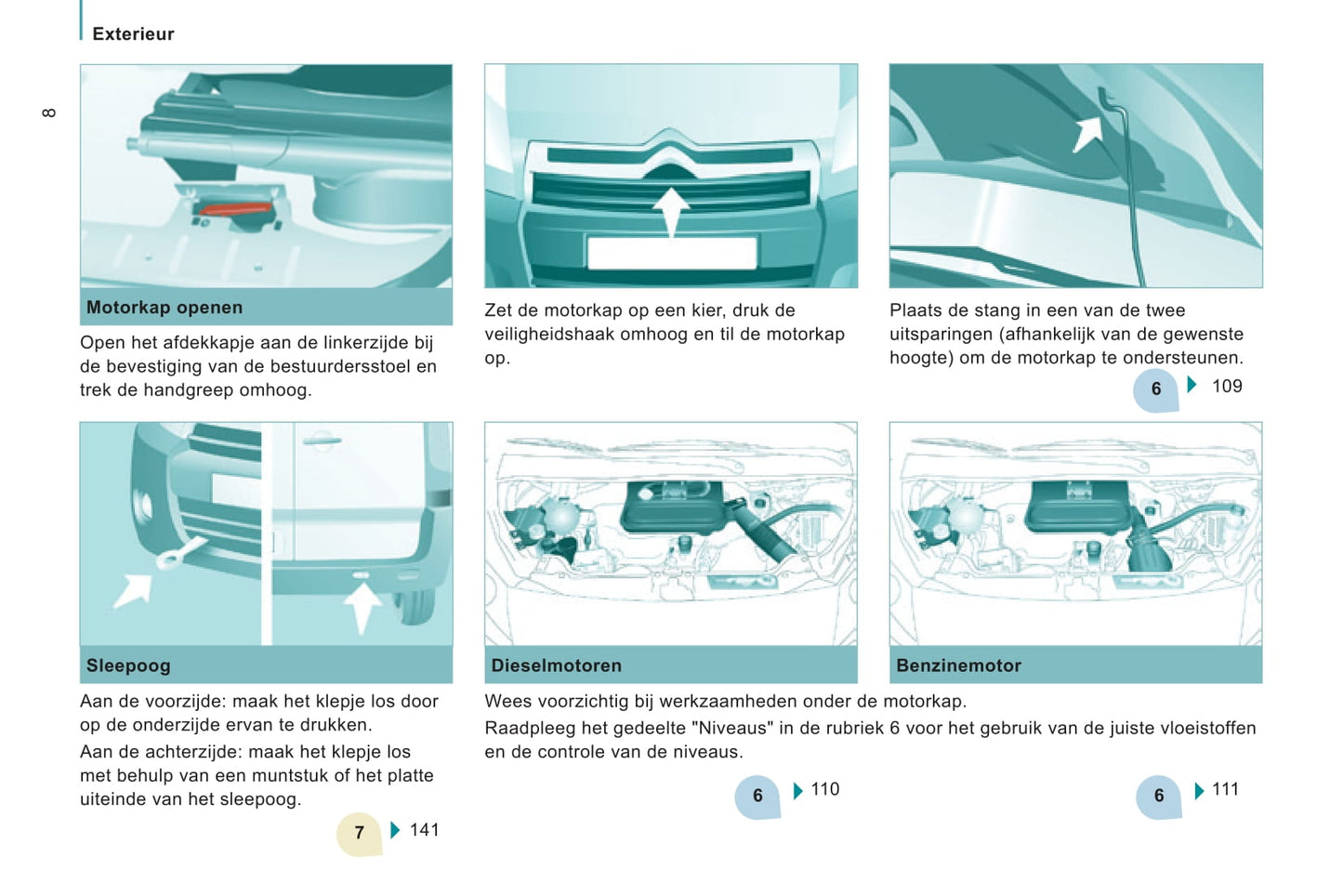 Exterieur

8

Motorkap openen

Open het afdekkapje aan de linkerzijde bij de bevestiging van de bestuurdersstoel en trek de handgreep omhoog.

Zet de motorkap op een kier, druk de veiligheidshaak omhoog en til de motorkap op.

Plaats de stang in een van de twee uitsparingen (afhankelijk van de gewenste hoogte) om de motorkap te ondersteunen.

6 109

Sleepoog

Aan de voorzijde: maak het klepje los door op de onderzijde ervan te drukken.

Aan de achterzijde: maak het klepje los met behulp van een muntstuk of het platte uiteinde van het sleepoog.

7 141

Dieselmotoren

Benzinemotor

Wees voorzichtig bij werkzaamheden onder de motorkap.

Raadpleeg het gedeelte "Niveaus" in de rubriek 6 voor het gebruik van de juiste vloeistoffen en de controle van de niveaus.

6 110

6 111