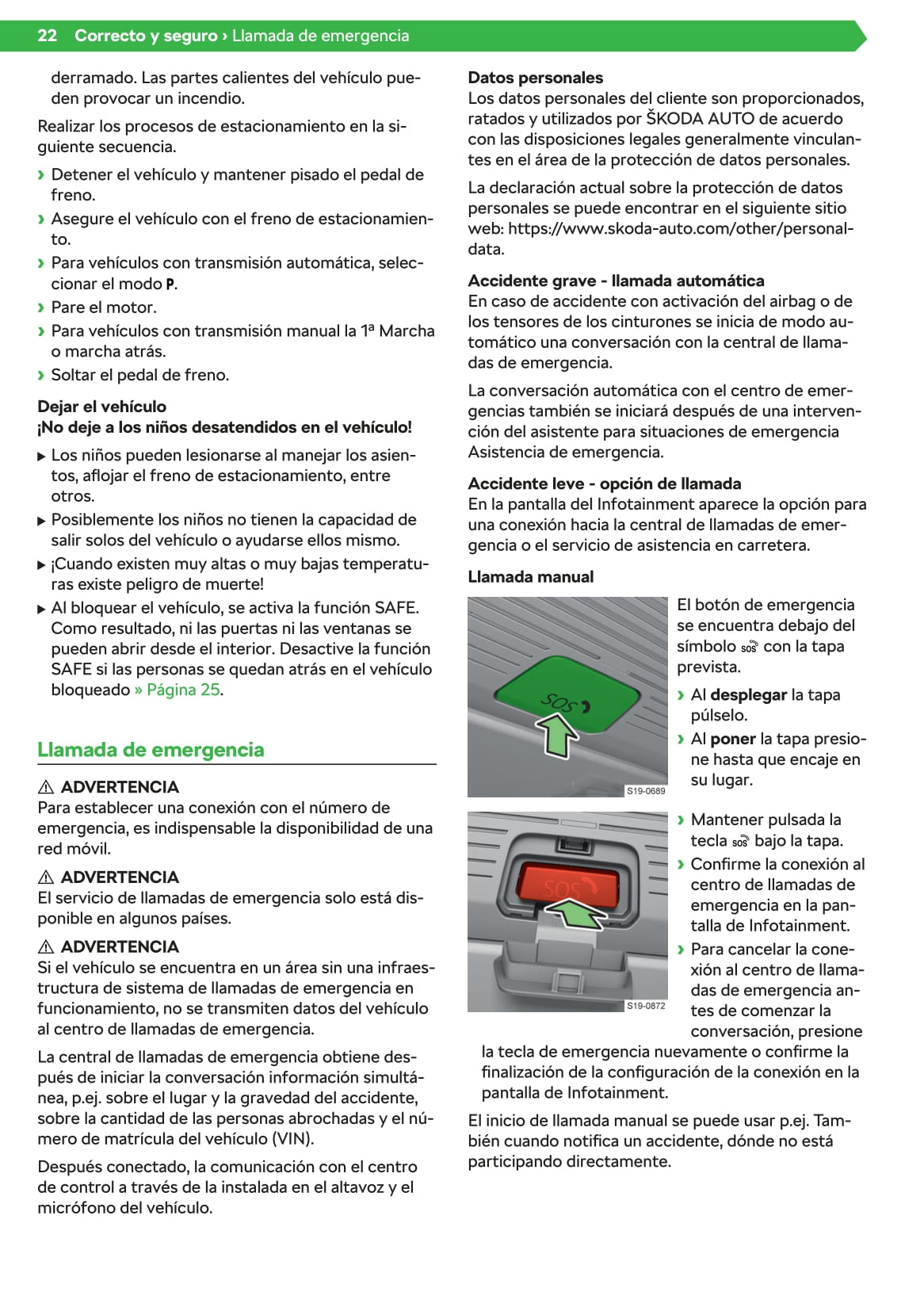 22 Correcto y seguro › Llamada de emergencia

derramado. Las partes calientes del vehículo pueden provocar un incendio.

Realizar los procesos de estacionamiento en la siguiente secuencia.

› Detener el vehículo y mantener pisado el pedal de freno.
› Asegure el vehículo con el freno de estacionamiento.
› Para vehículos con transmisión automática, seleccionar el modo P.
› Pare el motor.
› Para vehículos con transmisión manual la 1ª Marcha o marcha atrás.
› Soltar el pedal de freno.

Dejar el vehículo
¡No deje a los niños desatendidos en el vehículo!

▶ Los niños pueden lesionarse al manejar los asientos, aflojar el freno de estacionamiento, entre otros.
▶ Posiblemente los niños no tienen la capacidad de salir solos del vehículo o ayudarse ellos mismo.
▶ ¡Cuando existen muy altas o muy bajas temperaturas existe peligro de muerte!
▶ Al bloquear el vehículo, se activa la función SAFE. Como resultado, ni las puertas ni las ventanas se pueden abrir desde el interior. Desactive la función SAFE si las personas se quedan atrás en el vehículo bloqueado » Página 25.

Llamada de emergencia

⚠ ADVERTENCIA
Para establecer una conexión con el número de emergencia, es indispensable la disponibilidad de una red móvil.

⚠ ADVERTENCIA
El servicio de llamadas de emergencia solo está disponible en algunos países.

⚠ ADVERTENCIA
Si el vehículo se encuentra en un área sin una infraestructura de sistema de llamadas de emergencia en funcionamiento, no se transmiten datos del vehículo al centro de llamadas de emergencia.

La central de llamadas de emergencia obtiene después de iniciar la conversación información simultánea, p.ej. sobre el lugar y la gravedad del accidente, sobre la cantidad de las personas abrochadas y el número de matrícula del vehículo (VIN).

Después conectado, la comunicación con el centro de control a través de la instalada en el altavoz y el micrófono del vehículo.

Datos personales
Los datos personales del cliente son proporcionados, ratados y utilizados por ŠKODA AUTO de acuerdo con las disposiciones legales generalmente vinculantes en el área de la protección de datos personales.

La declaración actual sobre la protección de datos personales se puede encontrar en el siguiente sitio web: https://www.skoda-auto.com/other/personal-data.

Accidente grave - llamada automática
En caso de accidente con activación del airbag o de los tensores de los cinturones se inicia de modo automático una conversación con la central de llamadas de emergencia.

La conversación automática con el centro de emergencias también se iniciará después de una intervención del asistente para situaciones de emergencia Asistencia de emergencia.

Accidente leve - opción de llamada
En la pantalla del Infotainment aparece la opción para una conexión hacia la central de llamadas de emergencia o el servicio de asistencia en carretera.

Llamada manual

SOS
S19-0689

El botón de emergencia se encuentra debajo del símbolo SOS con la tapa prevista.

› Al desplegar la tapa púlselo.
› Al poner la tapa presione hasta que encaje en su lugar.

SOS
S19-0872

› Mantener pulsada la tecla SOS bajo la tapa.
› Confirme la conexión al centro de llamadas de emergencia en la pantalla de Infotainment.
› Para cancelar la conexión al centro de llamadas de emergencia antes de comenzar la conversación, presione la tecla de emergencia nuevamente o confirme la finalización de la configuración de la conexión en la pantalla de Infotainment.

El inicio de llamada manual se puede usar p.ej. También cuando notifica un accidente, dónde no está participando directamente.