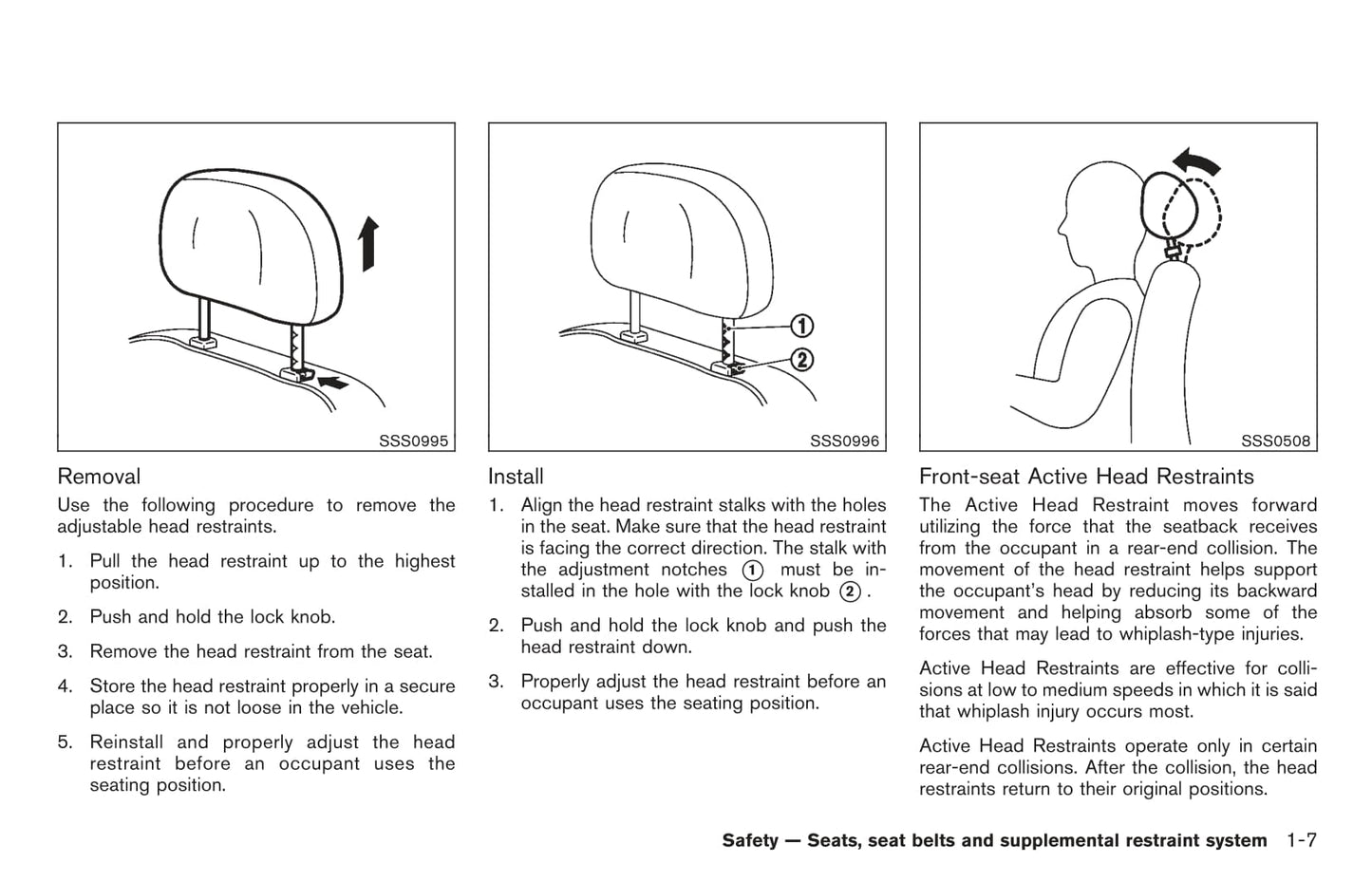 SSS0995

Removal

Use the following procedure to remove the adjustable head restraints.

1. Pull the head restraint up to the highest position.

2. Push and hold the lock knob.

3. Remove the head restraint from the seat.

4. Store the head restraint properly in a secure place so it is not loose in the vehicle.

5. Reinstall and properly adjust the head restraint before an occupant uses the seating position.

①
②
SSS0996

Install

1. Align the head restraint stalks with the holes in the seat. Make sure that the head restraint is facing the correct direction. The stalk with the adjustment notches ① must be installed in the hole with the lock knob ②.

2. Push and hold the lock knob and push the head restraint down.

3. Properly adjust the head restraint before an occupant uses the seating position.

SSS0508

Front-seat Active Head Restraints

The Active Head Restraint moves forward utilizing the force that the seatback receives from the occupant in a rear-end collision. The movement of the head restraint helps support the occupant's head by reducing its backward movement and helping absorb some of the forces that may lead to whiplash-type injuries.

Active Head Restraints are effective for collisions at low to medium speeds in which it is said that whiplash injury occurs most.

Active Head Restraints operate only in certain rear-end collisions. After the collision, the head restraints return to their original positions.

Safety — Seats, seat belts and supplemental restraint system 1-7