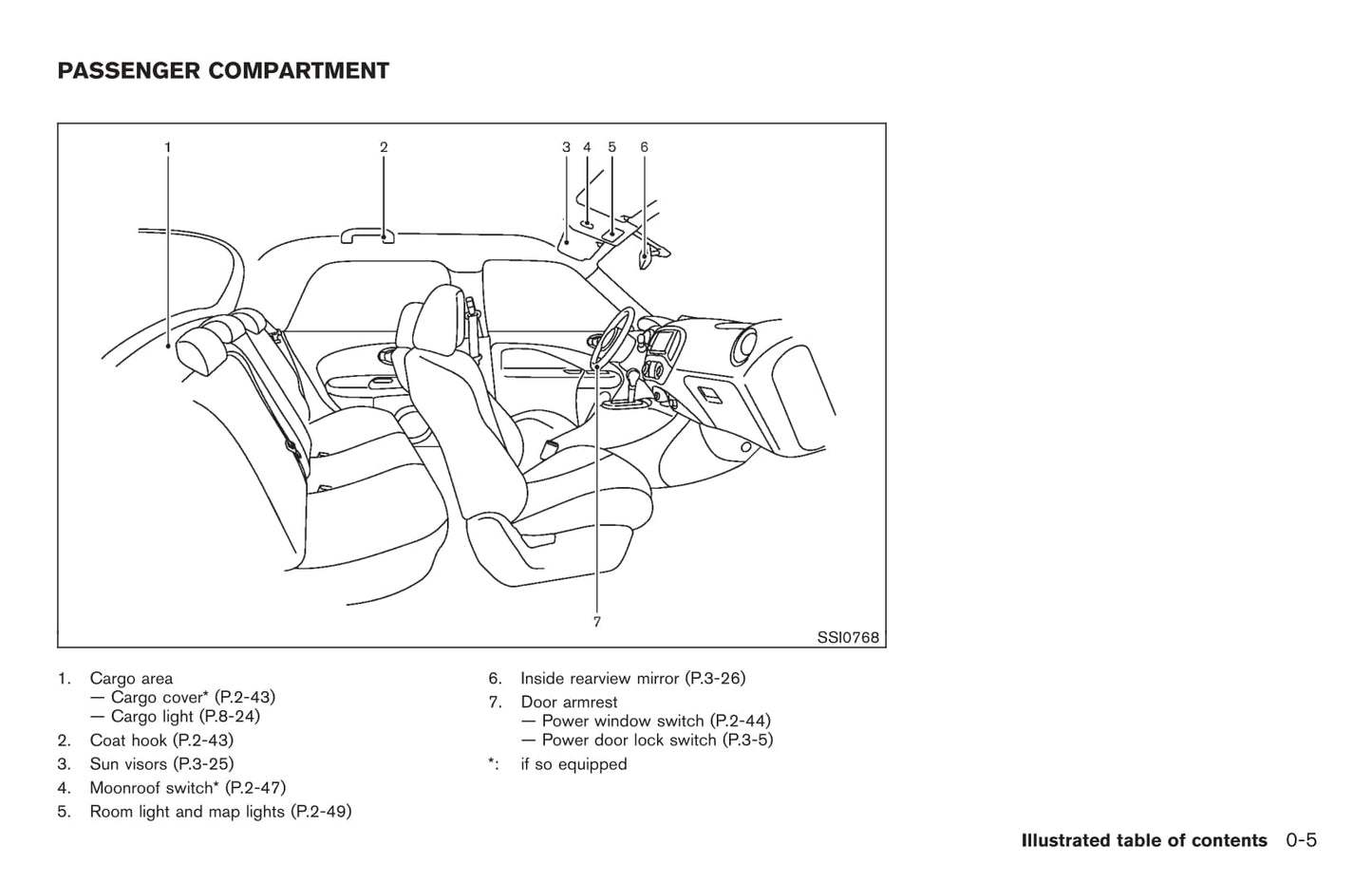 PASSENGER COMPARTMENT

1
2
3
4
5
6
7
SSI0768

1. Cargo area
— Cargo cover* (P.2-43)
— Cargo light (P.8-24)
2. Coat hook (P.2-43)
3. Sun visors (P.3-25)
4. Moonroof switch* (P.2-47)
5. Room light and map lights (P.2-49)

6. Inside rearview mirror (P.3-26)
7. Door armrest
— Power window switch (P.2-44)
— Power door lock switch (P.3-5)
*: if so equipped

Illustrated table of contents 0-5