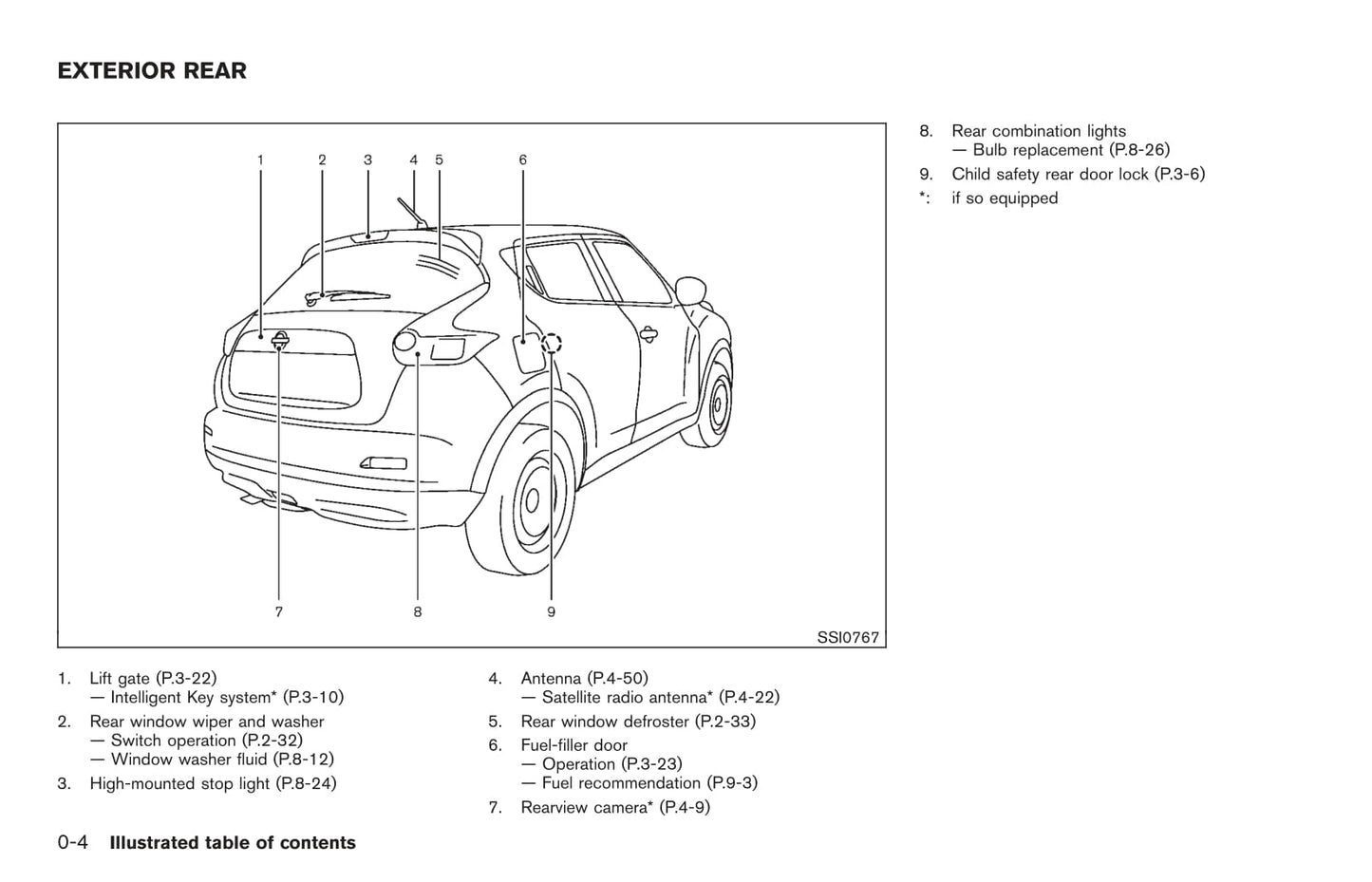 EXTERIOR REAR

1 2 3 4 5 6

7 8 9

SSI0767

1. Lift gate (P.3-22)
— Intelligent Key system* (P.3-10)
2. Rear window wiper and washer
— Switch operation (P.2-32)
— Window washer fluid (P.8-12)
3. High-mounted stop light (P.8-24)

4. Antenna (P.4-50)
— Satellite radio antenna* (P.4-22)
5. Rear window defroster (P.2-33)
6. Fuel-filler door
— Operation (P.3-23)
— Fuel recommendation (P.9-3)
7. Rearview camera* (P.4-9)

8. Rear combination lights
— Bulb replacement (P.8-26)
9. Child safety rear door lock (P.3-6)
*: if so equipped

0-4 Illustrated table of contents