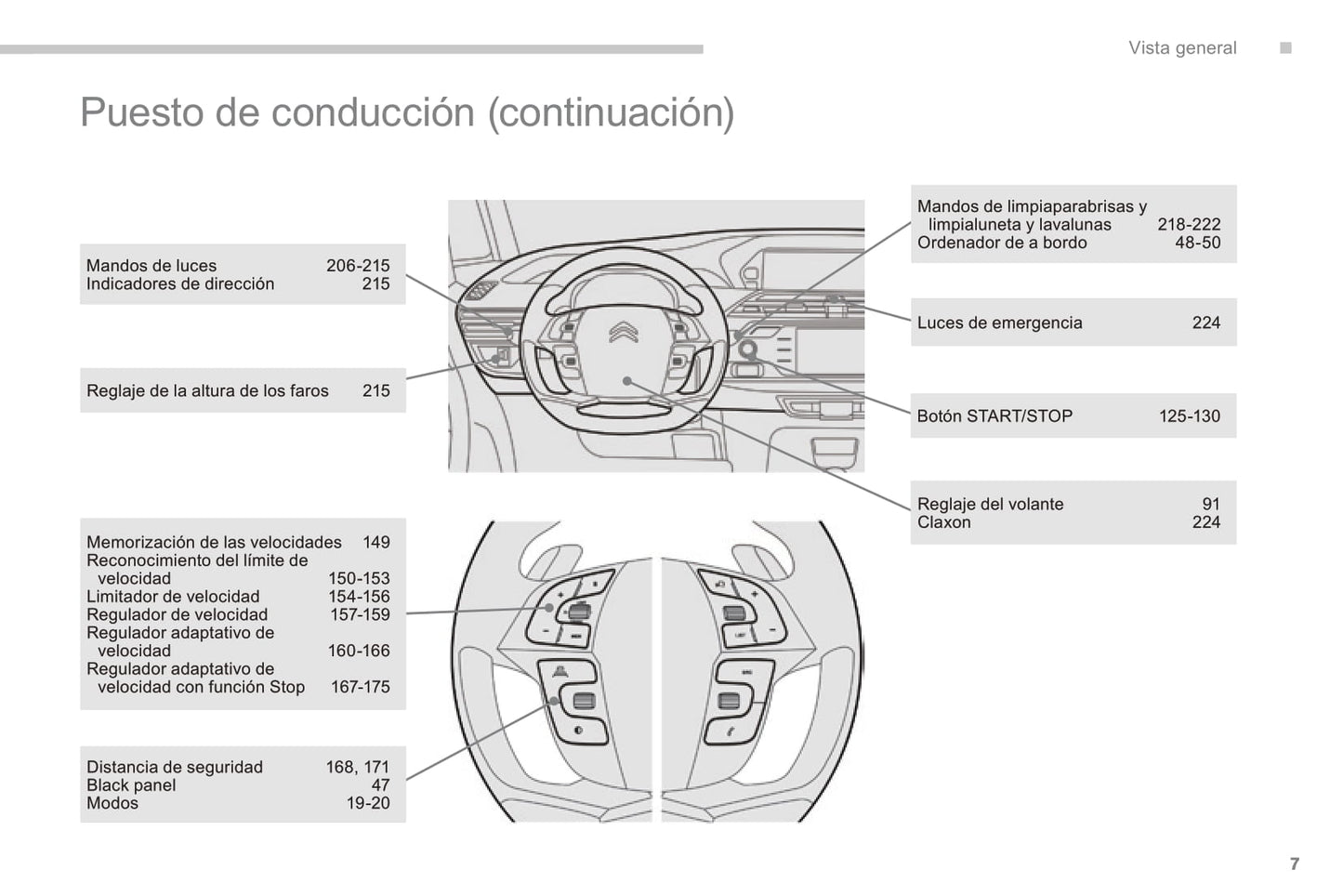 Vista general

Puesto de conducción (continuación)

Mandos de luces 206-215
Indicadores de dirección 215

Reglaje de la altura de los faros 215

Memorización de las velocidades 149
Reconocimiento del límite de velocidad 150-153
Limitador de velocidad 154-156
Regulador de velocidad 157-159
Regulador adaptativo de velocidad 160-166
Regulador adaptativo de velocidad con función Stop 167-175

Distancia de seguridad 168, 171
Black panel 47
Modos 19-20

Mandos de limpiaparabrisas y limpialuneta y lavalunas 218-222
Ordenador de a bordo 48-50

Luces de emergencia 224

Botón START/STOP 125-130

Reglaje del volante 91
Claxon 224

7