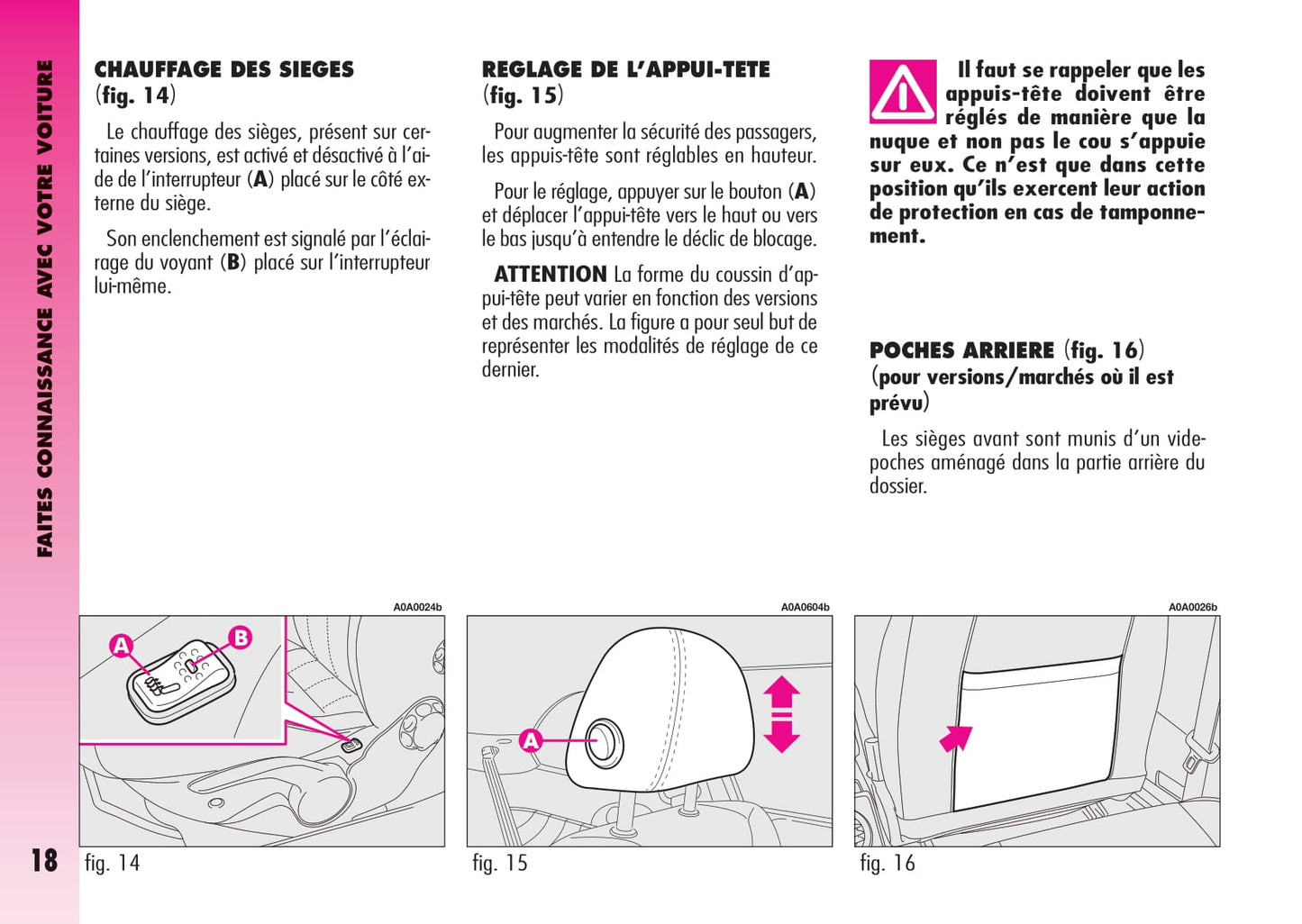 FAITES CONNAISSANCE AVEC VOTRE VOITURE

CHAUFFAGE DES SIEGES (fig. 14)

Le chauffage des sièges, présent sur certaines versions, est activé et désactivé à l'aide de l'interrupteur (A) placé sur le côté externe du siège.

Son enclenchement est signalé par l'éclairage du voyant (B) placé sur l'interrupteur lui-même.

REGLAGE DE L'APPUI-TETE (fig. 15)

Pour augmenter la sécurité des passagers, les appuis-tête sont réglables en hauteur.

Pour le réglage, appuyer sur le bouton (A) et déplacer l'appui-tête vers le haut ou vers le bas jusqu'à entendre le déclic de blocage.

ATTENTION La forme du coussin d'appui-tête peut varier en fonction des versions et des marchés. La figure a pour seul but de représenter les modalités de réglage de ce dernier.

Il faut se rappeler que les appuis-tête doivent être réglés de manière que la nuque et non pas le cou s'appuie sur eux. Ce n'est que dans cette position qu'ils exercent leur action de protection en cas de tamponnement.

POCHES ARRIERE (fig. 16) (pour versions/marchés où il est prévu)

Les sièges avant sont munis d'un vide-poches aménagé dans la partie arrière du dossier.

A0A0024b

A

B

fig. 14

A0A0604b

A

fig. 15

A0A0026b

fig. 16

18