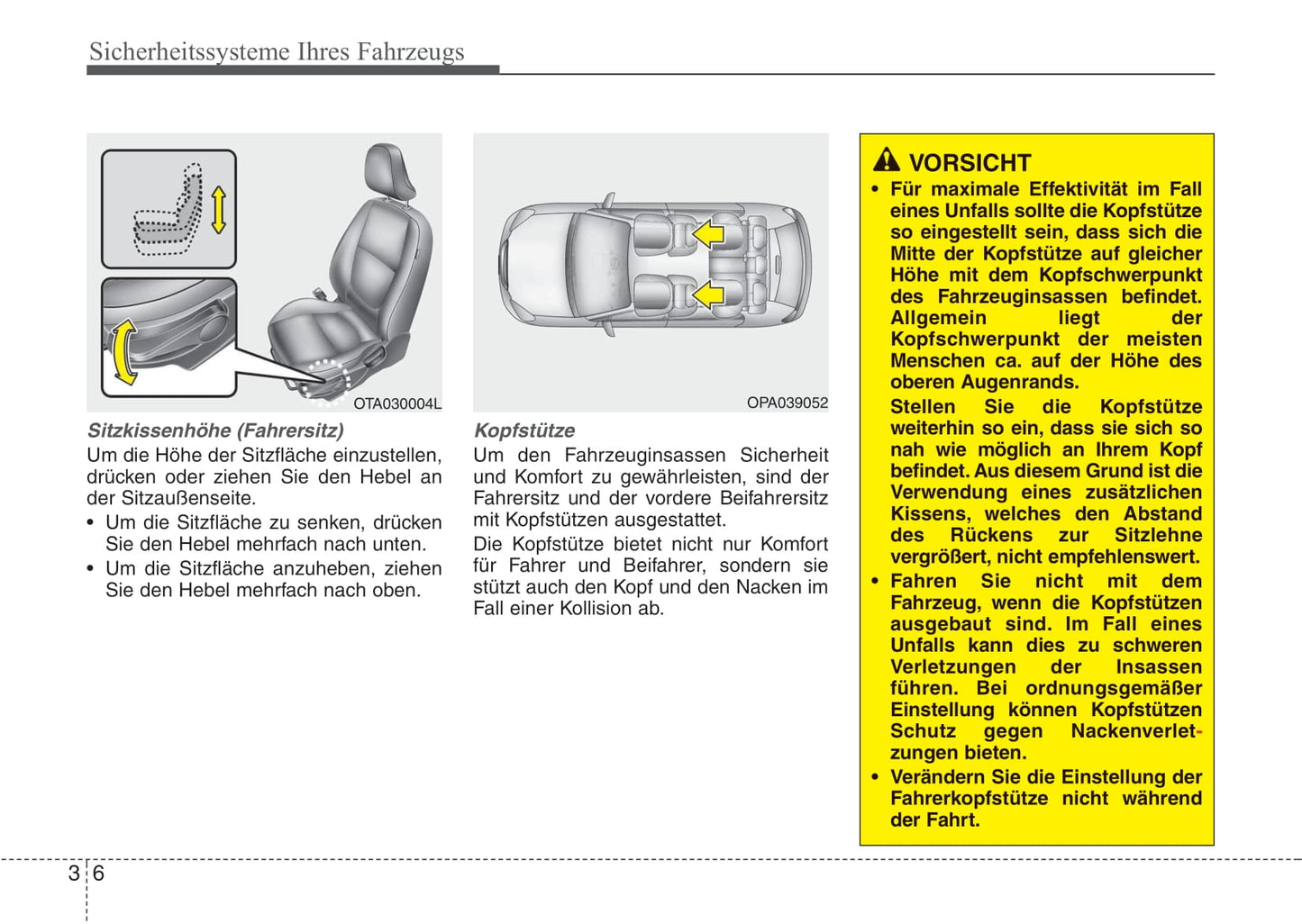 Sicherheitssysteme Ihres Fahrzeugs

OTA030004L

Sitzkissenhöhe (Fahrersitz)
Um die Höhe der Sitzfläche einzustellen, drücken oder ziehen Sie den Hebel an der Sitzaußenseite.
• Um die Sitzfläche zu senken, drücken Sie den Hebel mehrfach nach unten.
• Um die Sitzfläche anzuheben, ziehen Sie den Hebel mehrfach nach oben.

OPA039052

Kopfstütze
Um den Fahrzeuginsassen Sicherheit und Komfort zu gewährleisten, sind der Fahrersitz und der vordere Beifahrersitz mit Kopfstützen ausgestattet.
Die Kopfstütze bietet nicht nur Komfort für Fahrer und Beifahrer, sondern sie stützt auch den Kopf und den Nacken im Fall einer Kollision ab.

VORSICHT
• Für maximale Effektivität im Fall eines Unfalls sollte die Kopfstütze so eingestellt sein, dass sich die Mitte der Kopfstütze auf gleicher Höhe mit dem Kopfschwerpunkt des Fahrzeuginsassen befindet. Allgemein liegt der Kopfschwerpunkt der meisten Menschen ca. auf der Höhe des oberen Augenrands.
Stellen Sie die Kopfstütze weiterhin so ein, dass sie sich so nah wie möglich an Ihrem Kopf befindet. Aus diesem Grund ist die Verwendung eines zusätzlichen Kissens, welches den Abstand des Rückens zur Sitzlehne vergrößert, nicht empfehlenswert.
• Fahren Sie nicht mit dem Fahrzeug, wenn die Kopfstützen ausgebaut sind. Im Fall eines Unfalls kann dies zu schweren Verletzungen der Insassen führen. Bei ordnungsgemäßer Einstellung können Kopfstützen Schutz gegen Nackenverletzungen bieten.
• Verändern Sie die Einstellung der Fahrerkopfstütze nicht während der Fahrt.

3 6