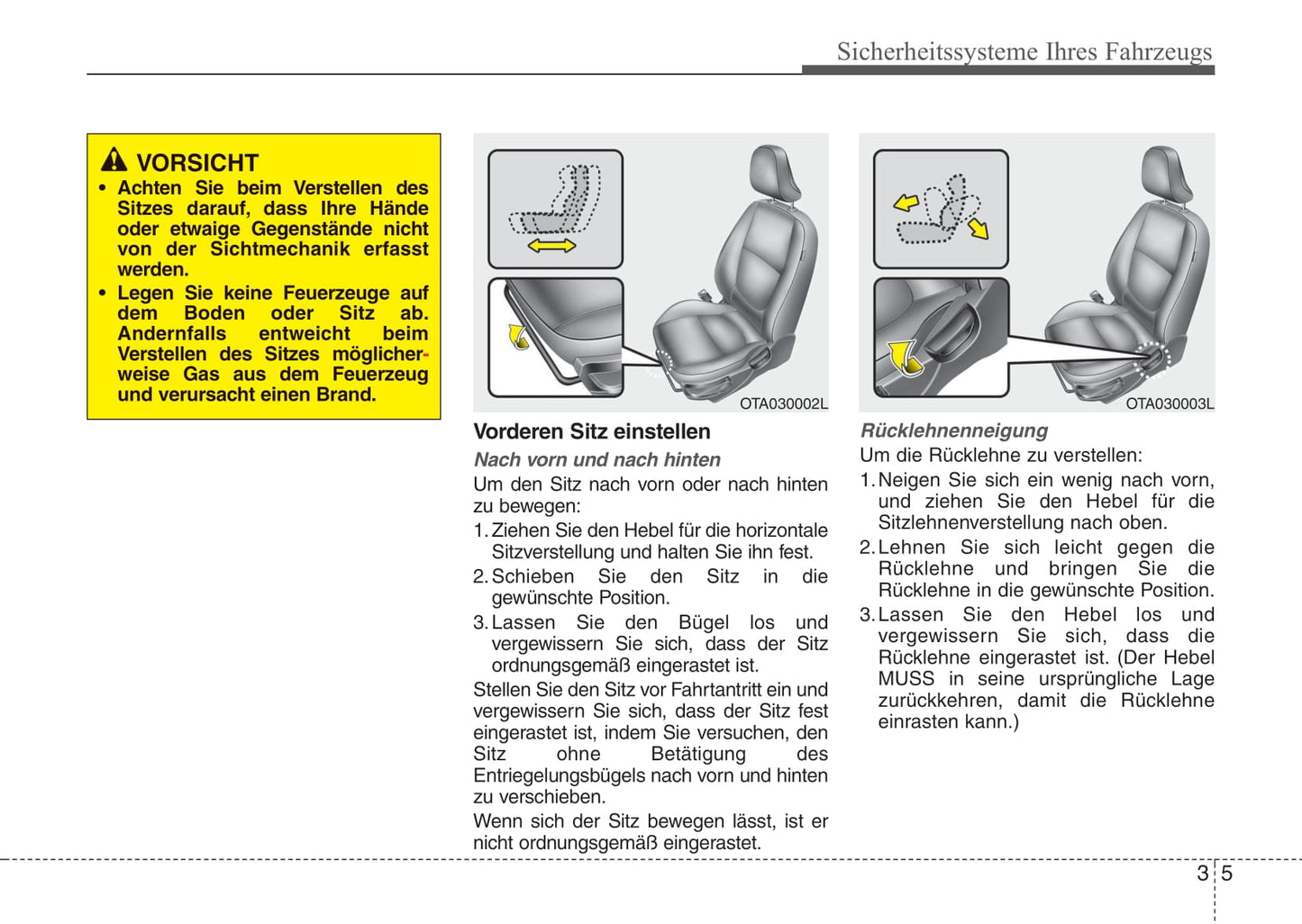 Sicherheitssysteme Ihres Fahrzeugs

VORSICHT
• Achten Sie beim Verstellen des Sitzes darauf, dass Ihre Hände oder etwaige Gegenstände nicht von der Sichtmechanik erfasst werden.
• Legen Sie keine Feuerzeuge auf dem Boden oder Sitz ab. Andernfalls entweicht beim Verstellen des Sitzes möglicherweise Gas aus dem Feuerzeug und verursacht einen Brand.

OTA030002L

Vorderen Sitz einstellen

Nach vorn und nach hinten
Um den Sitz nach vorn oder nach hinten zu bewegen:
1. Ziehen Sie den Hebel für die horizontale Sitzverstellung und halten Sie ihn fest.
2. Schieben Sie den Sitz in die gewünschte Position.
3. Lassen Sie den Bügel los und vergewissern Sie sich, dass der Sitz ordnungsgemäß eingerastet ist.
Stellen Sie den Sitz vor Fahrtantritt ein und vergewissern Sie sich, dass der Sitz fest eingerastet ist, indem Sie versuchen, den Sitz ohne Betätigung des Entriegelungsbügels nach vorn und hinten zu verschieben.
Wenn sich der Sitz bewegen lässt, ist er nicht ordnungsgemäß eingerastet.

OTA030003L

Rücklehnenneigung
Um die Rücklehne zu verstellen:
1. Neigen Sie sich ein wenig nach vorn, und ziehen Sie den Hebel für die Sitzlehnenverstellung nach oben.
2. Lehnen Sie sich leicht gegen die Rücklehne und bringen Sie die Rücklehne in die gewünschte Position.
3. Lassen Sie den Hebel los und vergewissern Sie sich, dass die Rücklehne eingerastet ist. (Der Hebel MUSS in seine ursprüngliche Lage zurückkehren, damit die Rücklehne einrasten kann.)

3 5