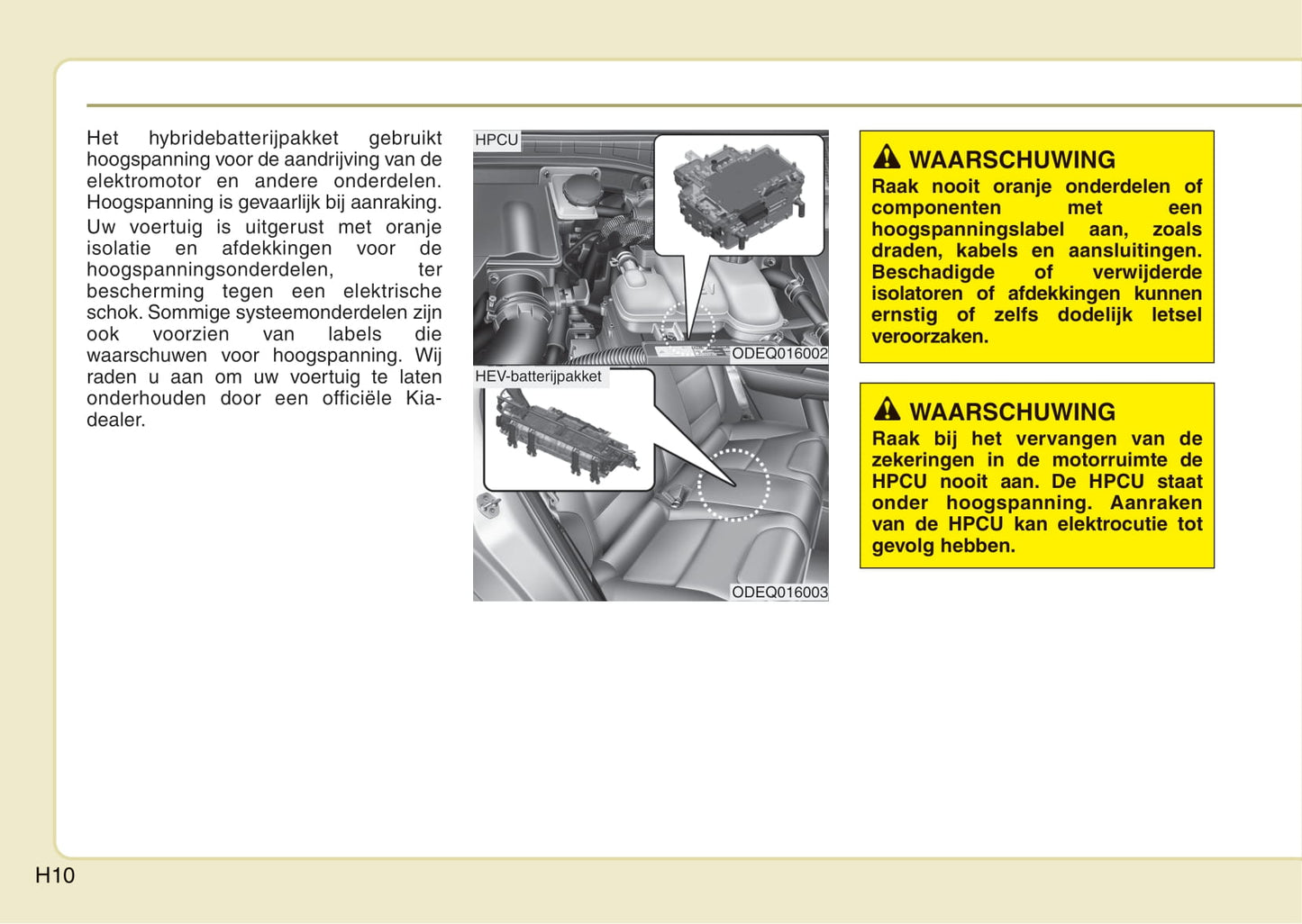 Het hybridebatterijpakket gebruikt hoogspanning voor de aandrijving van de elektromotor en andere onderdelen. Hoogspanning is gevaarlijk bij aanraking.

Uw voertuig is uitgerust met oranje isolatie en afdekkingen voor de hoogspanningsonderdelen, ter bescherming tegen een elektrische schok. Sommige systeemonderdelen zijn ook voorzien van labels die waarschuwen voor hoogspanning. Wij raden u aan om uw voertuig te laten onderhouden door een officiële Kia-dealer.

HPCU

ODEQ016002

HEV-batterijpakket

ODEQ016003

WAARSCHUWING

Raak nooit oranje onderdelen of componenten met een hoogspanningslabel aan, zoals draden, kabels en aansluitingen. Beschadigde of verwijderde isolatoren of afdekkingen kunnen ernstig of zelfs dodelijk letsel veroorzaken.

WAARSCHUWING

Raak bij het vervangen van de zekeringen in de motorruimte de HPCU nooit aan. De HPCU staat onder hoogspanning. Aanraken van de HPCU kan elektrocutie tot gevolg hebben.

H10