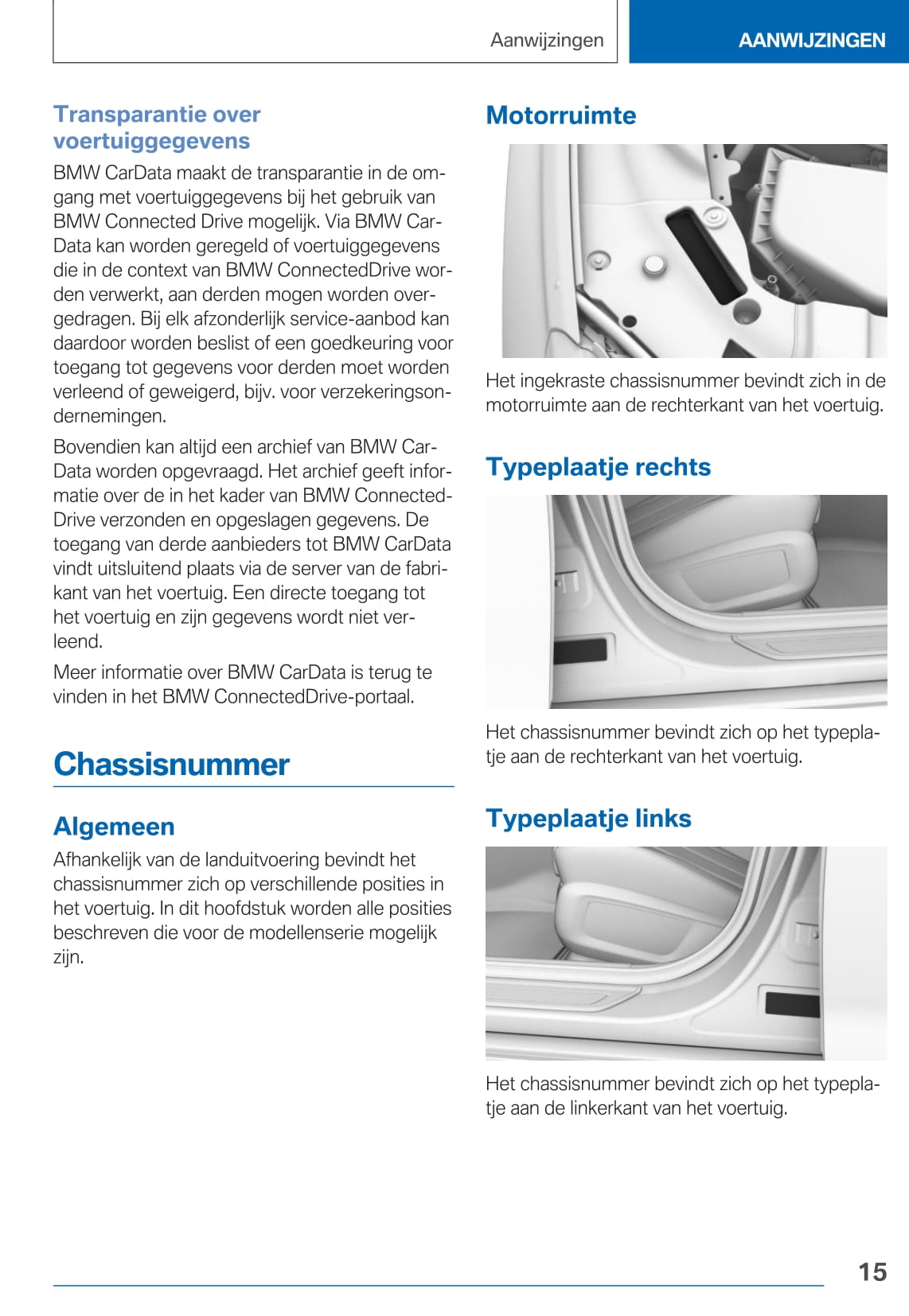 Aanwijzingen

AANWIJZINGEN

Transparantie over voertuiggegevens

BMW CarData maakt de transparantie in de omgang met voertuiggegevens bij het gebruik van BMW Connected Drive mogelijk. Via BMW CarData kan worden geregeld of voertuiggegevens die in de context van BMW ConnectedDrive worden verwerkt, aan derden mogen worden overgedragen. Bij elk afzonderlijk service-aanbod kan daardoor worden beslist of een goedkeuring voor toegang tot gegevens voor derden moet worden verleend of geweigerd, bijv. voor verzekeringsondernemingen.

Bovendien kan altijd een archief van BMW CarData worden opgevraagd. Het archief geeft informatie over de in het kader van BMW ConnectedDrive verzonden en opgeslagen gegevens. De toegang van derde aanbieders tot BMW CarData vindt uitsluitend plaats via de server van de fabrikant van het voertuig. Een directe toegang tot het voertuig en zijn gegevens wordt niet verleend.

Meer informatie over BMW CarData is terug te vinden in het BMW ConnectedDrive-portaal.

Chassisnummer

Algemeen

Afhankelijk van de landuitvoering bevindt het chassisnummer zich op verschillende posities in het voertuig. In dit hoofdstuk worden alle posities beschreven die voor de modellenserie mogelijk zijn.

Motorruimte

Het ingekraste chassisnummer bevindt zich in de motorruimte aan de rechterkant van het voertuig.

Typeplaatje rechts

Het chassisnummer bevindt zich op het typeplaatje aan de rechterkant van het voertuig.

Typeplaatje links

Het chassisnummer bevindt zich op het typeplaatje aan de linkerkant van het voertuig.

15