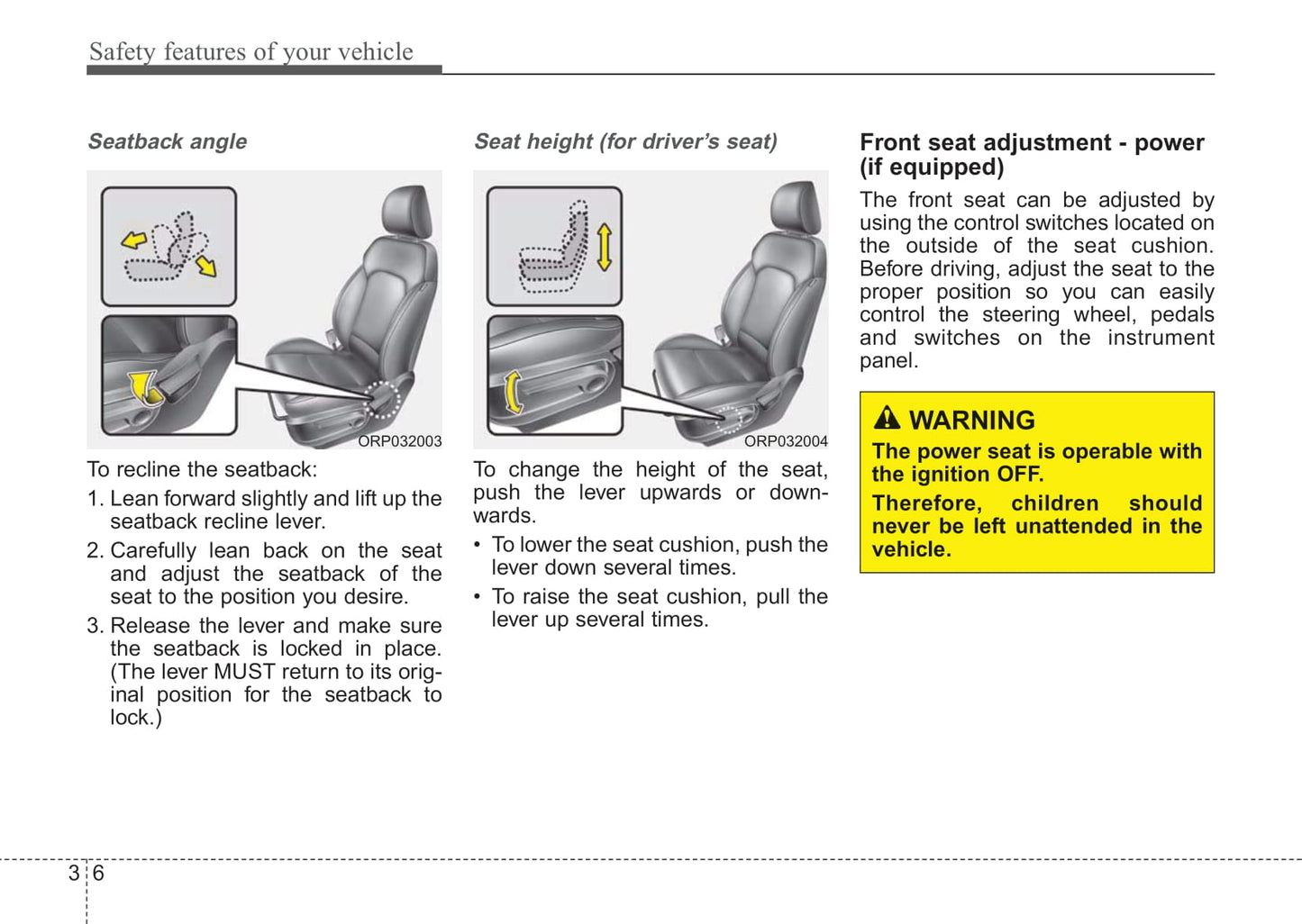 Safety features of your vehicle

Seatback angle

ORP032003

To recline the seatback:

1. Lean forward slightly and lift up the seatback recline lever.

2. Carefully lean back on the seat and adjust the seatback of the seat to the position you desire.

3. Release the lever and make sure the seatback is locked in place. (The lever MUST return to its original position for the seatback to lock.)

Seat height (for driver's seat)

ORP032004

To change the height of the seat, push the lever upwards or downwards.

• To lower the seat cushion, push the lever down several times.

• To raise the seat cushion, pull the lever up several times.

Front seat adjustment - power (if equipped)

The front seat can be adjusted by using the control switches located on the outside of the seat cushion. Before driving, adjust the seat to the proper position so you can easily control the steering wheel, pedals and switches on the instrument panel.

WARNING

The power seat is operable with the ignition OFF.

Therefore, children should never be left unattended in the vehicle.

3 6