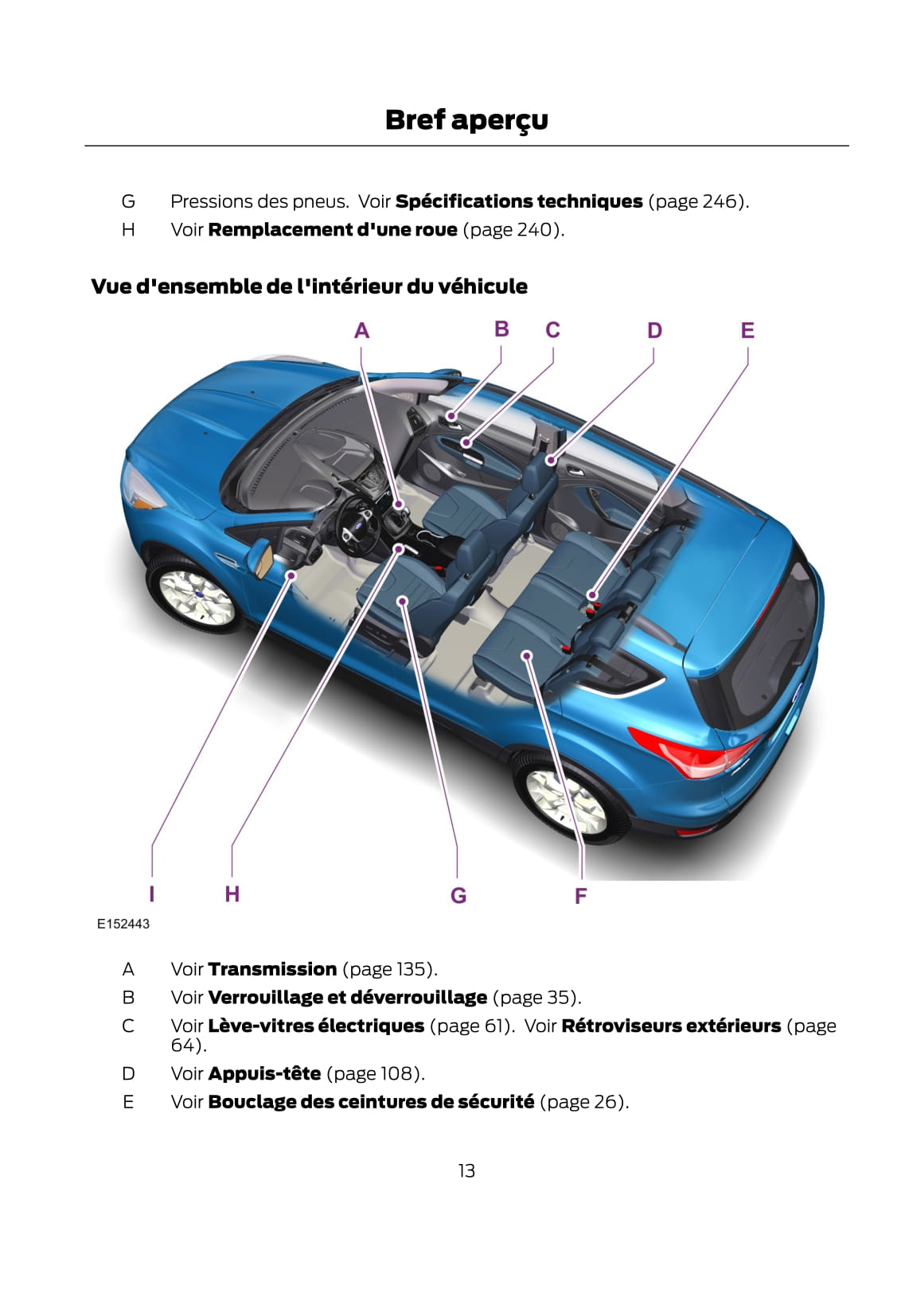 Bref aperçu

G Pressions des pneus. Voir Spécifications techniques (page 246).
H Voir Remplacement d'une roue (page 240).

Vue d'ensemble de l'intérieur du véhicule

A B C D E

I H G F

E152443

A Voir Transmission (page 135).
B Voir Verrouillage et déverrouillage (page 35).
C Voir Lève-vitres électriques (page 61). Voir Rétroviseurs extérieurs (page 64).
D Voir Appuis-tête (page 108).
E Voir Bouclage des ceintures de sécurité (page 26).

13