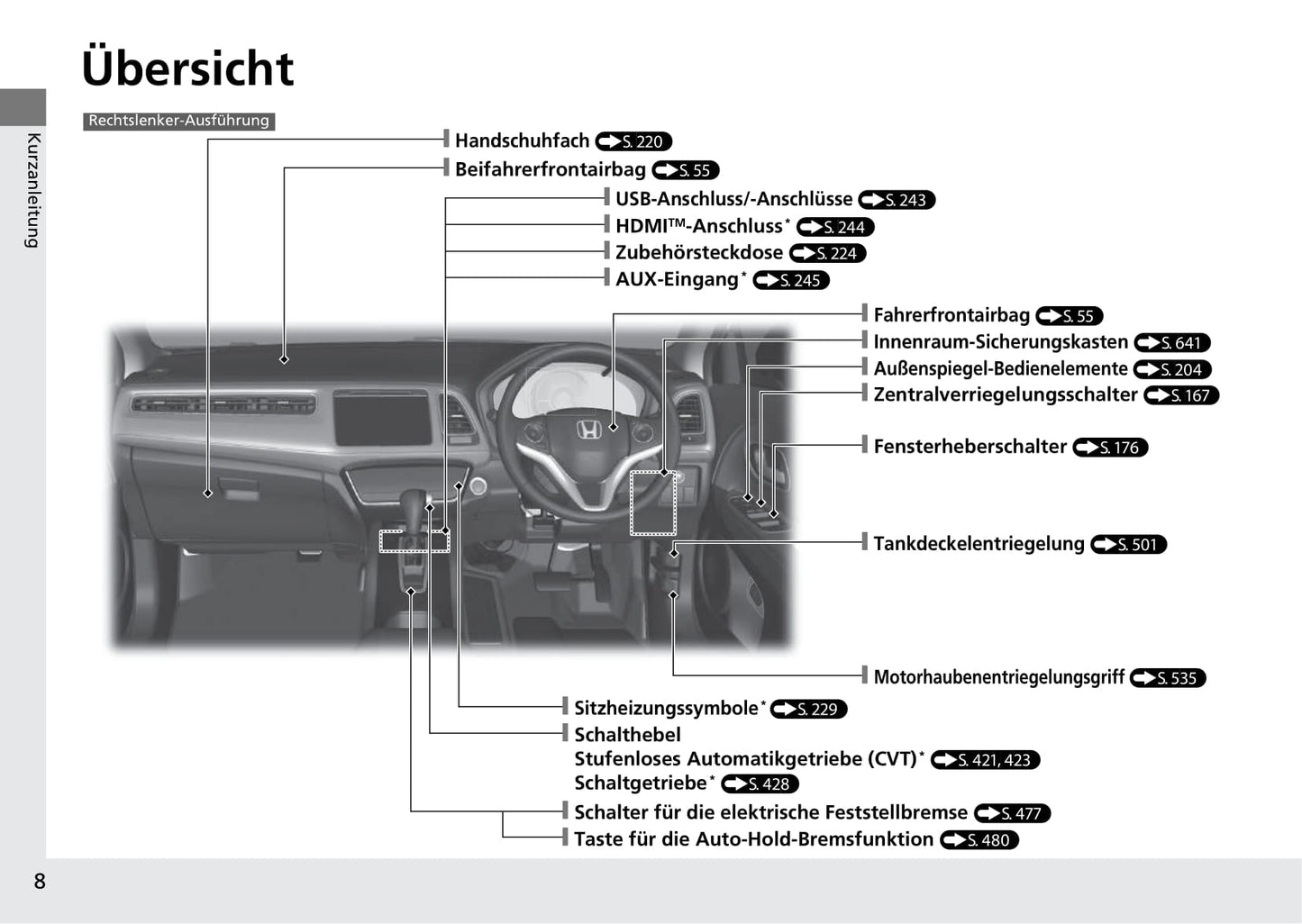 Übersicht

Kurzanleitung

Rechtslenker-Ausführung

Handschuhfach S. 220
Beifahrerfrontairbag S. 55
USB-Anschluss/-Anschlüsse S. 243
HDMI™-Anschluss* S. 244
Zubehörsteckdose S. 224
AUX-Eingang* S. 245
Fahrerfrontairbag S. 55
Innenraum-Sicherungskasten S. 641
Außenspiegel-Bedienelemente S. 204
Zentralverriegelungsschalter S. 167
Fensterheberschalter S. 176
Tankdeckelentriegelung S. 501
Motorhaubenentriegelungsgriff S. 535
Sitzheizungssymbole* S. 229
Schalthebel
Stufenloses Automatikgetriebe (CVT)* S. 421, 423
Schaltgetriebe* S. 428
Schalter für die elektrische Feststellbremse S. 477
Taste für die Auto-Hold-Bremsfunktion S. 480

8