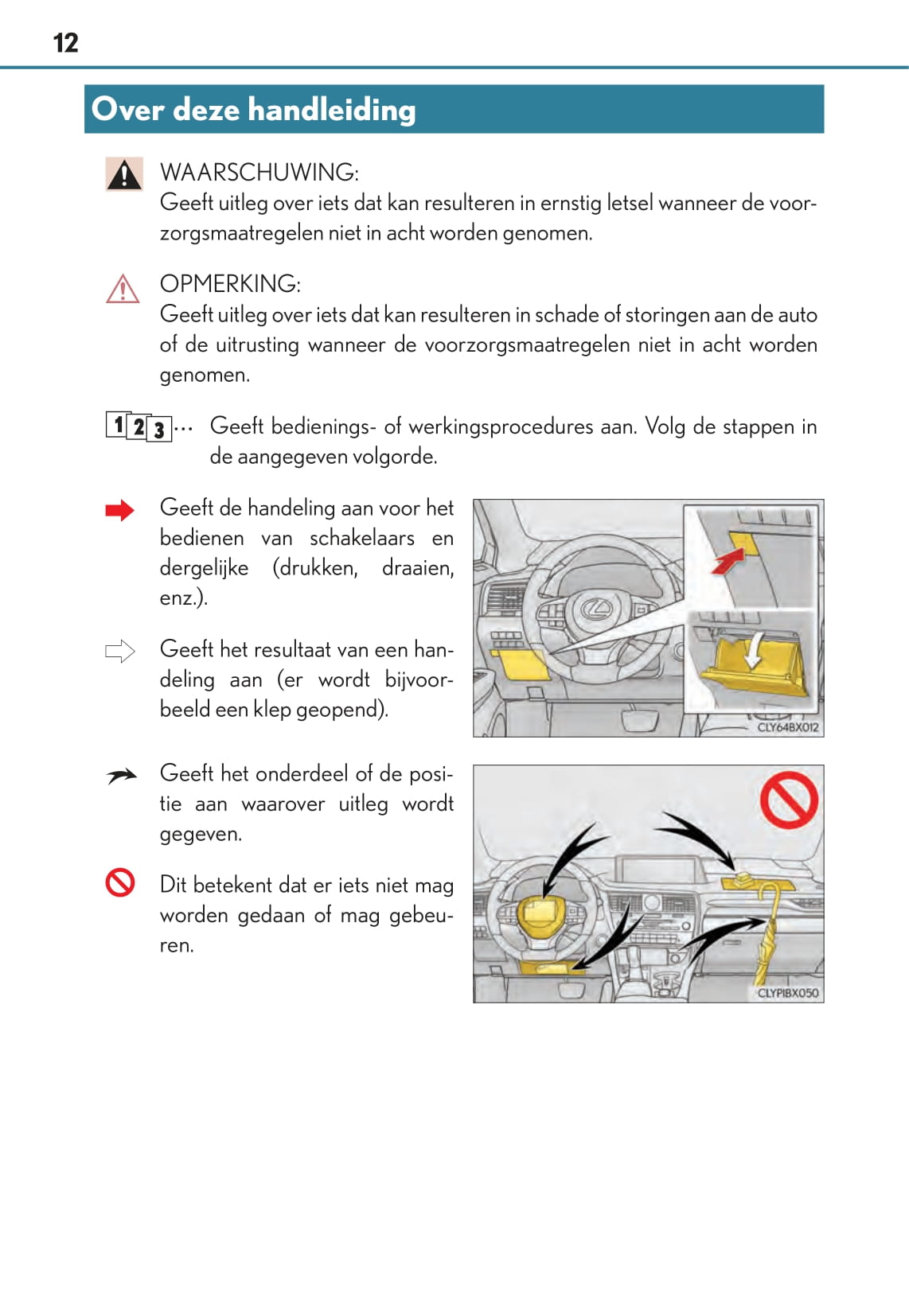 12

Over deze handleiding

WAARSCHUWING:
Geeft uitleg over iets dat kan resulteren in ernstig letsel wanneer de voorzorgsmaatregelen niet in acht worden genomen.

OPMERKING:
Geeft uitleg over iets dat kan resulteren in schade of storingen aan de auto of de uitrusting wanneer de voorzorgsmaatregelen niet in acht worden genomen.

1 2 3 ··· Geeft bedienings- of werkingsprocedures aan. Volg de stappen in de aangegeven volgorde.

Geeft de handeling aan voor het bedienen van schakelaars en dergelijke (drukken, draaien, enz.).

Geeft het resultaat van een handeling aan (er wordt bijvoorbeeld een klep geopend).

CLY64BX012

Geeft het onderdeel of de positie aan waarover uitleg wordt gegeven.

Dit betekent dat er iets niet mag worden gedaan of mag gebeuren.

CLYPIBX050