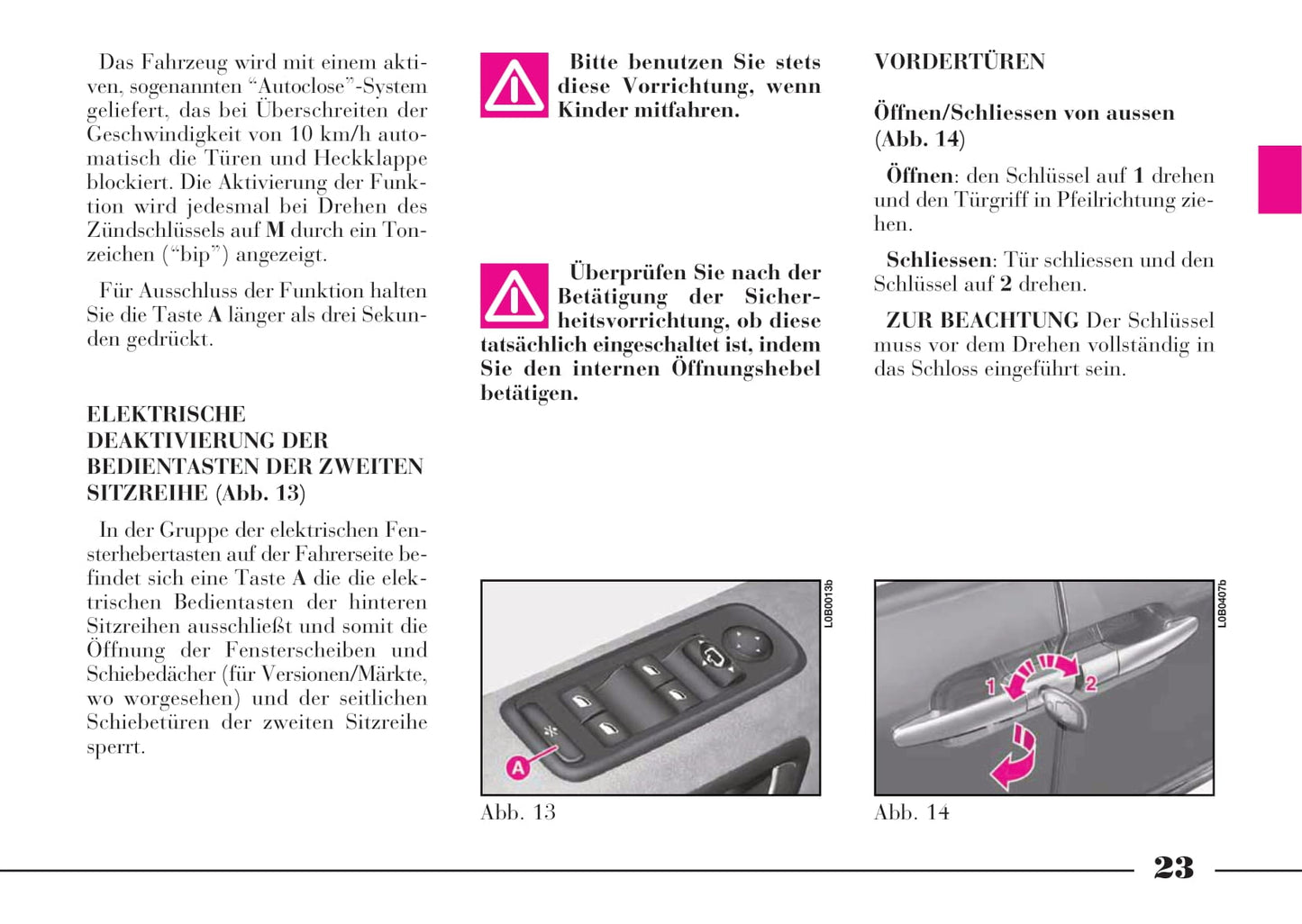 Das Fahrzeug wird mit einem aktiven, sogenannten “Autoclose”-System geliefert, das bei Überschreiten der Geschwindigkeit von 10 km/h automatisch die Türen und Heckklappe blockiert. Die Aktivierung der Funktion wird jedesmal bei Drehen des Zündschlüssels auf M durch ein Tonzeichen (“bip”) angezeigt.

Für Ausschluss der Funktion halten Sie die Taste A länger als drei Sekunden gedrückt.

ELEKTRISCHE DEAKTIVIERUNG DER BEDIENTASTEN DER ZWEITEN SITZREIHE (Abb. 13)

In der Gruppe der elektrischen Fensterhebertasten auf der Fahrerseite befindet sich eine Taste A die die elektrischen Bedientasten der hinteren Sitzreihen ausschließt und somit die Öffnung der Fensterscheiben und Schiebedächer (für Versionen/Märkte, wo worgesehen) und der seitlichen Schiebetüren der zweiten Sitzreihe sperrt.

Bitte benutzen Sie stets diese Vorrichtung, wenn Kinder mitfahren.

Überprüfen Sie nach der Betätigung der Sicherheitsvorrichtung, ob diese tatsächlich eingeschaltet ist, indem Sie den internen Öffnungshebel betätigen.

L0B0013b

A

Abb. 13

VORDERTÜREN

Öffnen/Schliessen von aussen (Abb. 14)

Öffnen: den Schlüssel auf 1 drehen und den Türgriff in Pfeilrichtung ziehen.

Schliessen: Tür schliessen und den Schlüssel auf 2 drehen.

ZUR BEACHTUNG Der Schlüssel muss vor dem Drehen vollständig in das Schloss eingeführt sein.

L0B0407b

1

2

Abb. 14

23