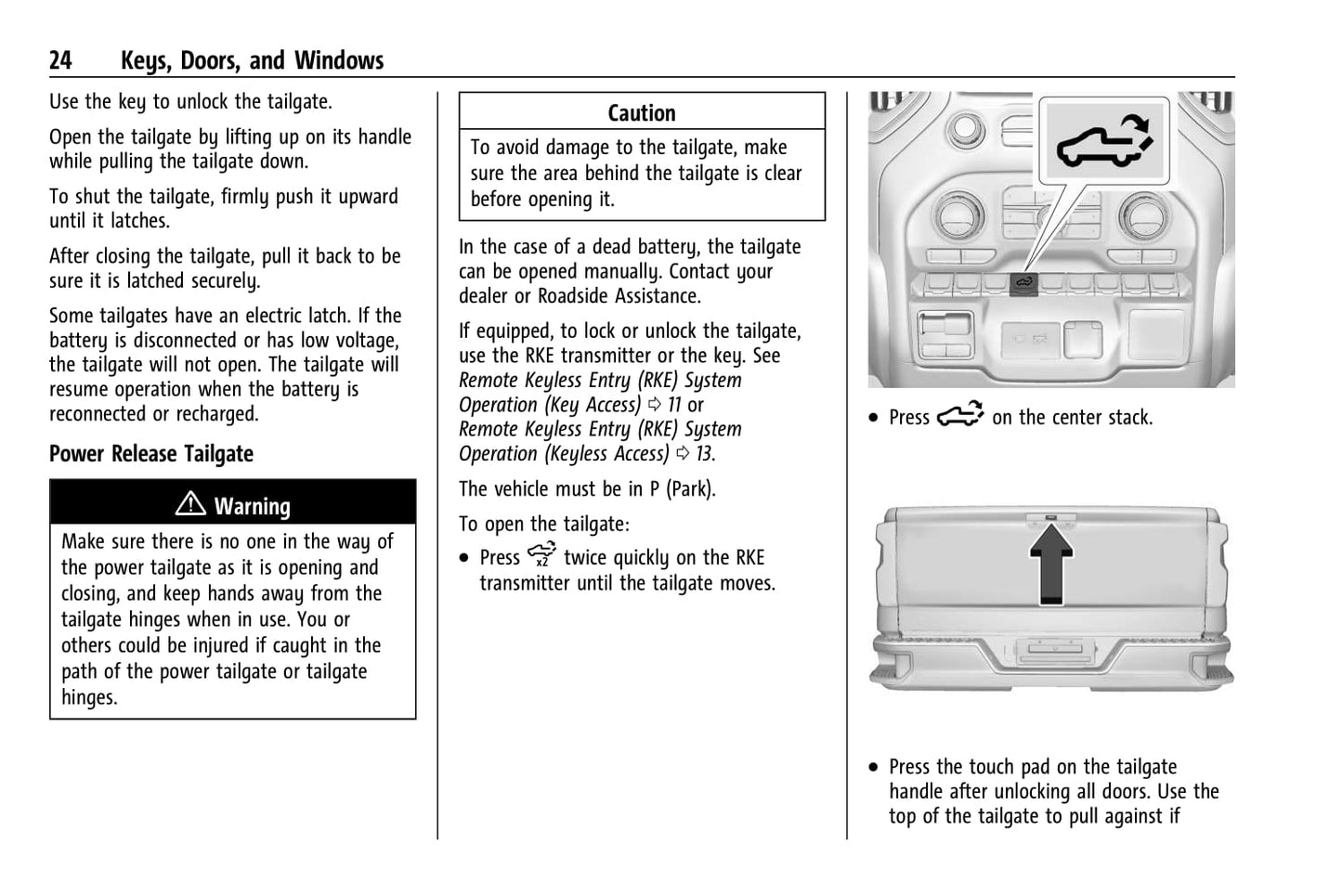 24 Keys, Doors, and Windows

Use the key to unlock the tailgate.

Open the tailgate by lifting up on its handle while pulling the tailgate down.

To shut the tailgate, firmly push it upward until it latches.

After closing the tailgate, pull it back to be sure it is latched securely.

Some tailgates have an electric latch. If the battery is disconnected or has low voltage, the tailgate will not open. The tailgate will resume operation when the battery is reconnected or recharged.

Power Release Tailgate

⚠ Warning

Make sure there is no one in the way of the power tailgate as it is opening and closing, and keep hands away from the tailgate hinges when in use. You or others could be injured if caught in the path of the power tailgate or tailgate hinges.

Caution

To avoid damage to the tailgate, make sure the area behind the tailgate is clear before opening it.

In the case of a dead battery, the tailgate can be opened manually. Contact your dealer or Roadside Assistance.

If equipped, to lock or unlock the tailgate, use the RKE transmitter or the key. See Remote Keyless Entry (RKE) System Operation (Key Access) ⇨ 11 or Remote Keyless Entry (RKE) System Operation (Keyless Access) ⇨ 13.

The vehicle must be in P (Park).

To open the tailgate:

• Press x2 twice quickly on the RKE transmitter until the tailgate moves.

• Press on the center stack.

• Press the touch pad on the tailgate handle after unlocking all doors. Use the top of the tailgate to pull against if