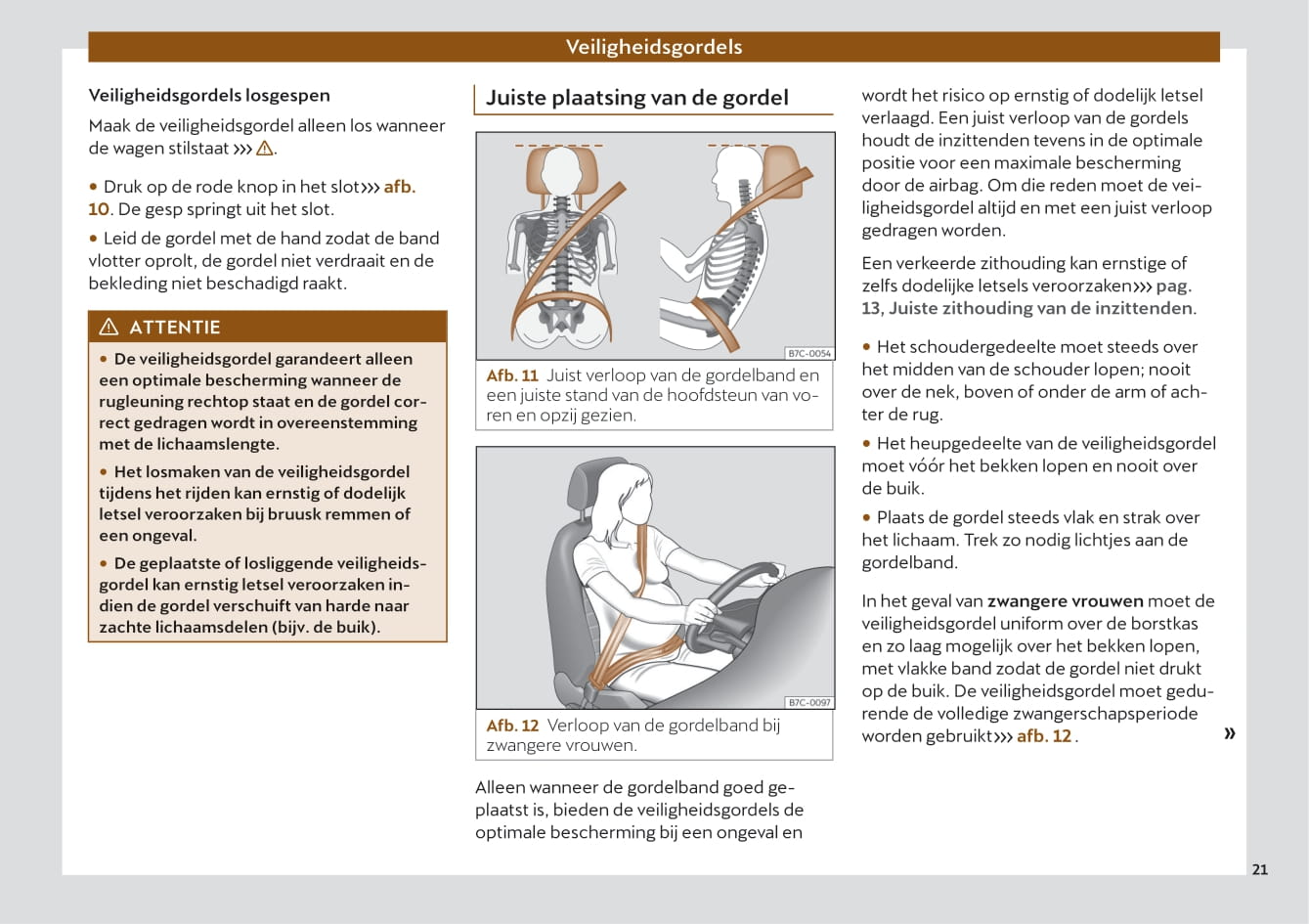 Veiligheidsgordels

Veiligheidsgordels losgespen

Maak de veiligheidsgordel alleen los wanneer de wagen stilstaat ››› ⚠.

• Druk op de rode knop in het slot››› afb. 10. De gesp springt uit het slot.

• Leid de gordel met de hand zodat de band vlotter oprolt, de gordel niet verdraait en de bekleding niet beschadigd raakt.

⚠ ATTENTIE

• De veiligheidsgordel garandeert alleen een optimale bescherming wanneer de rugleuning rechtop staat en de gordel correct gedragen wordt in overeenstemming met de lichaamslengte.

• Het losmaken van de veiligheidsgordel tijdens het rijden kan ernstig of dodelijk letsel veroorzaken bij bruusk remmen of een ongeval.

• De geplaatste of losliggende veiligheidsgordel kan ernstig letsel veroorzaken indien de gordel verschuift van harde naar zachte lichaamsdelen (bijv. de buik).

Juiste plaatsing van de gordel

B7C-0054

Afb. 11 Juist verloop van de gordelband en een juiste stand van de hoofdsteun van voren en opzij gezien.

B7C-0097

Afb. 12 Verloop van de gordelband bij zwangere vrouwen.

Alleen wanneer de gordelband goed geplaatst is, bieden de veiligheidsgordels de optimale bescherming bij een ongeval en wordt het risico op ernstig of dodelijk letsel verlaagd. Een juist verloop van de gordels houdt de inzittenden tevens in de optimale positie voor een maximale bescherming door de airbag. Om die reden moet de veiligheidsgordel altijd en met een juist verloop gedragen worden.

Een verkeerde zithouding kan ernstige of zelfs dodelijke letsels veroorzaken››› pag. 13, Juiste zithouding van de inzittenden.

• Het schoudergedeelte moet steeds over het midden van de schouder lopen; nooit over de nek, boven of onder de arm of achter de rug.

• Het heupgedeelte van de veiligheidsgordel moet vóór het bekken lopen en nooit over de buik.

• Plaats de gordel steeds vlak en strak over het lichaam. Trek zo nodig lichtjes aan de gordelband.

In het geval van zwangere vrouwen moet de veiligheidsgordel uniform over de borstkas en zo laag mogelijk over het bekken lopen, met vlakke band zodat de gordel niet drukt op de buik. De veiligheidsgordel moet gedurende de volledige zwangerschapsperiode worden gebruikt››› afb. 12 .

»

21