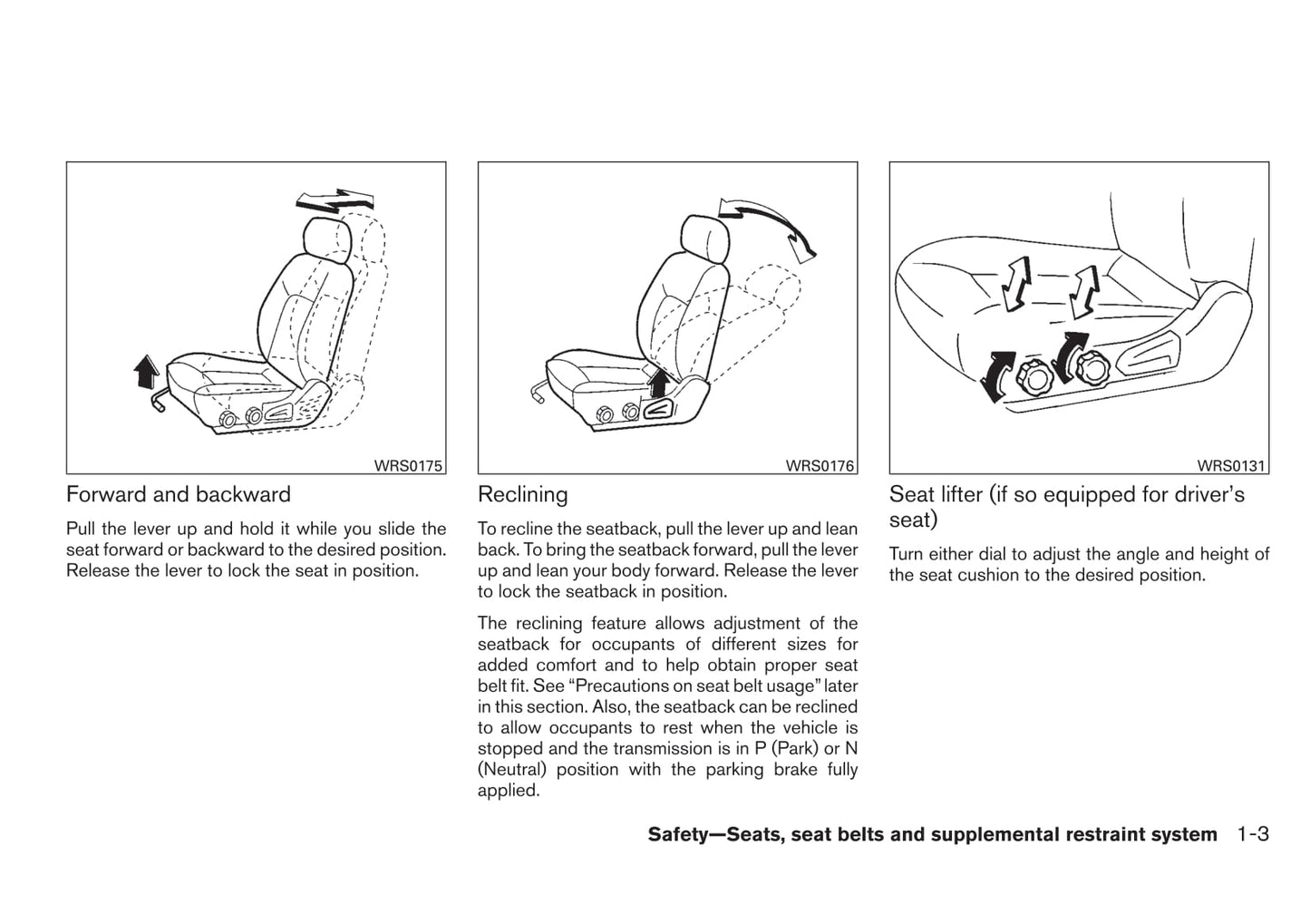 WRS0175

Forward and backward

Pull the lever up and hold it while you slide the seat forward or backward to the desired position. Release the lever to lock the seat in position.

WRS0176

Reclining

To recline the seatback, pull the lever up and lean back. To bring the seatback forward, pull the lever up and lean your body forward. Release the lever to lock the seatback in position.

The reclining feature allows adjustment of the seatback for occupants of different sizes for added comfort and to help obtain proper seat belt fit. See “Precautions on seat belt usage” later in this section. Also, the seatback can be reclined to allow occupants to rest when the vehicle is stopped and the transmission is in P (Park) or N (Neutral) position with the parking brake fully applied.

WRS0131

Seat lifter (if so equipped for driver’s seat)

Turn either dial to adjust the angle and height of the seat cushion to the desired position.

Safety—Seats, seat belts and supplemental restraint system 1-3