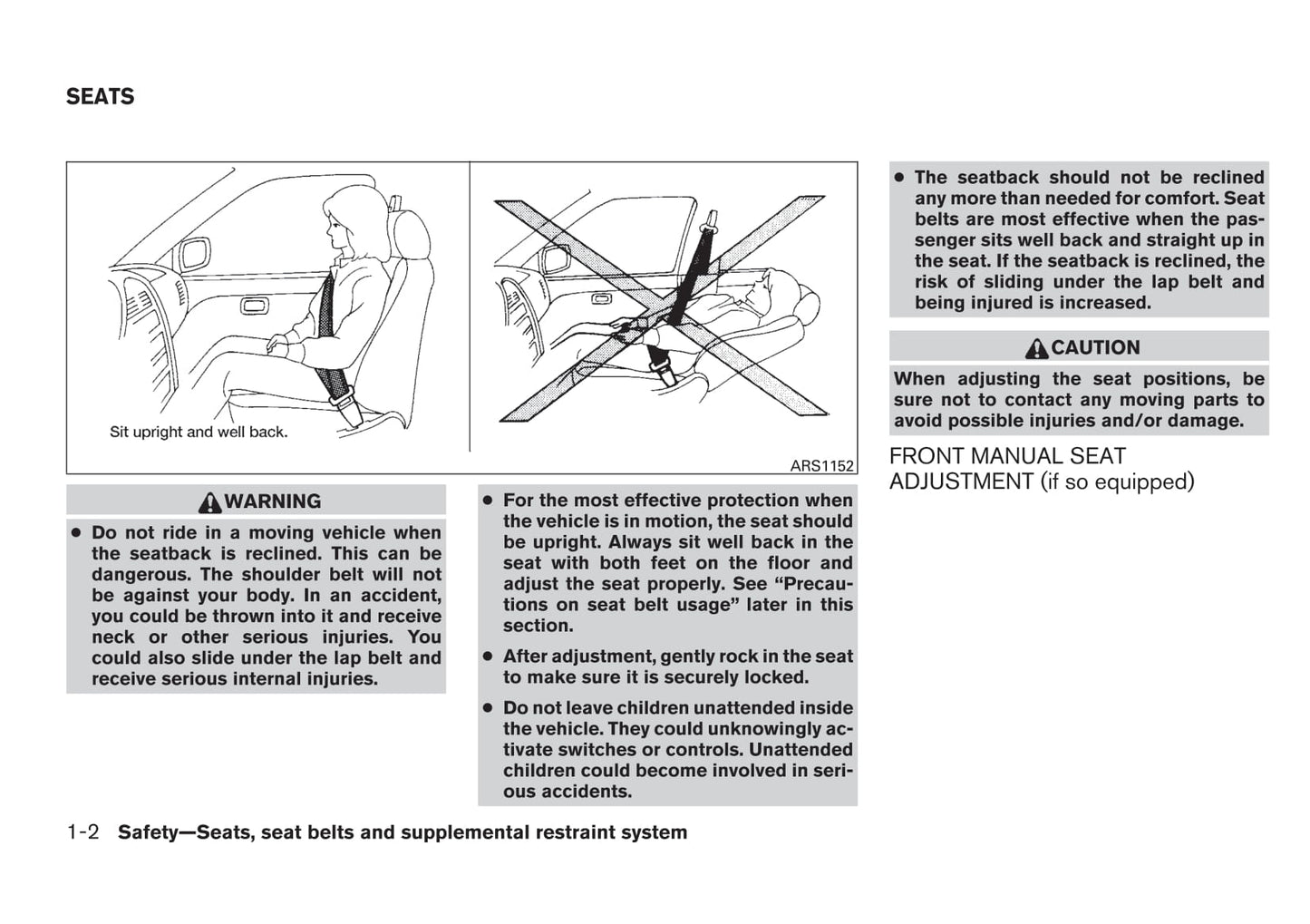 SEATS

Sit upright and well back.

ARS1152

WARNING

● Do not ride in a moving vehicle when the seatback is reclined. This can be dangerous. The shoulder belt will not be against your body. In an accident, you could be thrown into it and receive neck or other serious injuries. You could also slide under the lap belt and receive serious internal injuries.

● For the most effective protection when the vehicle is in motion, the seat should be upright. Always sit well back in the seat with both feet on the floor and adjust the seat properly. See "Precautions on seat belt usage" later in this section.

● After adjustment, gently rock in the seat to make sure it is securely locked.

● Do not leave children unattended inside the vehicle. They could unknowingly activate switches or controls. Unattended children could become involved in serious accidents.

● The seatback should not be reclined any more than needed for comfort. Seat belts are most effective when the passenger sits well back and straight up in the seat. If the seatback is reclined, the risk of sliding under the lap belt and being injured is increased.

CAUTION

When adjusting the seat positions, be sure not to contact any moving parts to avoid possible injuries and/or damage.

FRONT MANUAL SEAT ADJUSTMENT (if so equipped)

1-2 Safety—Seats, seat belts and supplemental restraint system